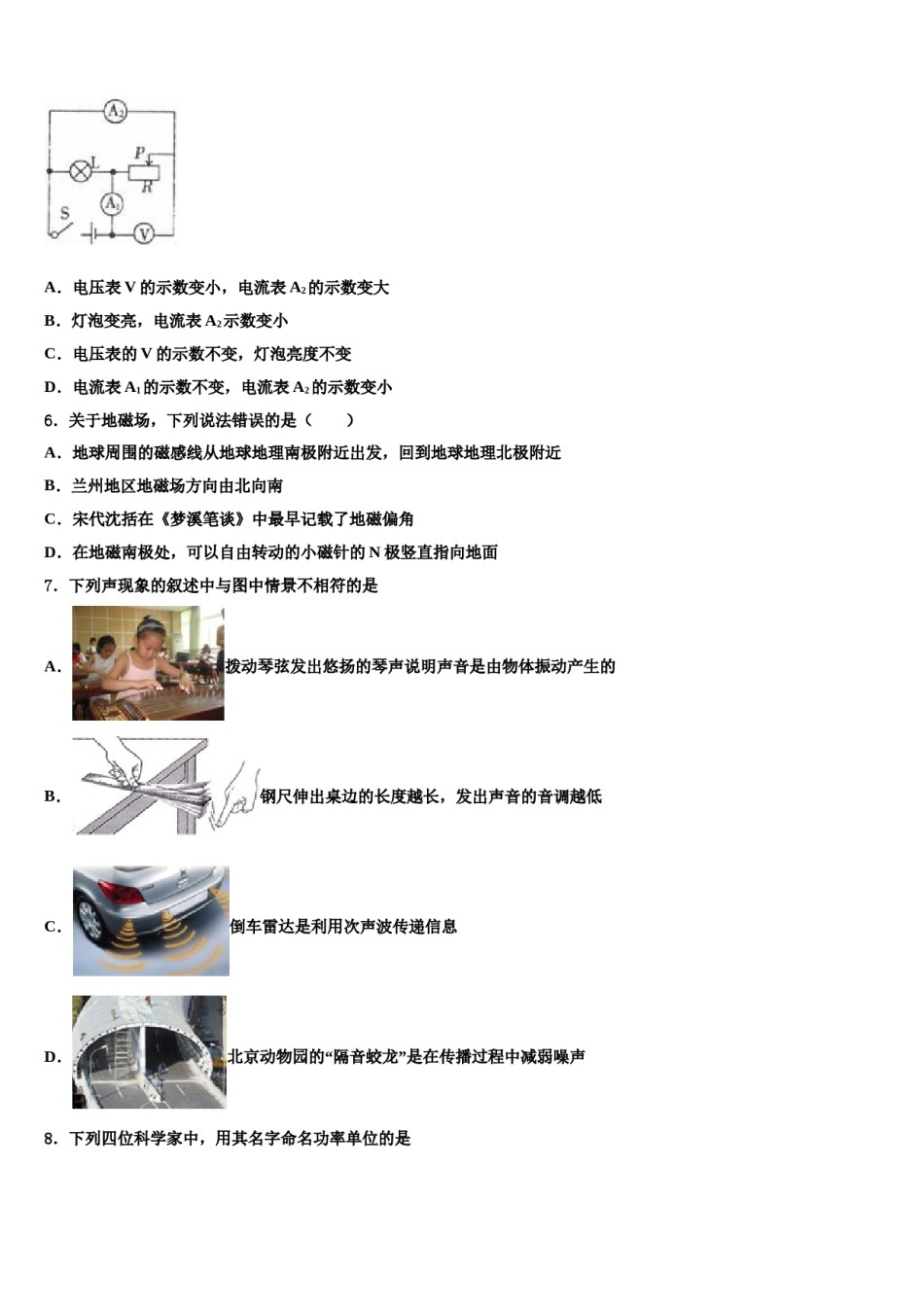 $A_2$

L

P

R

$A_1$

S

V

A．电压表 V 的示数变小，电流表 $A_2$ 的示数变大

B．灯泡变亮，电流表 $A_2$ 示数变小

C．电压表的 V 的示数不变，灯泡亮度不变

D．电流表 $A_1$ 的示数不变，电流表 $A_2$ 的示数变小

6．关于地磁场，下列说法错误的是（　　）

A．地球周围的磁感线从地球地理南极附近出发，回到地球地理北极附近

B．兰州地区地磁场方向由北向南

C．宋代沈括在《梦溪笔谈》中最早记载了地磁偏角

D．在地磁南极处，可以自由转动的小磁针的 N 极竖直指向地面

7．下列声现象的叙述中与图中情景不相符的是

A．拨动琴弦发出悠扬的琴声说明声音是由物体振动产生的

B．钢尺伸出桌边的长度越长，发出声音的音调越低

C．倒车雷达是利用次声波传递信息

D．北京动物园的“隔音蛟龙”是在传播过程中减弱噪声

8．下列四位科学家中，用其名字命名功率单位的是