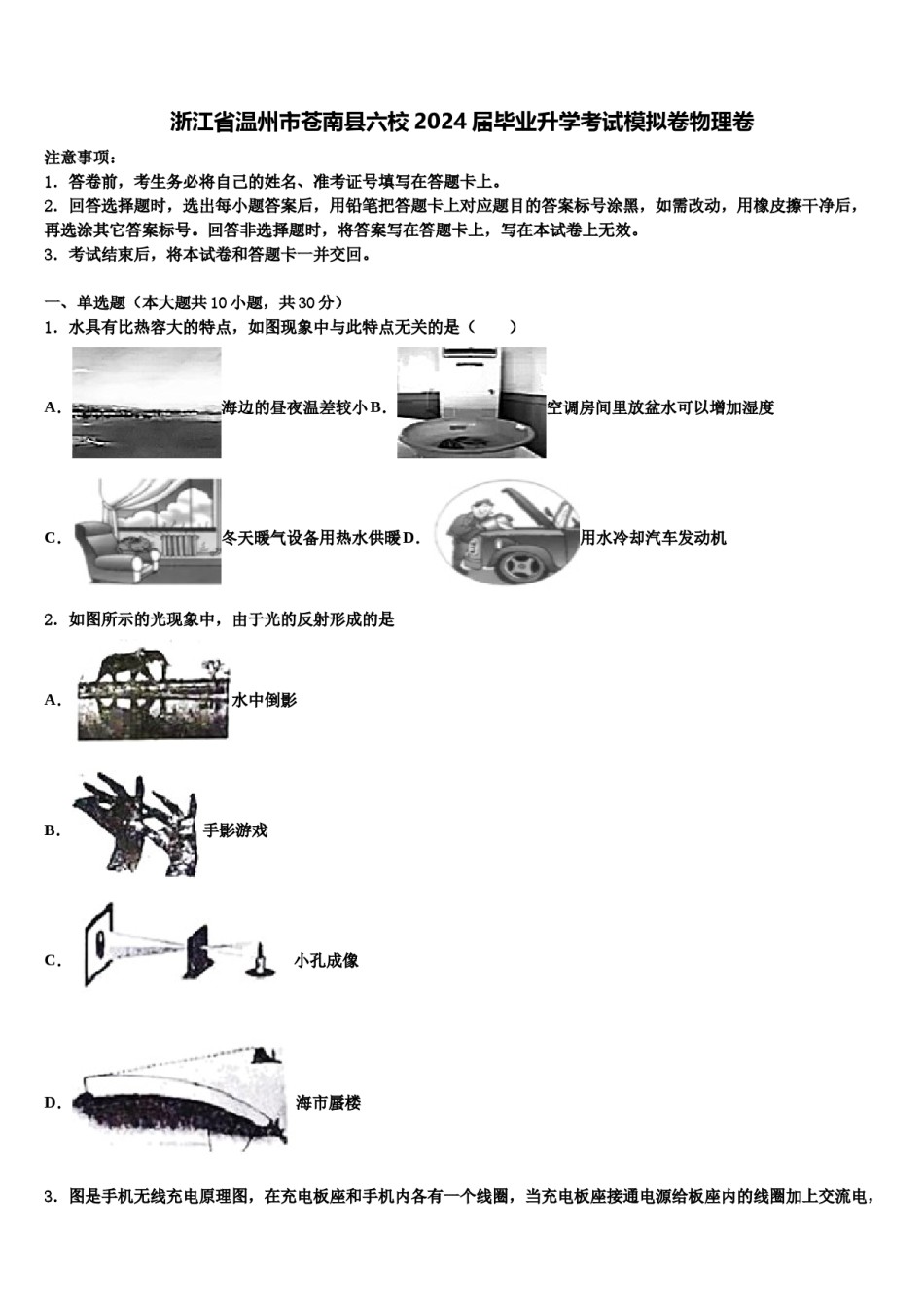 浙江省温州市苍南县六校2024届毕业升学考试模拟卷物理卷

注意事项：
1．答卷前，考生务必将自己的姓名、准考证号填写在答题卡上。
2．回答选择题时，选出每小题答案后，用铅笔把答题卡上对应题目的答案标号涂黑，如需改动，用橡皮擦干净后，再选涂其它答案标号。回答非选择题时，将答案写在答题卡上，写在本试卷上无效。
3．考试结束后，将本试卷和答题卡一并交回。

一、单选题（本大题共10小题，共30分）
1．水具有比热容大的特点，如图现象中与此特点无关的是（　　）

A．海边的昼夜温差较小 B．空调房间里放盆水可以增加湿度

C．冬天暖气设备用热水供暖 D．用水冷却汽车发动机

2．如图所示的光现象中，由于光的反射形成的是

A．水中倒影

B．手影游戏

C．小孔成像

D．海市蜃楼

3．图是手机无线充电原理图，在充电板座和手机内各有一个线圈，当充电板座接通电源给板座内的线圈加上交流电，