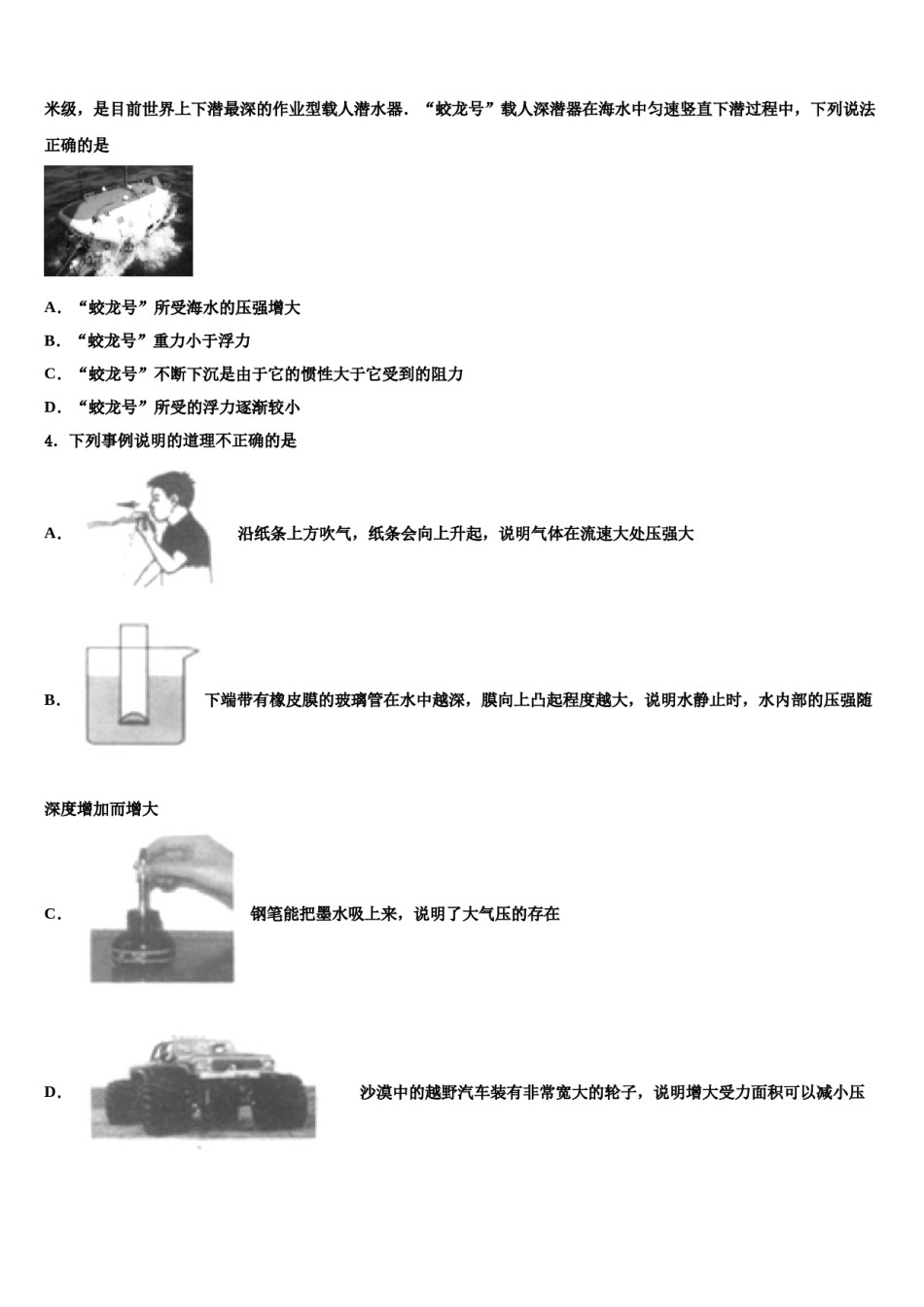 米级，是目前世界上下潜最深的作业型载人潜水器．“蛟龙号”载人深潜器在海水中匀速竖直下潜过程中，下列说法正确的是

A．“蛟龙号”所受海水的压强增大

B．“蛟龙号”重力小于浮力

C．“蛟龙号”不断下沉是由于它的惯性大于它受到的阻力

D．“蛟龙号”所受的浮力逐渐较小

4．下列事例说明的道理不正确的是

A． 沿纸条上方吹气，纸条会向上升起，说明气体在流速大处压强大

B． 下端带有橡皮膜的玻璃管在水中越深，膜向上凸起程度越大，说明水静止时，水内部的压强随深度增加而增大

C． 钢笔能把墨水吸上来，说明了大气压的存在

D． 沙漠中的越野汽车装有非常宽大的轮子，说明增大受力面积可以减小压