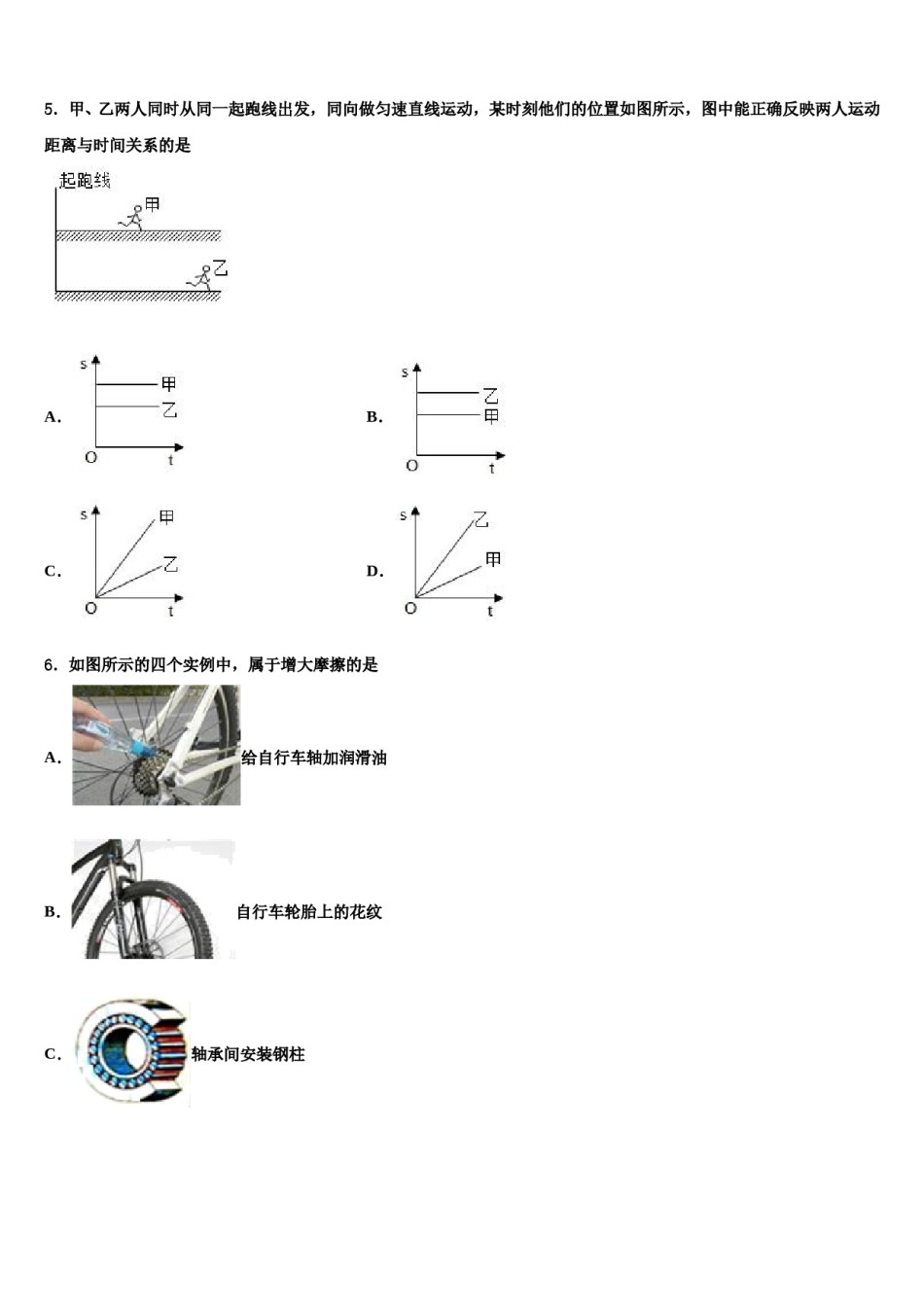 5．甲、乙两人同时从同一起跑线出发，同向做匀速直线运动，某时刻他们的位置如图所示，图中能正确反映两人运动距离与时间关系的是

起跑线
甲
乙

A.
s
甲
乙
O t

B.
s
乙
甲
O t

C.
s
甲
乙
O t

D.
s
乙
甲
O t

6．如图所示的四个实例中，属于增大摩擦的是

A. 给自行车轴加润滑油

B. 自行车轮胎上的花纹

C. 轴承间安装钢柱