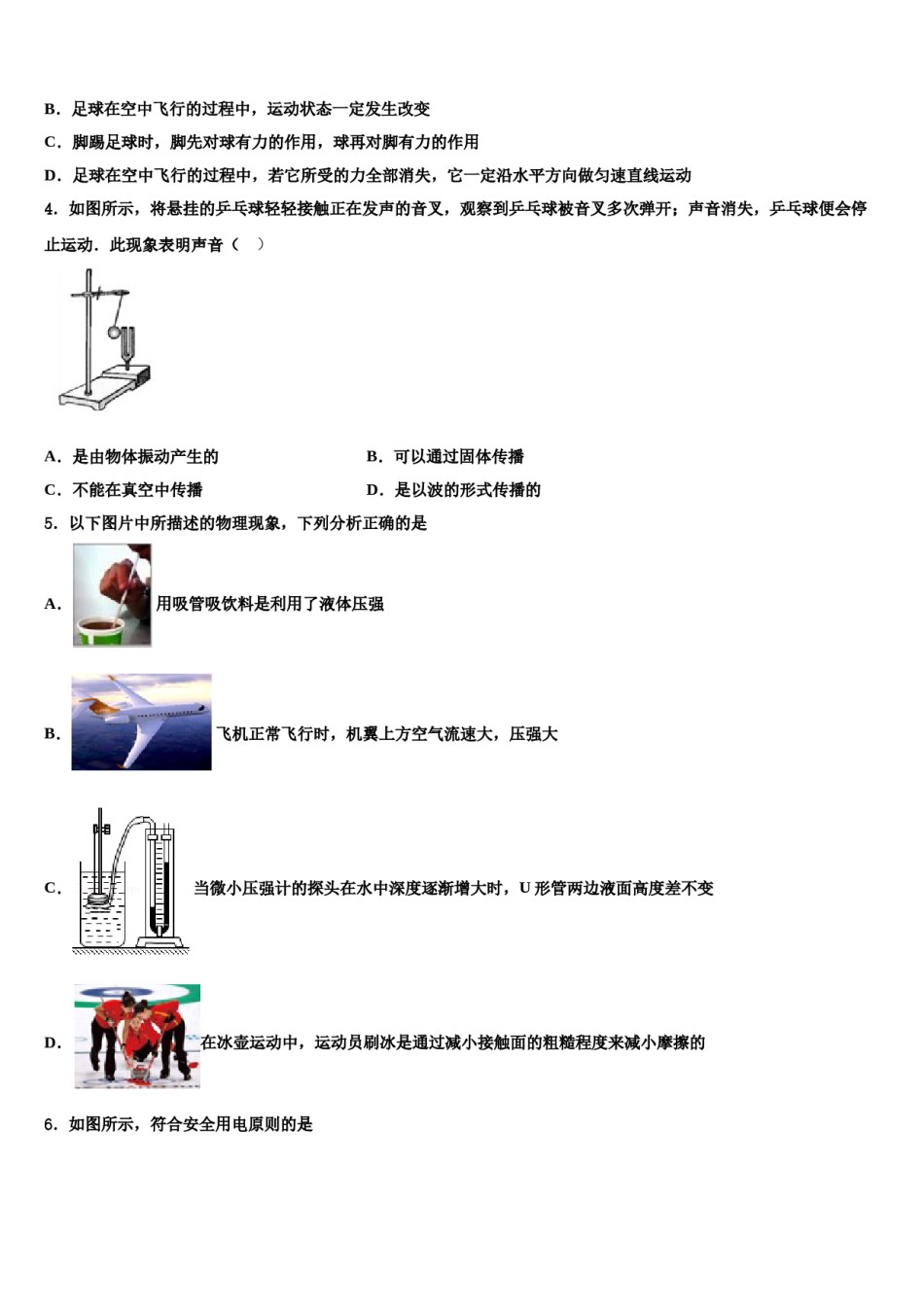 B．足球在空中飞行的过程中，运动状态一定发生改变

C．脚踢足球时，脚先对球有力的作用，球再对脚有力的作用

D．足球在空中飞行的过程中，若它所受的力全部消失，它一定沿水平方向做匀速直线运动

4．如图所示，将悬挂的乒乓球轻轻接触正在发声的音叉，观察到乒乓球被音叉多次弹开；声音消失，乒乓球便会停止运动．此现象表明声音（　）

A．是由物体振动产生的

B．可以通过固体传播

C．不能在真空中传播

D．是以波的形式传播的

5．以下图片中所描述的物理现象，下列分析正确的是

A．用吸管吸饮料是利用了液体压强

B．飞机正常飞行时，机翼上方空气流速大，压强大

C．当微小压强计的探头在水中深度逐渐增大时，U 形管两边液面高度差不变

D．在冰壶运动中，运动员刷冰是通过减小接触面的粗糙程度来减小摩擦的

6．如图所示，符合安全用电原则的是