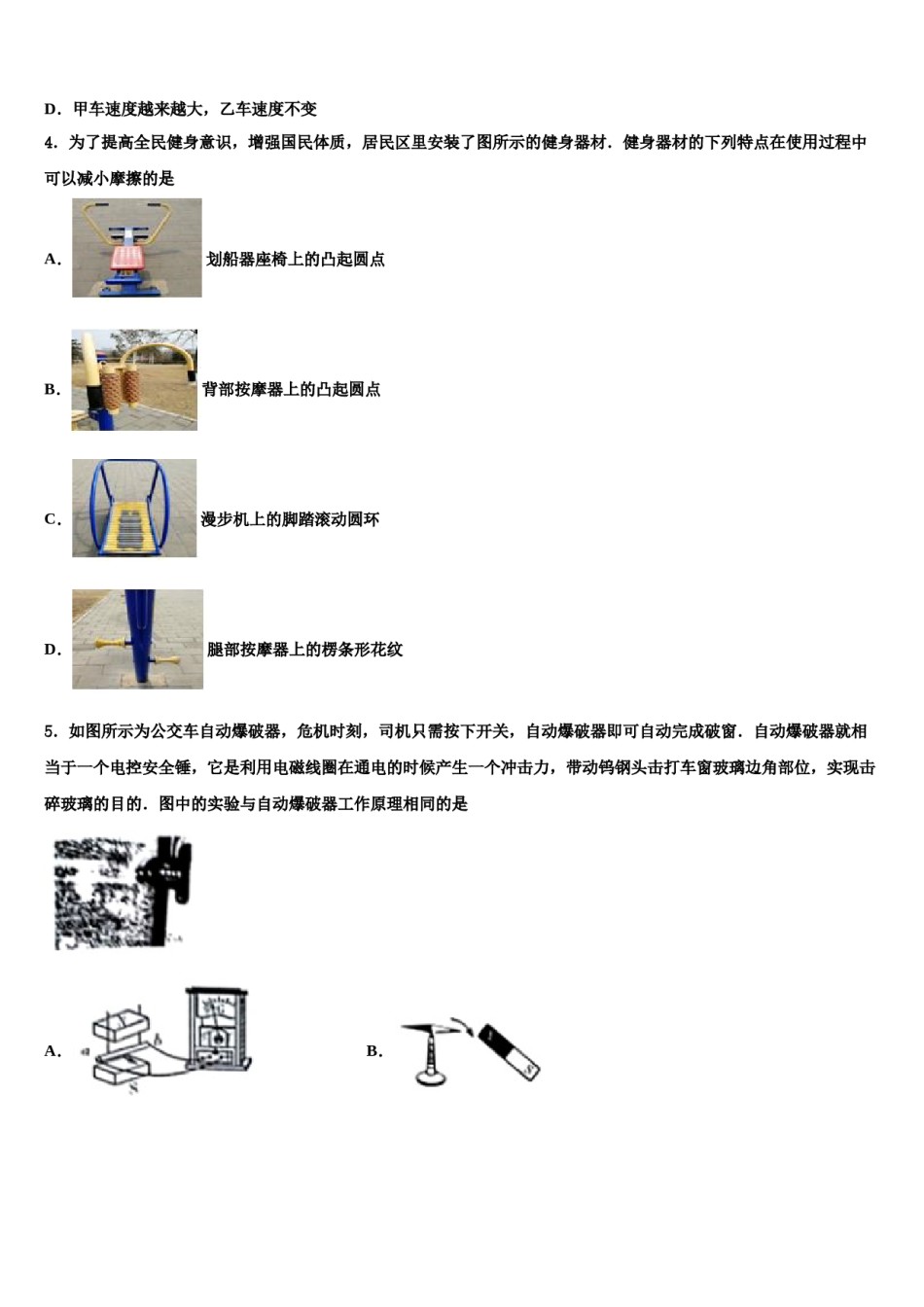 D．甲车速度越来越大，乙车速度不变

4．为了提高全民健身意识，增强国民体质，居民区里安装了图所示的健身器材．健身器材的下列特点在使用过程中可以减小摩擦的是

A． 划船器座椅上的凸起圆点

B． 背部按摩器上的凸起圆点

C． 漫步机上的脚踏滚动圆环

D． 腿部按摩器上的楞条形花纹

5．如图所示为公交车自动爆破器，危机时刻，司机只需按下开关，自动爆破器即可自动完成破窗．自动爆破器就相当于一个电控安全锤，它是利用电磁线圈在通电的时候产生一个冲击力，带动钨钢头击打车窗玻璃边角部位，实现击碎玻璃的目的．图中的实验与自动爆破器工作原理相同的是

A． a b S

B． S