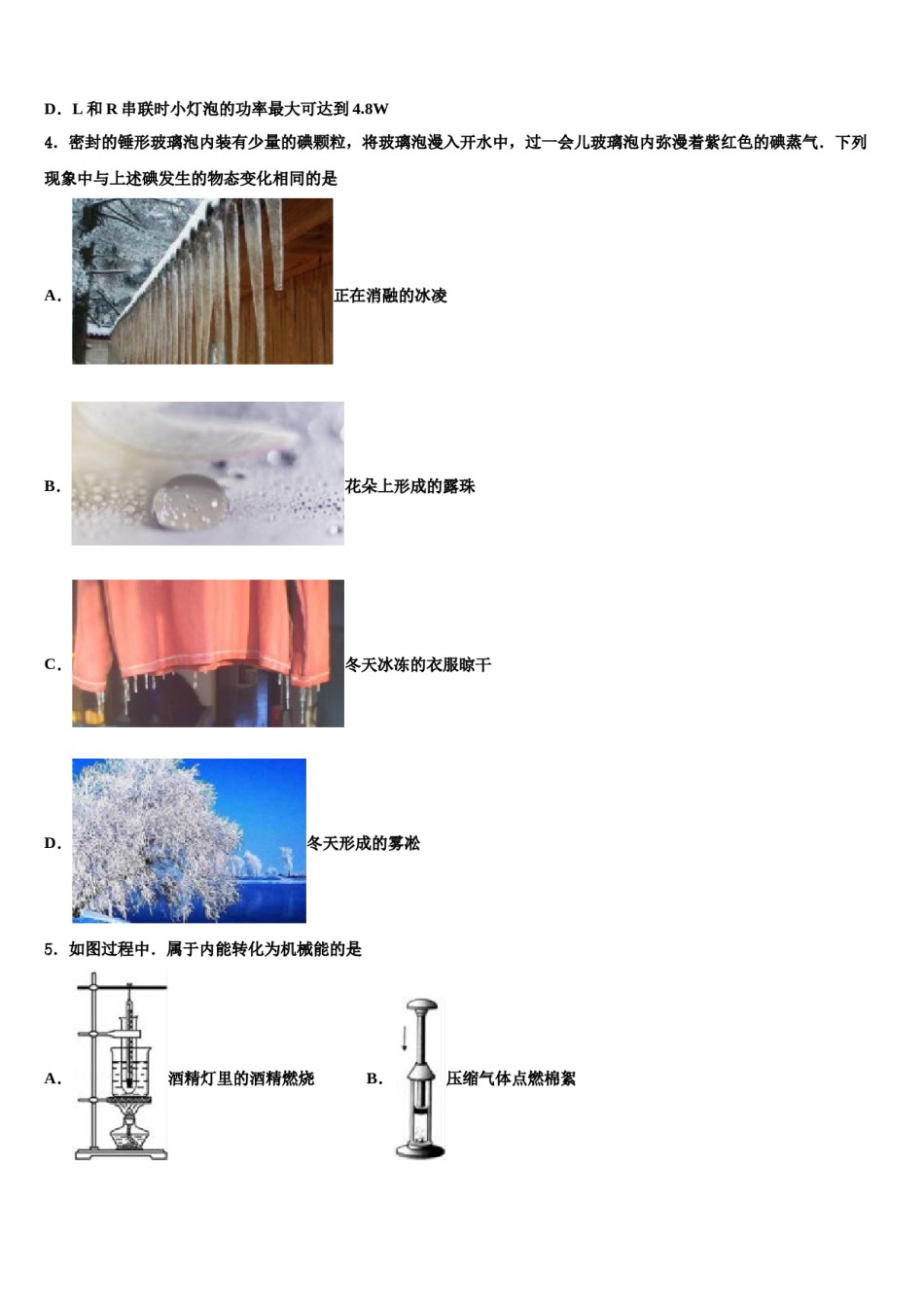 D．L 和 R 串联时小灯泡的功率最大可达到 4.8W

4．密封的锤形玻璃泡内装有少量的碘颗粒，将玻璃泡浸入开水中，过一会儿玻璃泡内弥漫着紫红色的碘蒸气．下列现象中与上述碘发生的物态变化相同的是

A． 正在消融的冰凌

B． 花朵上形成的露珠

C． 冬天冰冻的衣服晾干

D． 冬天形成的雾凇

5．如图过程中．属于内能转化为机械能的是

A． 酒精灯里的酒精燃烧

B． 压缩气体点燃棉絮