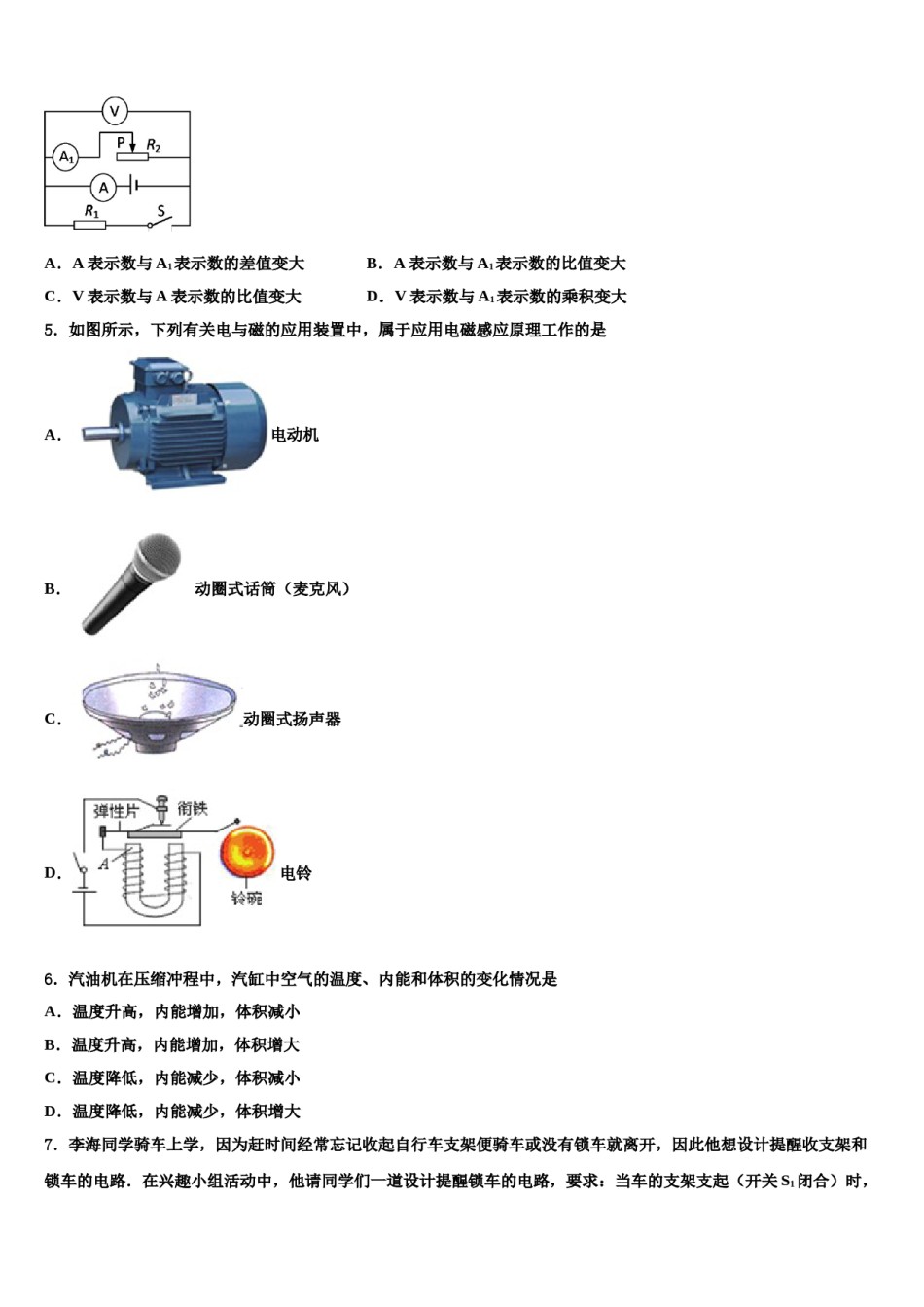 V
$A_1$
P
$R_2$
A
$R_1$
S

A．A 表示数与 $A_1$ 表示数的差值变大

B．A 表示数与 $A_1$ 表示数的比值变大

C．V 表示数与 A 表示数的比值变大

D．V 表示数与 $A_1$ 表示数的乘积变大

5．如图所示，下列有关电与磁的应用装置中，属于应用电磁感应原理工作的是

A． 电动机

B． 动圈式话筒（麦克风）

C． 动圈式扬声器

D． 弹性片 衔铁 A 铃碗 电铃

6．汽油机在压缩冲程中，汽缸中空气的温度、内能和体积的变化情况是

A．温度升高，内能增加，体积减小

B．温度升高，内能增加，体积增大

C．温度降低，内能减少，体积减小

D．温度降低，内能减少，体积增大

7．李海同学骑车上学，因为赶时间经常忘记收起自行车支架便骑车或没有锁车就离开，因此他想设计提醒收支架和锁车的电路．在兴趣小组活动中，他请同学们一道设计提醒锁车的电路，要求：当车的支架支起（开关 $S_1$ 闭合）时，