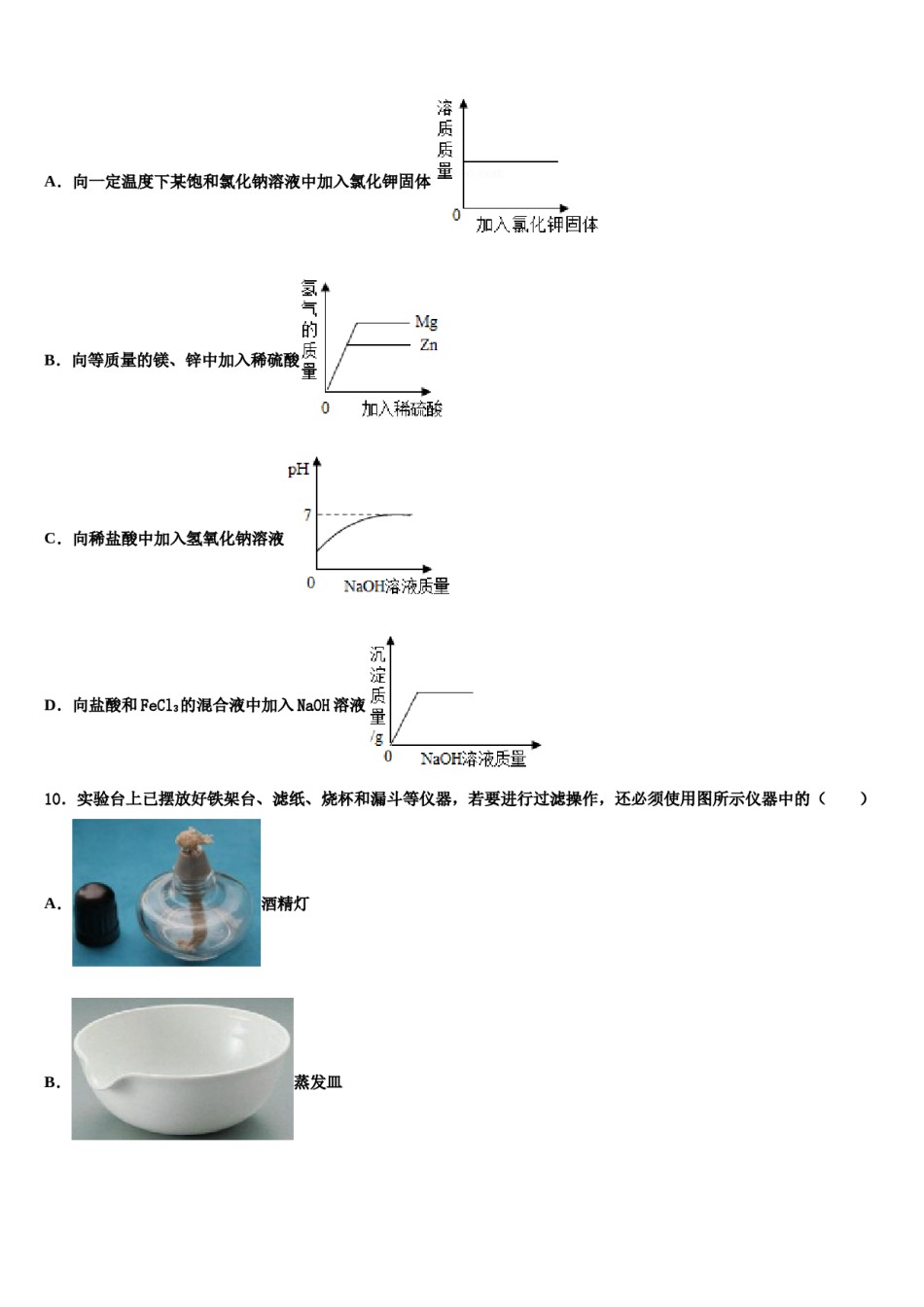 A．向一定温度下某饱和氯化钠溶液中加入氯化钾固体

溶质质量

0

加入氯化钾固体

B．向等质量的镁、锌中加入稀硫酸

氢气的质量

Mg

Zn

0

加入稀硫酸

C．向稀盐酸中加入氢氧化钠溶液

pH

7

0

NaOH溶液质量

D．向盐酸和$FeCl_3$的混合液中加入NaOH溶液

沉淀质量/g

0

NaOH溶液质量

10．实验台上已摆放好铁架台、滤纸、烧杯和漏斗等仪器，若要进行过滤操作，还必须使用图所示仪器中的（　　）

A．酒精灯

B．蒸发皿