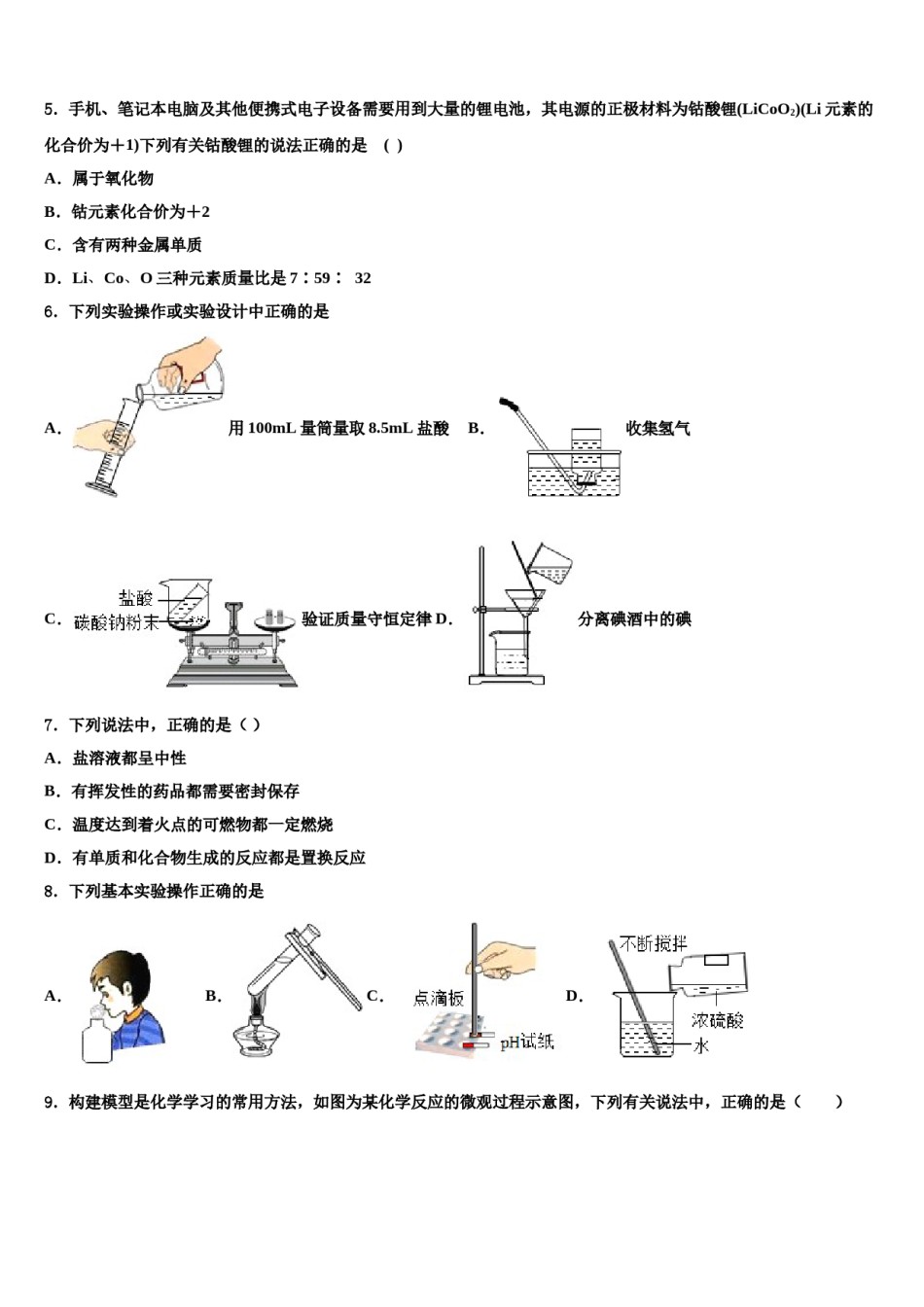 5．手机、笔记本电脑及其他便携式电子设备需要用到大量的锂电池，其电源的正极材料为钴酸锂($LiCoO_2$)(Li 元素的化合价为＋1)下列有关钴酸锂的说法正确的是 （ ）

A．属于氧化物

B．钴元素化合价为＋2

C．含有两种金属单质

D．Li、Co、O 三种元素质量比是 7∶59∶ 32

6．下列实验操作或实验设计中正确的是

A． 用 100mL 量筒量取 8.5mL 盐酸 B． 收集氢气

C． 盐酸 碳酸钠粉末 验证质量守恒定律 D． 分离碘酒中的碘

7．下列说法中，正确的是（ ）

A．盐溶液都呈中性

B．有挥发性的药品都需要密封保存

C．温度达到着火点的可燃物都一定燃烧

D．有单质和化合物生成的反应都是置换反应

8．下列基本实验操作正确的是

A． B． C． 点滴板 pH试纸 D． 不断搅拌 浓硫酸 水

9．构建模型是化学学习的常用方法，如图为某化学反应的微观过程示意图，下列有关说法中，正确的是（ ）