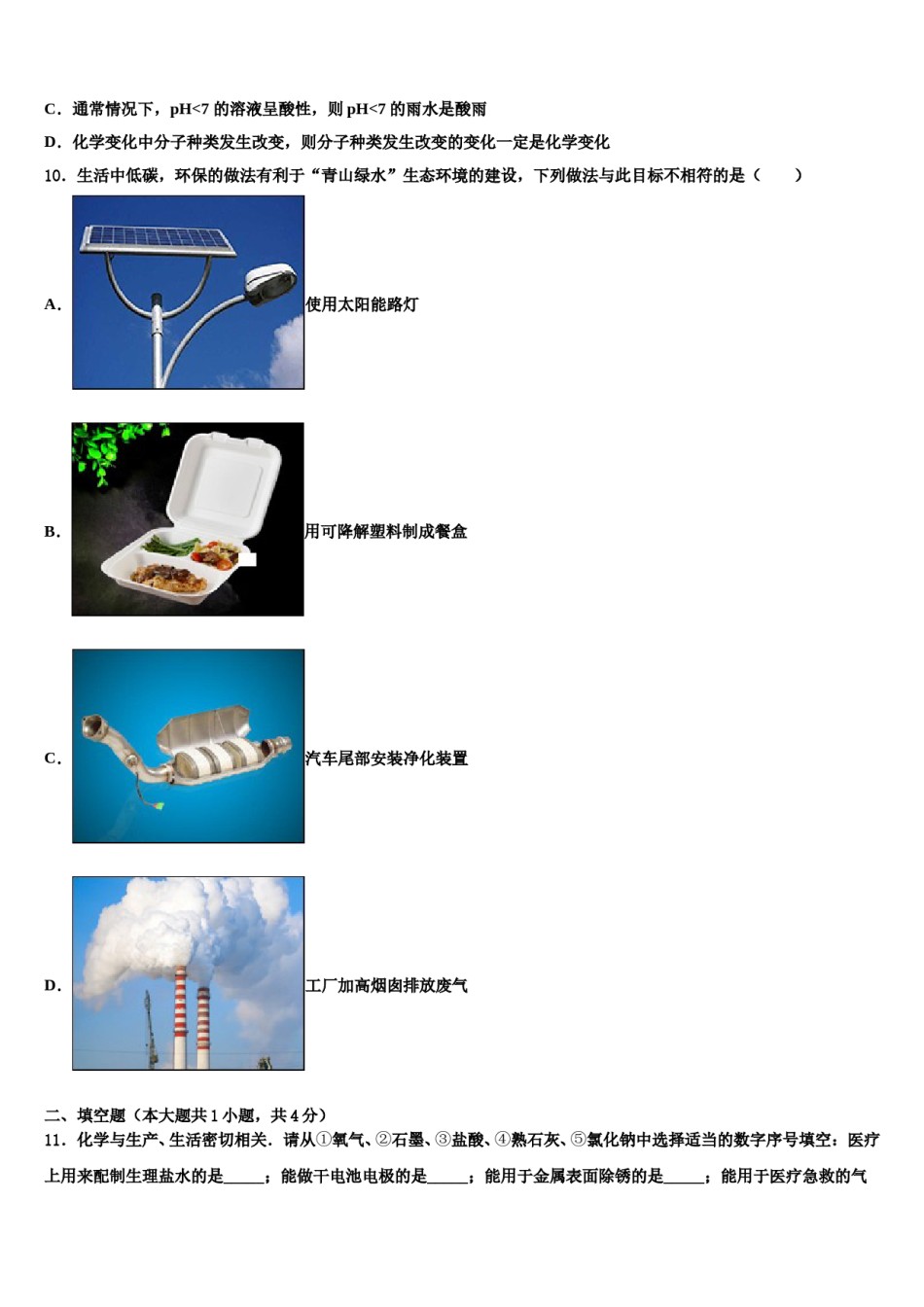 C．通常情况下，pH<7 的溶液呈酸性，则 pH<7 的雨水是酸雨

D．化学变化中分子种类发生改变，则分子种类发生改变的变化一定是化学变化

10．生活中低碳，环保的做法有利于“青山绿水”生态环境的建设，下列做法与此目标不相符的是（　　）

A．使用太阳能路灯

B．用可降解塑料制成餐盒

C．汽车尾部安装净化装置

D．工厂加高烟囱排放废气

二、填空题（本大题共 1 小题，共 4 分）

11．化学与生产、生活密切相关．请从①氧气、②石墨、③盐酸、④熟石灰、⑤氯化钠中选择适当的数字序号填空：医疗上用来配制生理盐水的是_____；能做干电池电极的是_____；能用于金属表面除锈的是_____；能用于医疗急救的气