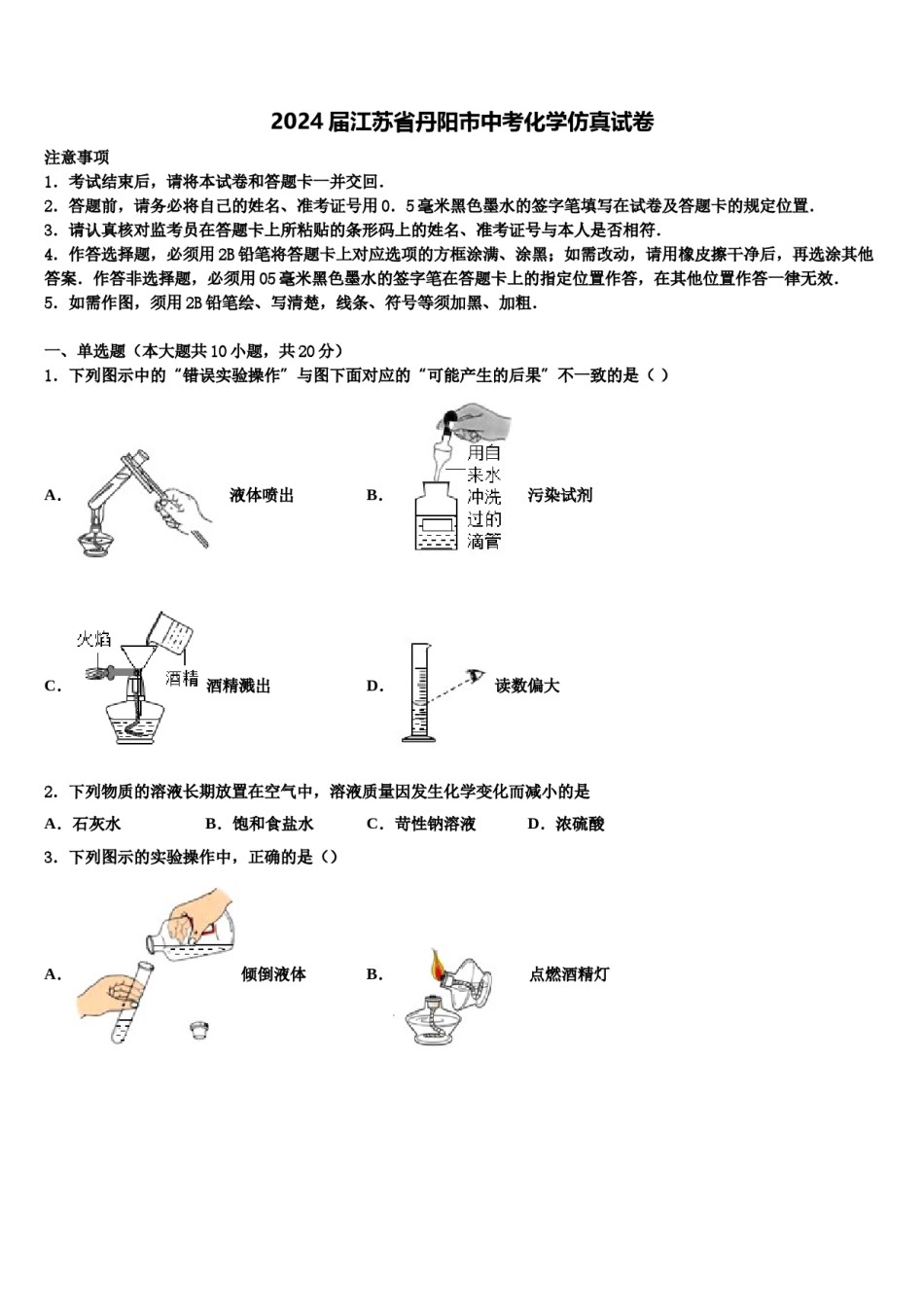 2024届江苏省丹阳市中考化学仿真试卷

注意事项

1．考试结束后，请将本试卷和答题卡一并交回．

2．答题前，请务必将自己的姓名、准考证号用0．5毫米黑色墨水的签字笔填写在试卷及答题卡的规定位置．

3．请认真核对监考员在答题卡上所粘贴的条形码上的姓名、准考证号与本人是否相符．

4．作答选择题，必须用2B铅笔将答题卡上对应选项的方框涂满、涂黑；如需改动，请用橡皮擦干净后，再选涂其他答案．作答非选择题，必须用05毫米黑色墨水的签字笔在答题卡上的指定位置作答，在其他位置作答一律无效．

5．如需作图，须用2B铅笔绘、写清楚，线条、符号等须加黑、加粗．

一、单选题（本大题共10小题，共20分）

1．下列图示中的“错误实验操作”与图下面对应的“可能产生的后果”不一致的是（ ）

A. 液体喷出

B. 用自来水冲洗过的滴管 污染试剂

C. 火焰 酒精 酒精溅出

D. 读数偏大

2．下列物质的溶液长期放置在空气中，溶液质量因发生化学变化而减小的是

A．石灰水　B．饱和食盐水　C．苛性钠溶液　D．浓硫酸

3．下列图示的实验操作中，正确的是（）

A. 倾倒液体

B. 点燃酒精灯