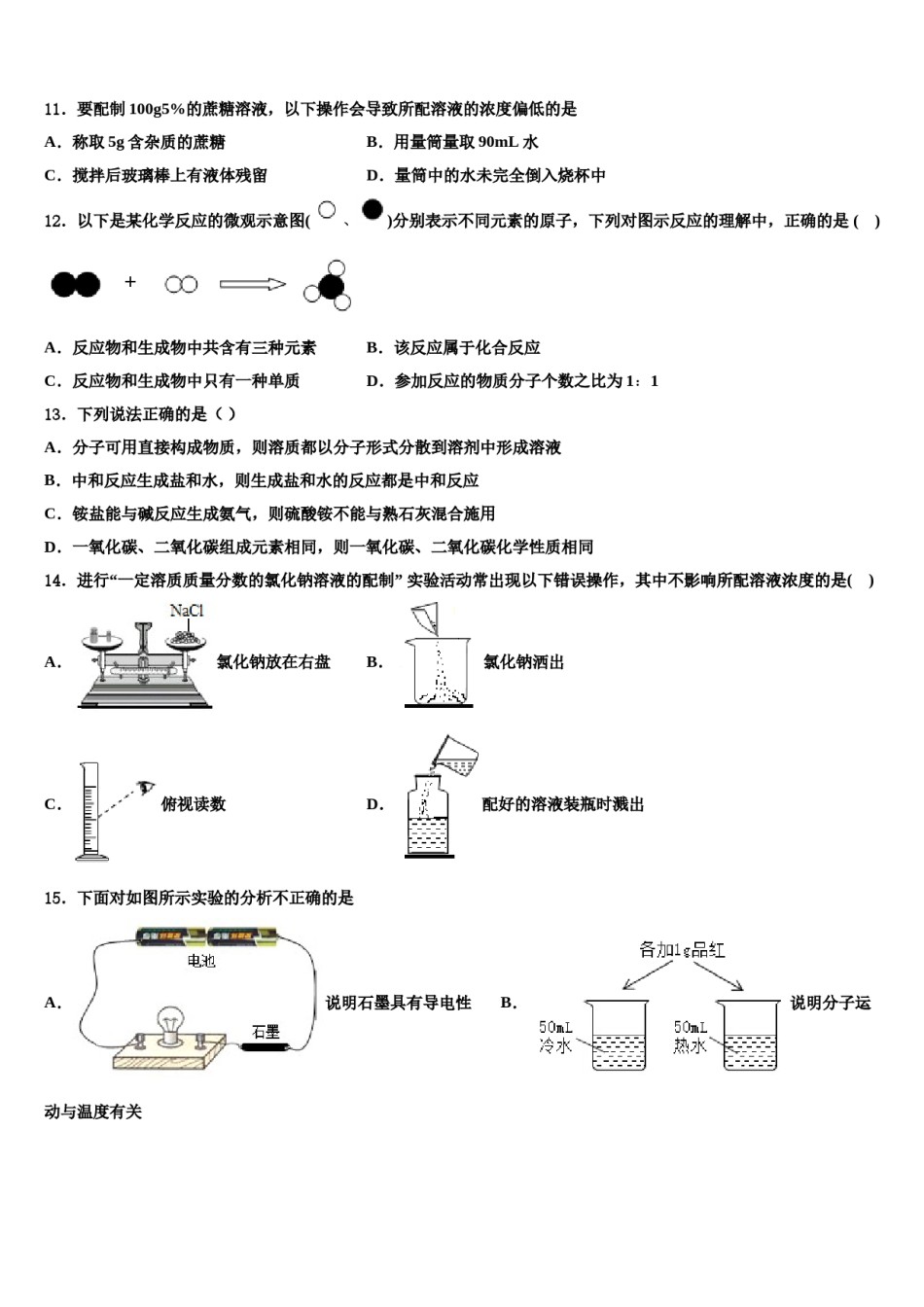 11．要配制 100g5%的蔗糖溶液，以下操作会导致所配溶液的浓度偏低的是

A．称取 5g 含杂质的蔗糖

B．用量筒量取 90mL 水

C．搅拌后玻璃棒上有液体残留

D．量筒中的水未完全倒入烧杯中

12．以下是某化学反应的微观示意图( 、 )分别表示不同元素的原子，下列对图示反应的理解中，正确的是 ( )

+

A．反应物和生成物中共含有三种元素

B．该反应属于化合反应

C．反应物和生成物中只有一种单质

D．参加反应的物质分子个数之比为 1：1

13．下列说法正确的是（ ）

A．分子可用直接构成物质，则溶质都以分子形式分散到溶剂中形成溶液

B．中和反应生成盐和水，则生成盐和水的反应都是中和反应

C．铵盐能与碱反应生成氨气，则硫酸铵不能与熟石灰混合施用

D．一氧化碳、二氧化碳组成元素相同，则一氧化碳、二氧化碳化学性质相同

14．进行“一定溶质质量分数的氯化钠溶液的配制” 实验活动常出现以下错误操作，其中不影响所配溶液浓度的是( )

A． NaCl 氯化钠放在右盘

B． 氯化钠洒出

C． 俯视读数

D． 配好的溶液装瓶时溅出

15．下面对如图所示实验的分析不正确的是

A． 电池 石墨 说明石墨具有导电性

B． 各加1g品红 50mL 冷水 50mL 热水 说明分子运动与温度有关