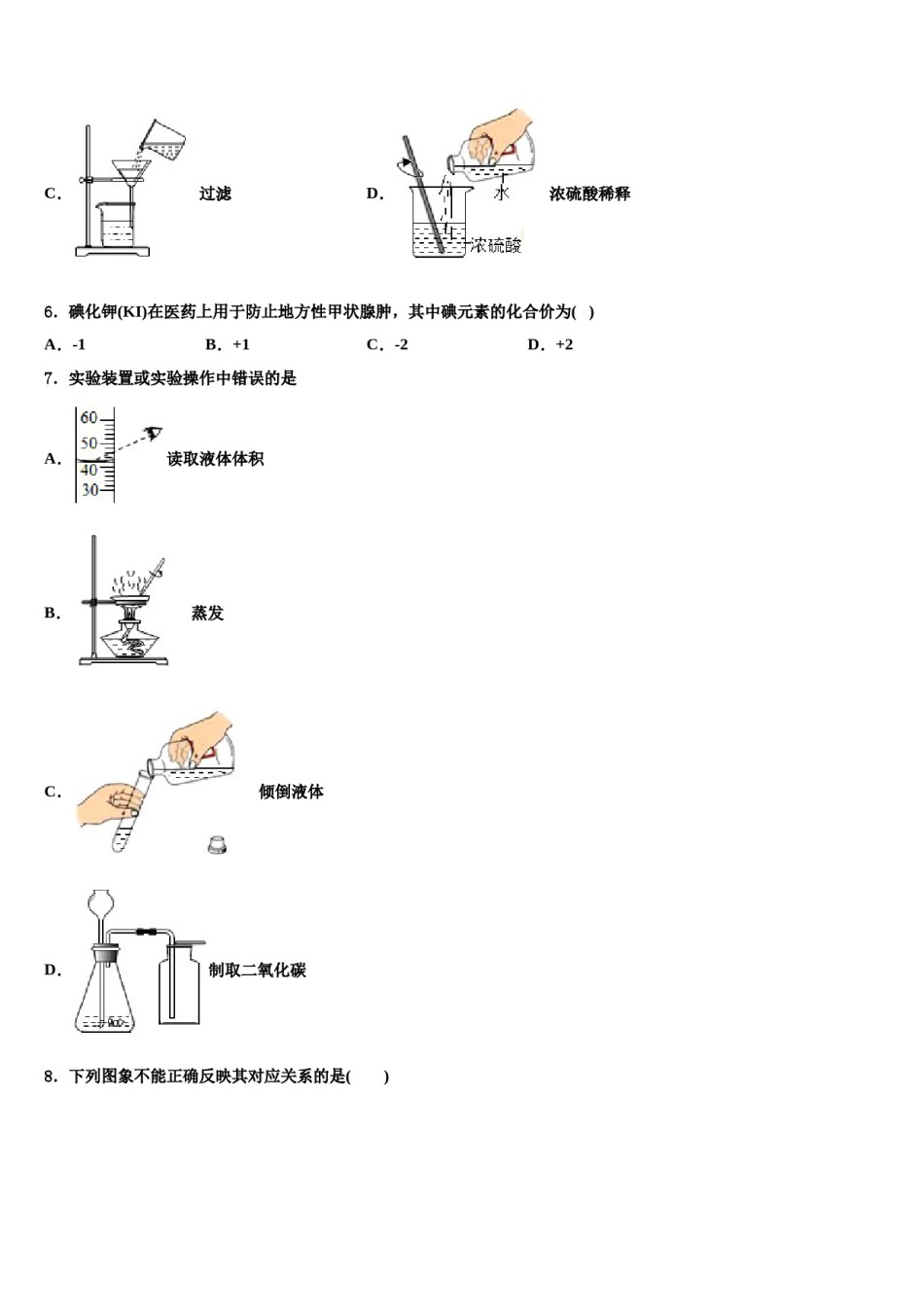 C． 过滤 D． 水 浓硫酸 浓硫酸稀释

6．碘化钾(KI)在医药上用于防止地方性甲状腺肿，其中碘元素的化合价为( )

A．-1 B．+1 C．-2 D．+2

7．实验装置或实验操作中错误的是

A． 60 50 40 30 读取液体体积

B． 蒸发

C． 倾倒液体

D． 制取二氧化碳

8．下列图象不能正确反映其对应关系的是( )