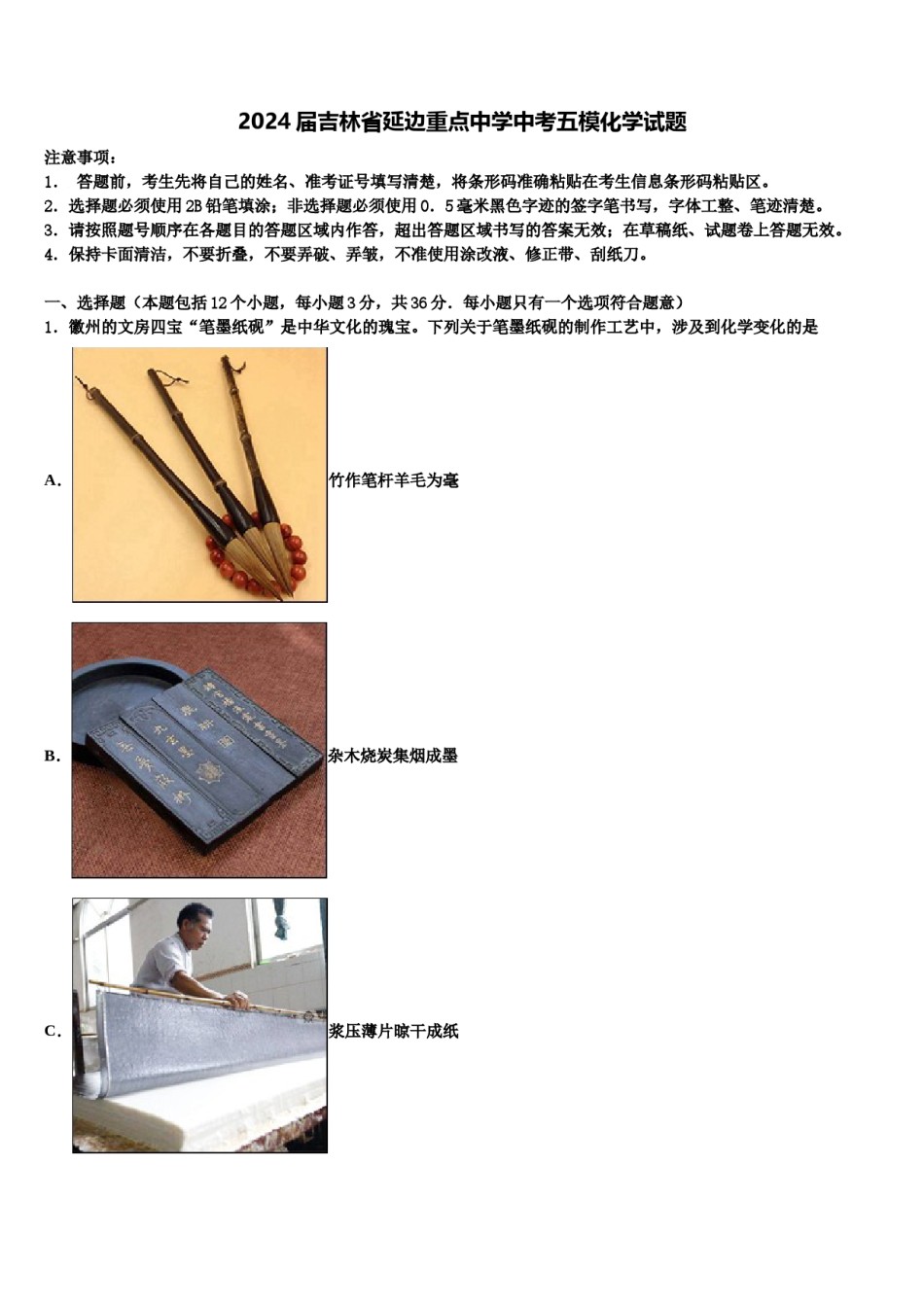 2024届吉林省延边重点中学中考五模化学试题

注意事项：
1． 答题前，考生先将自己的姓名、准考证号填写清楚，将条形码准确粘贴在考生信息条形码粘贴区。
2．选择题必须使用2B铅笔填涂；非选择题必须使用0．5毫米黑色字迹的签字笔书写，字体工整、笔迹清楚。
3．请按照题号顺序在各题目的答题区域内作答，超出答题区域书写的答案无效；在草稿纸、试题卷上答题无效。
4．保持卡面清洁，不要折叠，不要弄破、弄皱，不准使用涂改液、修正带、刮纸刀。

一、选择题（本题包括12个小题，每小题3分，共36分．每小题只有一个选项符合题意）
1．徽州的文房四宝“笔墨纸砚”是中华文化的瑰宝。下列关于笔墨纸砚的制作工艺中，涉及到化学变化的是

A. 竹作笔杆羊毛为毫

B. 杂木烧炭集烟成墨

C. 浆压薄片晾干成纸