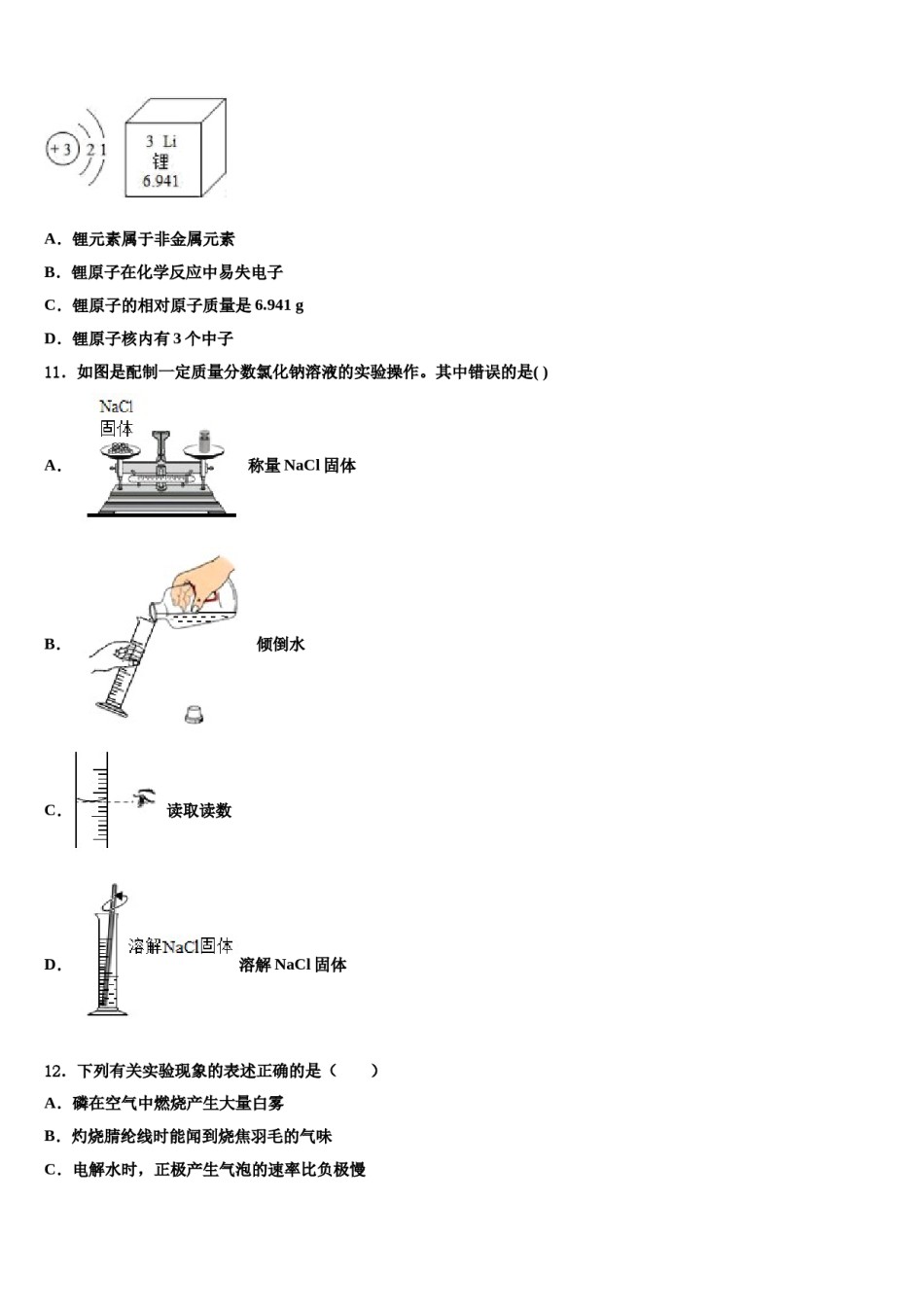 +3 2 1

3 Li
锂
6.941

A．锂元素属于非金属元素

B．锂原子在化学反应中易失电子

C．锂原子的相对原子质量是 6.941 g

D．锂原子核内有 3 个中子

11．如图是配制一定质量分数氯化钠溶液的实验操作。其中错误的是( )

A. NaCl 固体 称量 NaCl 固体

B. 倾倒水

C. 读取读数

D. 溶解NaCl固体 溶解 NaCl 固体

12．下列有关实验现象的表述正确的是（　　）

A．磷在空气中燃烧产生大量白雾

B．灼烧腈纶线时能闻到烧焦羽毛的气味

C．电解水时，正极产生气泡的速率比负极慢