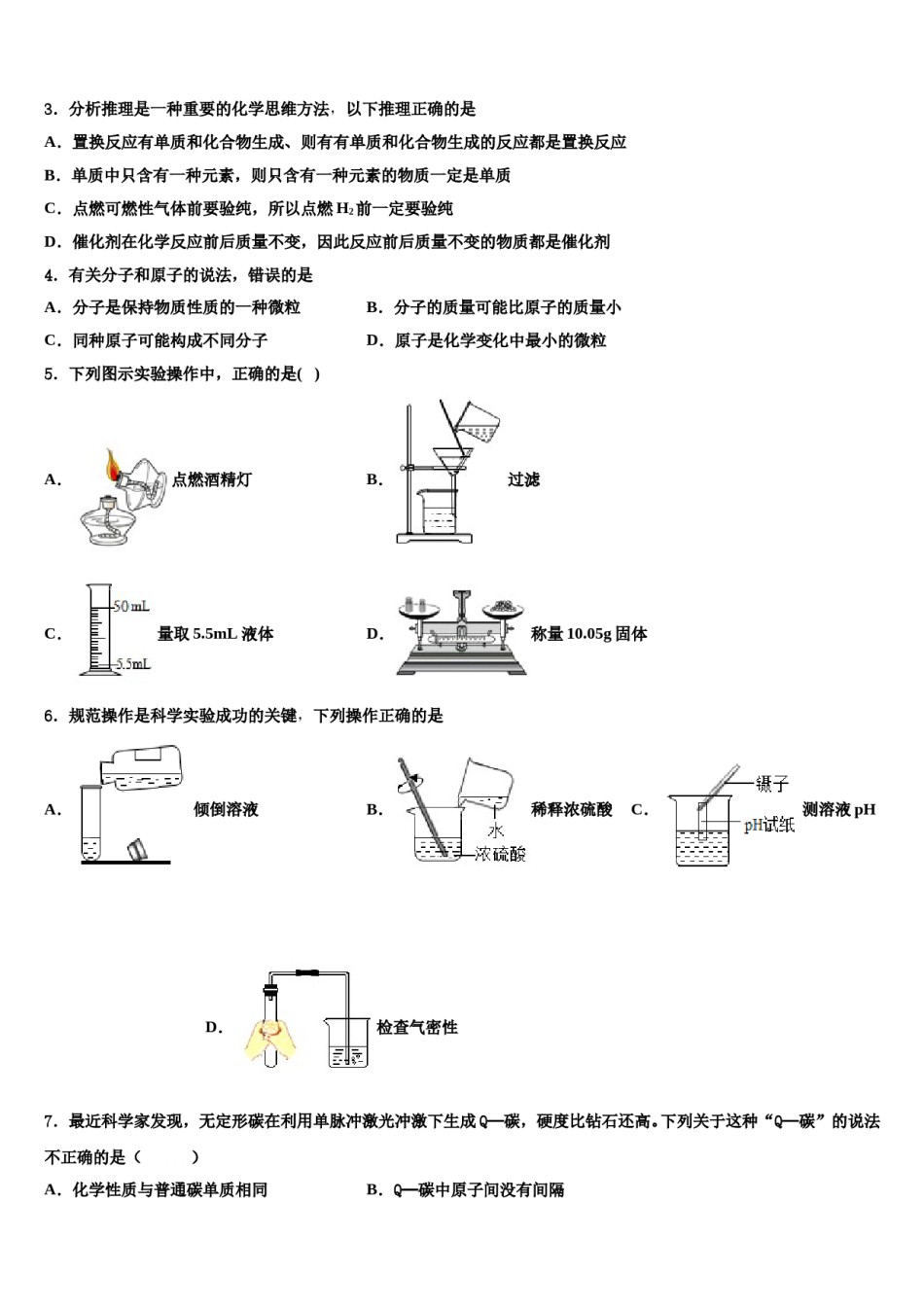 3．分析推理是一种重要的化学思维方法，以下推理正确的是

A．置换反应有单质和化合物生成、则有有单质和化合物生成的反应都是置换反应

B．单质中只含有一种元素，则只含有一种元素的物质一定是单质

C．点燃可燃性气体前要验纯，所以点燃 $H_2$ 前一定要验纯

D．催化剂在化学反应前后质量不变，因此反应前后质量不变的物质都是催化剂

4．有关分子和原子的说法，错误的是

A．分子是保持物质性质的一种微粒

B．分子的质量可能比原子的质量小

C．同种原子可能构成不同分子

D．原子是化学变化中最小的微粒

5．下列图示实验操作中，正确的是( )

A． 点燃酒精灯

B． 过滤

C． 50 mL 5.5mL 量取 5.5mL 液体

D． 称量 10.05g 固体

6．规范操作是科学实验成功的关键，下列操作正确的是

A． 倾倒溶液

B． 水 浓硫酸 稀释浓硫酸

C． 镊子 pH试纸 测溶液 pH

D． 检查气密性

7．最近科学家发现，无定形碳在利用单脉冲激光冲激下生成Q—碳，硬度比钻石还高。下列关于这种“Q—碳”的说法不正确的是（ ）

A．化学性质与普通碳单质相同

B．Q—碳中原子间没有间隔