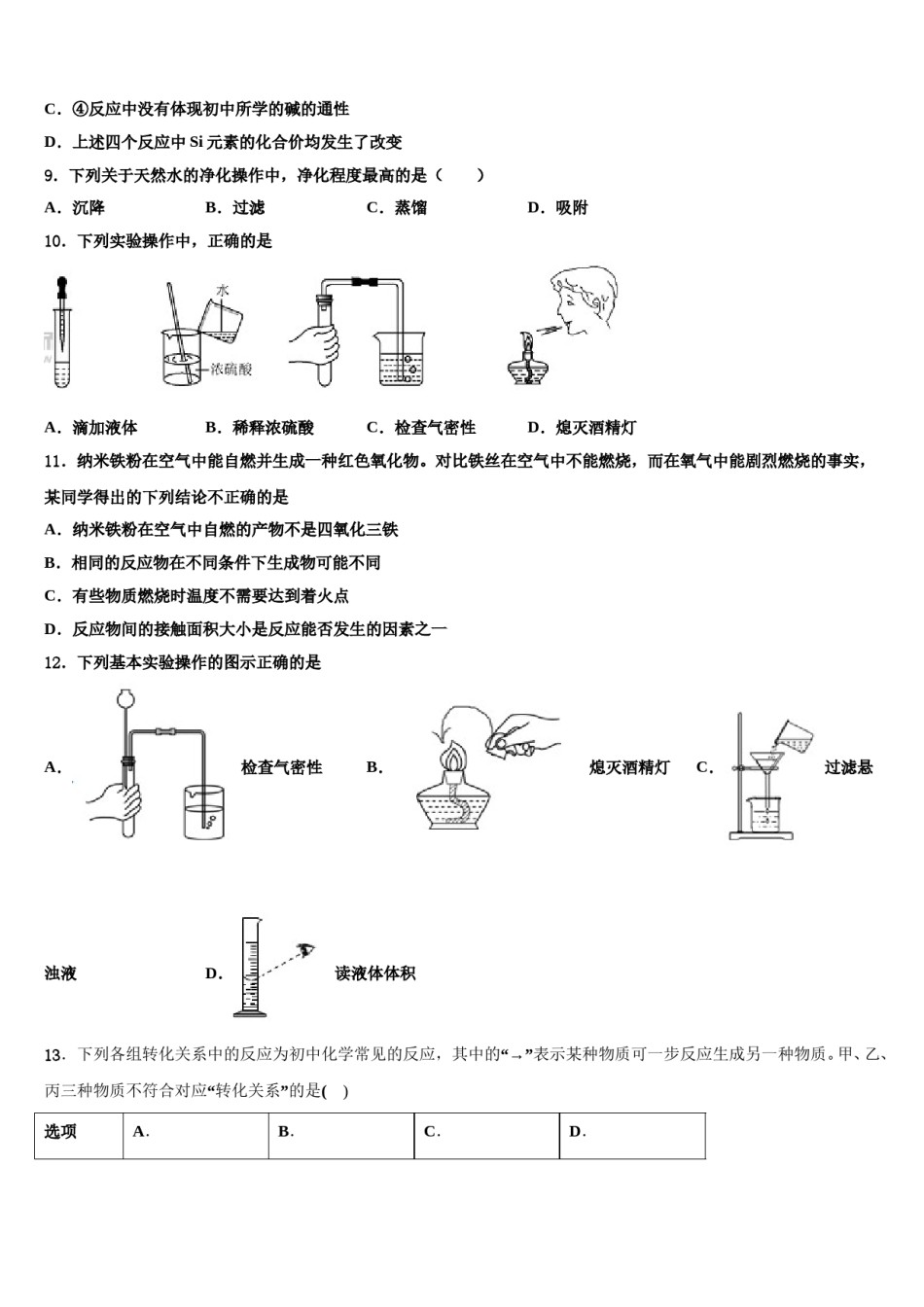 C．④反应中没有体现初中所学的碱的通性

D．上述四个反应中 Si 元素的化合价均发生了改变

9．下列关于天然水的净化操作中，净化程度最高的是（　　）

A．沉降　　B．过滤　　C．蒸馏　　D．吸附

10．下列实验操作中，正确的是

水

浓硫酸

A．滴加液体　　B．稀释浓硫酸　　C．检查气密性　　D．熄灭酒精灯

11．纳米铁粉在空气中能自燃并生成一种红色氧化物。对比铁丝在空气中不能燃烧，而在氧气中能剧烈燃烧的事实，某同学得出的下列结论不正确的是

A．纳米铁粉在空气中自燃的产物不是四氧化三铁

B．相同的反应物在不同条件下生成物可能不同

C．有些物质燃烧时温度不需要达到着火点

D．反应物间的接触面积大小是反应能否发生的因素之一

12．下列基本实验操作的图示正确的是

A．　检查气密性　B．　熄灭酒精灯　C．　过滤悬浊液　D．　读液体体积

13．下列各组转化关系中的反应为初中化学常见的反应，其中的“→”表示某种物质可一步反应生成另一种物质。甲、乙、丙三种物质不符合对应“转化关系”的是(　)

| 选项 | A． | B． | C． | D． |
|---|---|---|---|---|