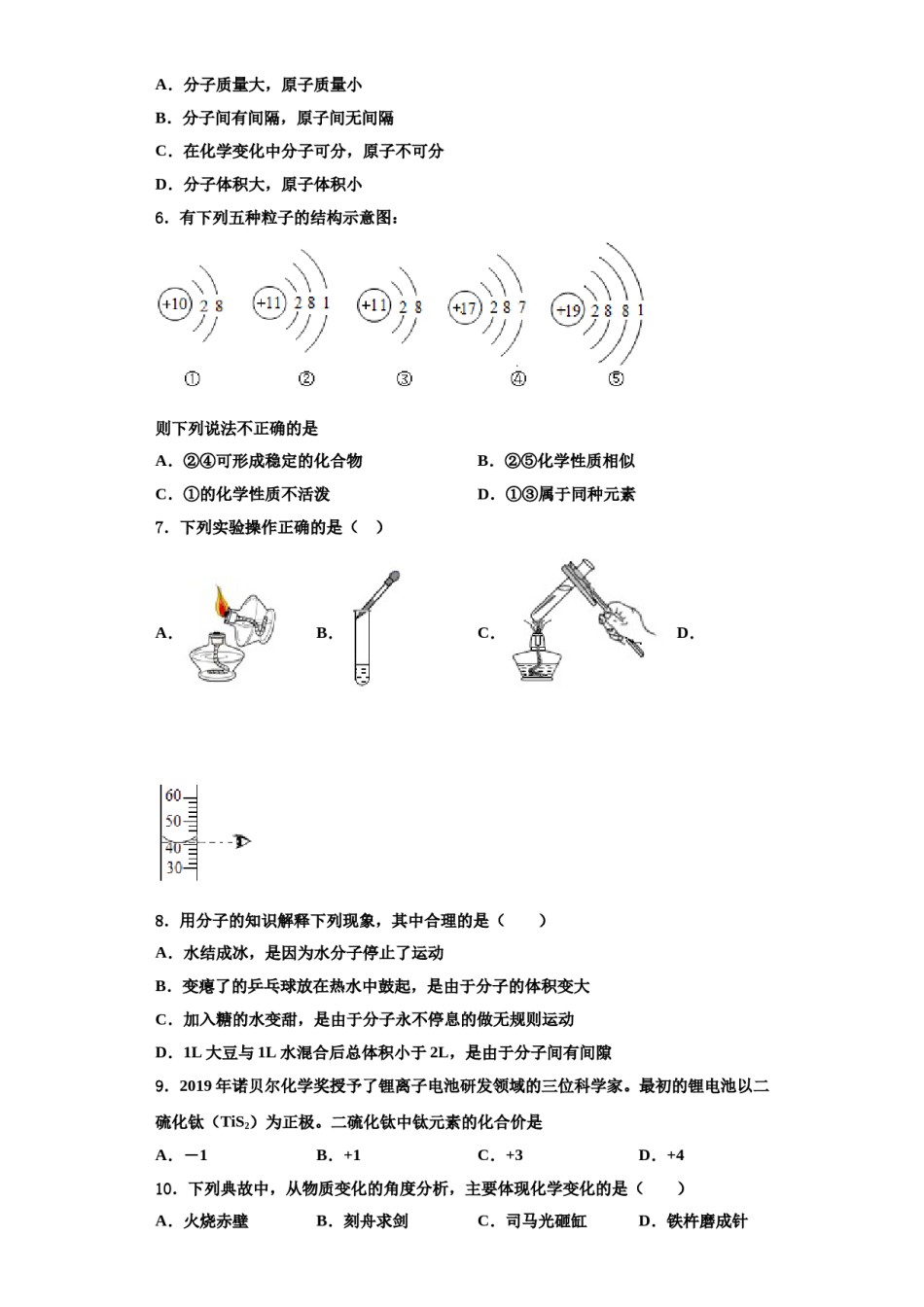 A．分子质量大，原子质量小

B．分子间有间隔，原子间无间隔

C．在化学变化中分子可分，原子不可分

D．分子体积大，原子体积小

6．有下列五种粒子的结构示意图：

+10 2 8　　+11 2 8 1　　+11 2 8　　+17 2 8 7　　+19 2 8 8 1

①　　②　　③　　④　　⑤

则下列说法不正确的是

A．②④可形成稳定的化合物　　B．②⑤化学性质相似

C．①的化学性质不活泼　　D．①③属于同种元素

7．下列实验操作正确的是（　）

A．　　B．　　C．　　D．

60
50
40
30

8．用分子的知识解释下列现象，其中合理的是（　　）

A．水结成冰，是因为水分子停止了运动

B．变瘪了的乒乓球放在热水中鼓起，是由于分子的体积变大

C．加入糖的水变甜，是由于分子永不停息的做无规则运动

D．1L 大豆与 1L 水混合后总体积小于 2L，是由于分子间有间隙

9．2019 年诺贝尔化学奖授予了锂离子电池研发领域的三位科学家。最初的锂电池以二硫化钛（$TiS_2$）为正极。二硫化钛中钛元素的化合价是

A．－1　　B．+1　　C．+3　　D．+4

10．下列典故中，从物质变化的角度分析，主要体现化学变化的是（　　）

A．火烧赤壁　　B．刻舟求剑　　C．司马光砸缸　　D．铁杵磨成针