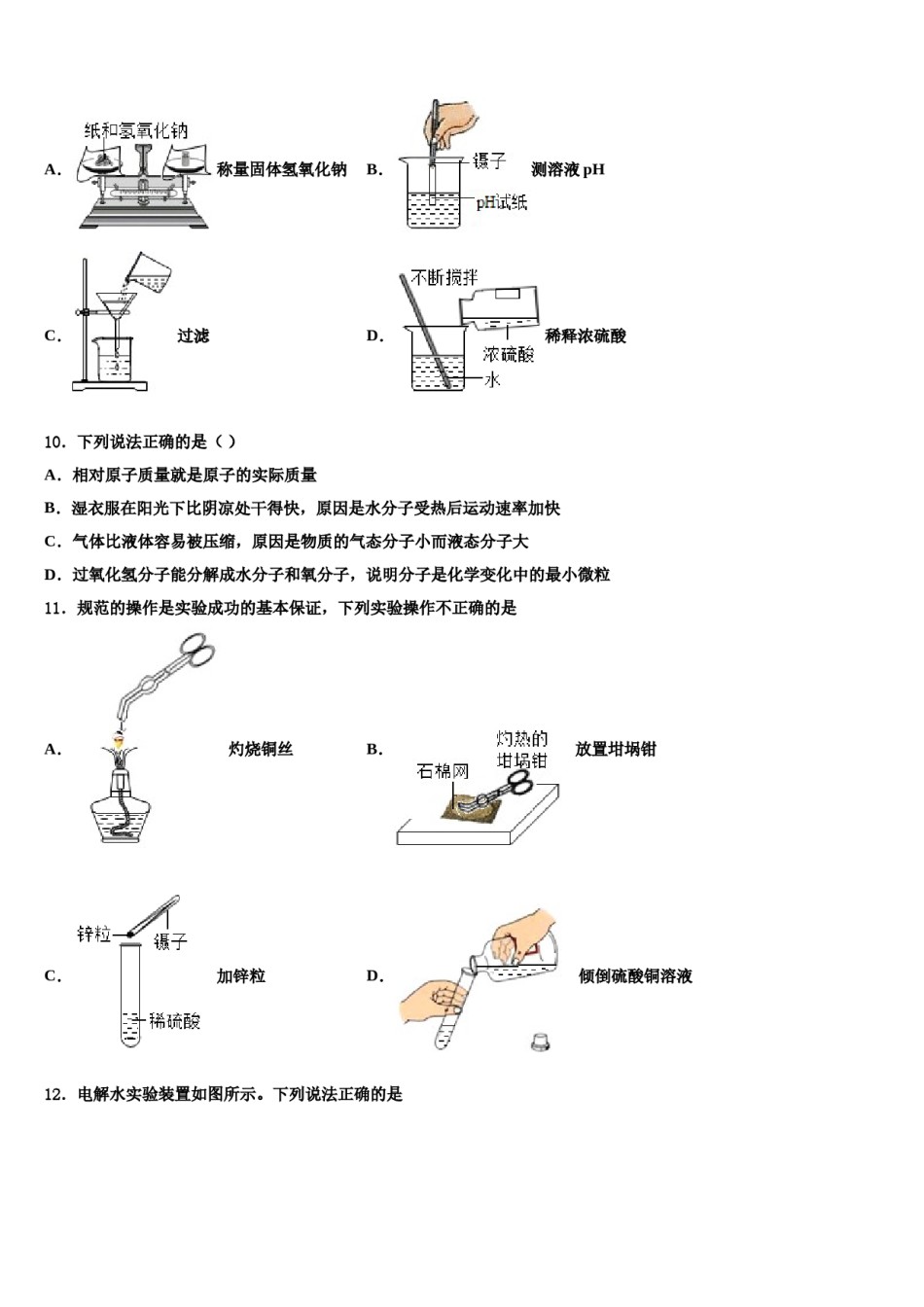 A. 纸和氢氧化钠 称量固体氢氧化钠 B. 镊子 pH试纸 测溶液 pH

C. 过滤 D. 不断搅拌 浓硫酸 水 稀释浓硫酸

10．下列说法正确的是（ ）

A．相对原子质量就是原子的实际质量

B．湿衣服在阳光下比阴凉处干得快，原因是水分子受热后运动速率加快

C．气体比液体容易被压缩，原因是物质的气态分子小而液态分子大

D．过氧化氢分子能分解成水分子和氧分子，说明分子是化学变化中的最小微粒

11．规范的操作是实验成功的基本保证，下列实验操作不正确的是

A. 灼烧铜丝 B. 灼热的坩埚钳 石棉网 放置坩埚钳

C. 锌粒 镊子 稀硫酸 加锌粒 D. 倾倒硫酸铜溶液

12．电解水实验装置如图所示。下列说法正确的是