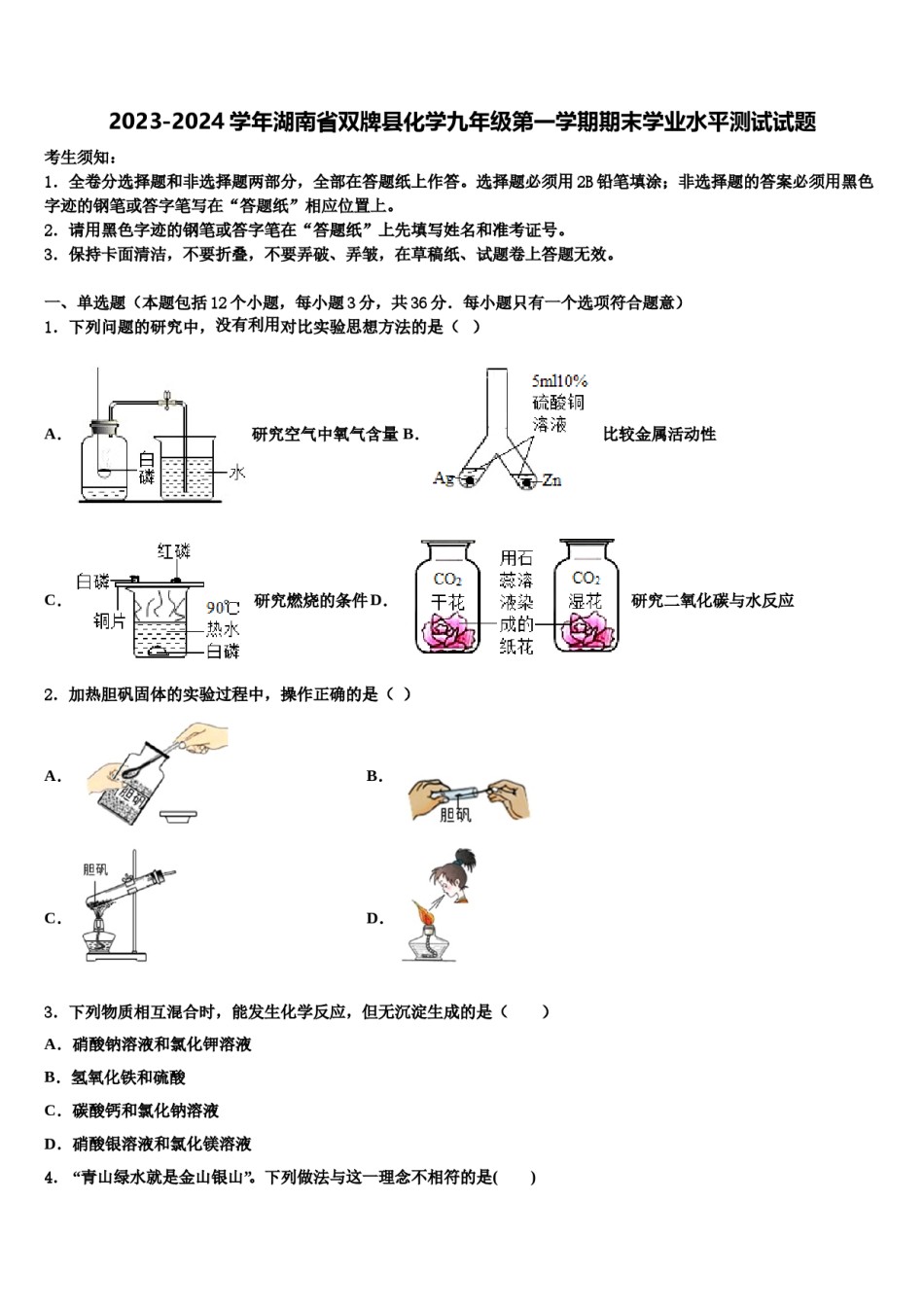 2023-2024 学年湖南省双牌县化学九年级第一学期期末学业水平测试试题

考生须知：

1．全卷分选择题和非选择题两部分，全部在答题纸上作答。选择题必须用 2B 铅笔填涂；非选择题的答案必须用黑色字迹的钢笔或答字笔写在“答题纸”相应位置上。

2．请用黑色字迹的钢笔或答字笔在“答题纸”上先填写姓名和准考证号。

3．保持卡面清洁，不要折叠，不要弄破、弄皱，在草稿纸、试题卷上答题无效。

一、单选题（本题包括 12 个小题，每小题 3 分，共 36 分．每小题只有一个选项符合题意）

1．下列问题的研究中，没有利用对比实验思想方法的是（ ）

A. 白磷 水 研究空气中氧气含量 B. 5ml10% 硫酸铜溶液 Ag Zn 比较金属活动性

C. 红磷 白磷 铜片 90℃ 热水 白磷 研究燃烧的条件 D. $CO_2$ 干花 用石蕊溶液染成的纸花 $CO_2$ 湿花 研究二氧化碳与水反应

2．加热胆矾固体的实验过程中，操作正确的是（ ）

A. 胆矾

B. 胆矾

C. 胆矾

D.

3．下列物质相互混合时，能发生化学反应，但无沉淀生成的是（　　）

A．硝酸钠溶液和氯化钾溶液

B．氢氧化铁和硫酸

C．碳酸钙和氯化钠溶液

D．硝酸银溶液和氯化镁溶液

4．“青山绿水就是金山银山”。下列做法与这一理念不相符的是(　　)