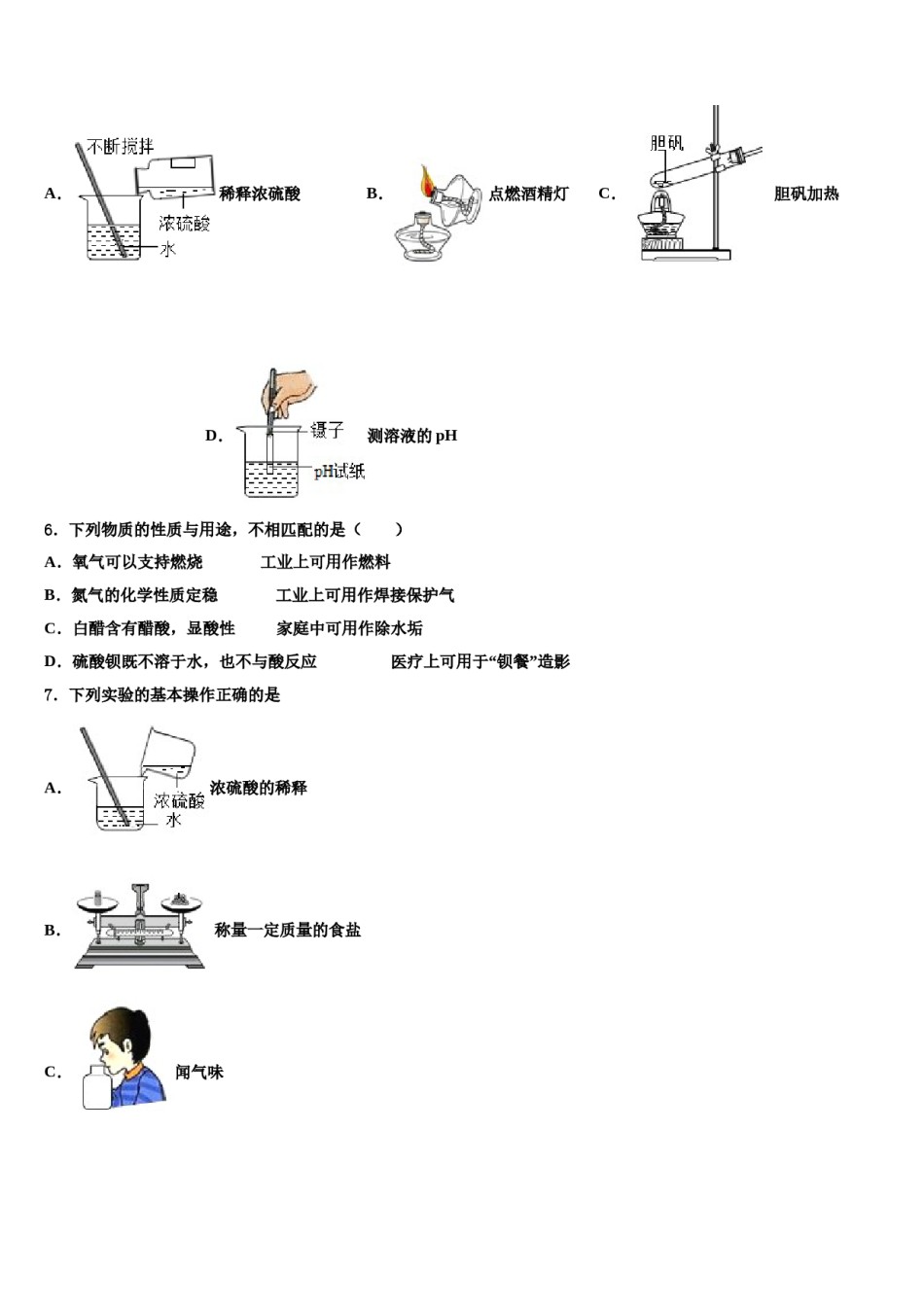 A. 不断搅拌 浓硫酸 水 稀释浓硫酸

B. 点燃酒精灯

C. 胆矾 胆矾加热

D. 镊子 pH试纸 测溶液的 pH

6. 下列物质的性质与用途，不相匹配的是（　　）

A. 氧气可以支持燃烧　　工业上可用作燃料

B. 氮气的化学性质定稳　　工业上可用作焊接保护气

C. 白醋含有醋酸，显酸性　　家庭中可用作除水垢

D. 硫酸钡既不溶于水，也不与酸反应　　医疗上可用于“钡餐”造影

7. 下列实验的基本操作正确的是

A. 浓硫酸 水 浓硫酸的稀释

B. 称量一定质量的食盐

C. 闻气味