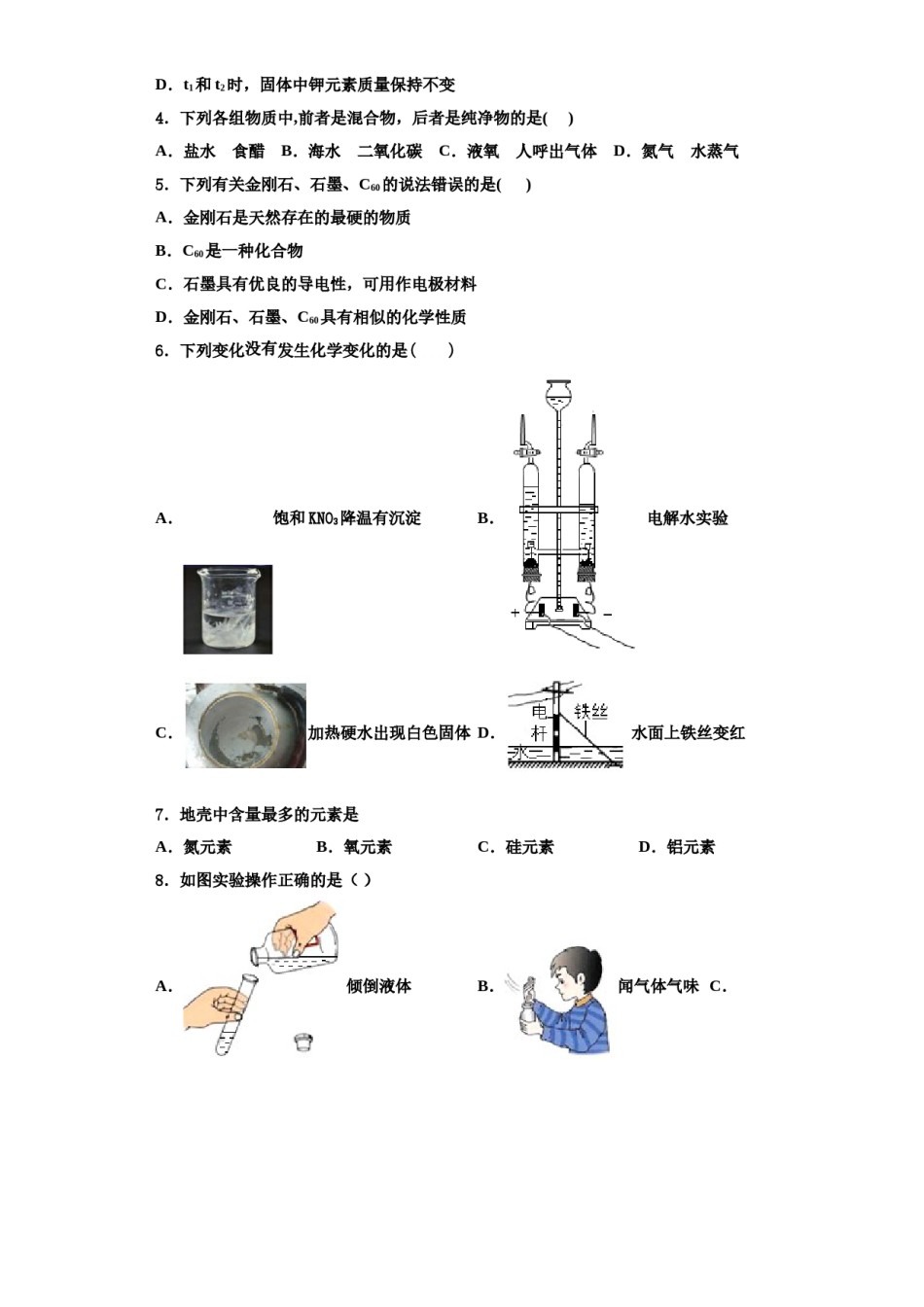 D．$t_1$和$t_2$时，固体中钾元素质量保持不变

4．下列各组物质中,前者是混合物，后者是纯净物的是(　)

A．盐水　食醋　B．海水　二氧化碳　C．液氧　人呼出气体　D．氮气　水蒸气

5．下列有关金刚石、石墨、$C_{60}$的说法错误的是(　)

A．金刚石是天然存在的最硬的物质

B．$C_{60}$是一种化合物

C．石墨具有优良的导电性，可用作电极材料

D．金刚石、石墨、$C_{60}$具有相似的化学性质

6．下列变化没有发生化学变化的是（　）

A．　饱和$KNO_3$降温有沉淀　B．　电解水实验

+　−

C．　加热硬水出现白色固体　D．　电杆　铁丝　水　水面上铁丝变红

7．地壳中含量最多的元素是

A．氮元素　　B．氧元素　　C．硅元素　　D．铝元素

8．如图实验操作正确的是（ ）

A．　倾倒液体　B．　闻气体气味　C．