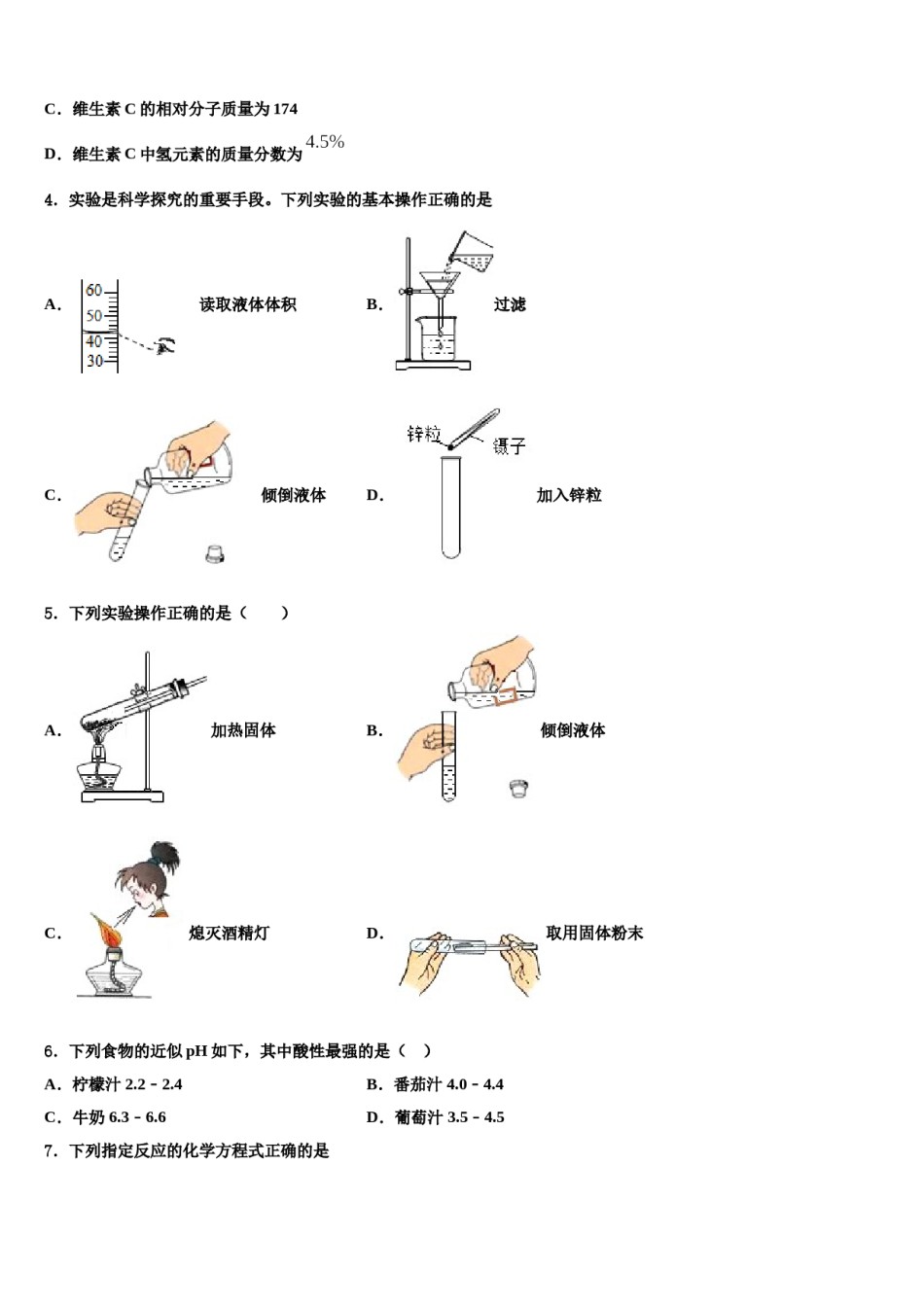 C．维生素 C 的相对分子质量为 174

D．维生素 C 中氢元素的质量分数为 $4.5\%$

4．实验是科学探究的重要手段。下列实验的基本操作正确的是

A． 60 50 40 30 读取液体体积

B． 过滤

C． 倾倒液体

D． 锌粒 镊子 加入锌粒

5．下列实验操作正确的是（　　）

A． 加热固体

B． 倾倒液体

C． 熄灭酒精灯

D． 取用固体粉末

6．下列食物的近似 pH 如下，其中酸性最强的是（　）

A．柠檬汁 2.2﹣2.4

B．番茄汁 4.0﹣4.4

C．牛奶 6.3﹣6.6

D．葡萄汁 3.5﹣4.5

7．下列指定反应的化学方程式正确的是