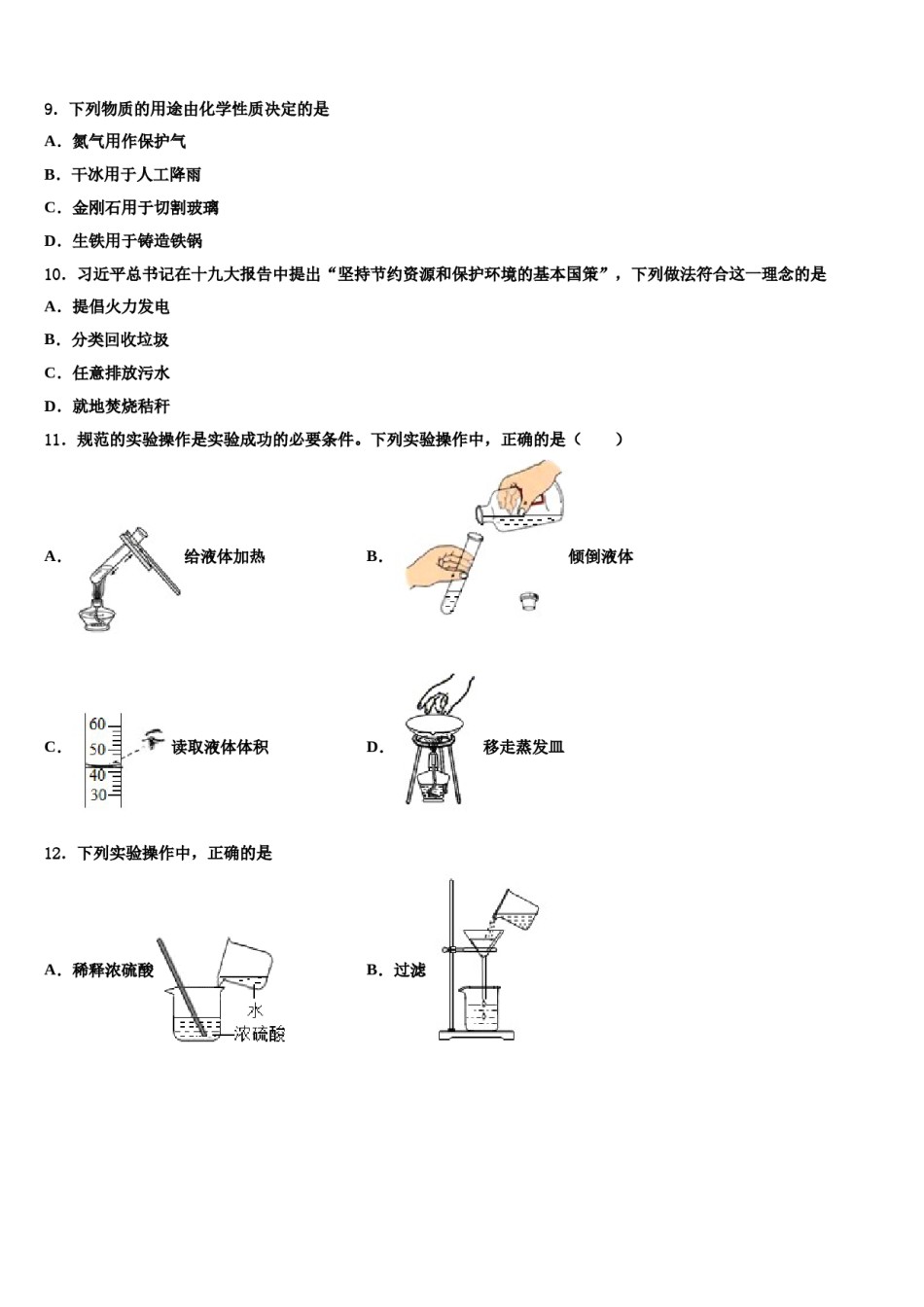 9．下列物质的用途由化学性质决定的是

A．氮气用作保护气

B．干冰用于人工降雨

C．金刚石用于切割玻璃

D．生铁用于铸造铁锅

10．习近平总书记在十九大报告中提出“坚持节约资源和保护环境的基本国策”，下列做法符合这一理念的是

A．提倡火力发电

B．分类回收垃圾

C．任意排放污水

D．就地焚烧秸秆

11．规范的实验操作是实验成功的必要条件。下列实验操作中，正确的是（　　）

A． 给液体加热

B． 倾倒液体

C． 60 50 40 30 读取液体体积

D． 移走蒸发皿

12．下列实验操作中，正确的是

A．稀释浓硫酸 水 浓硫酸

B．过滤