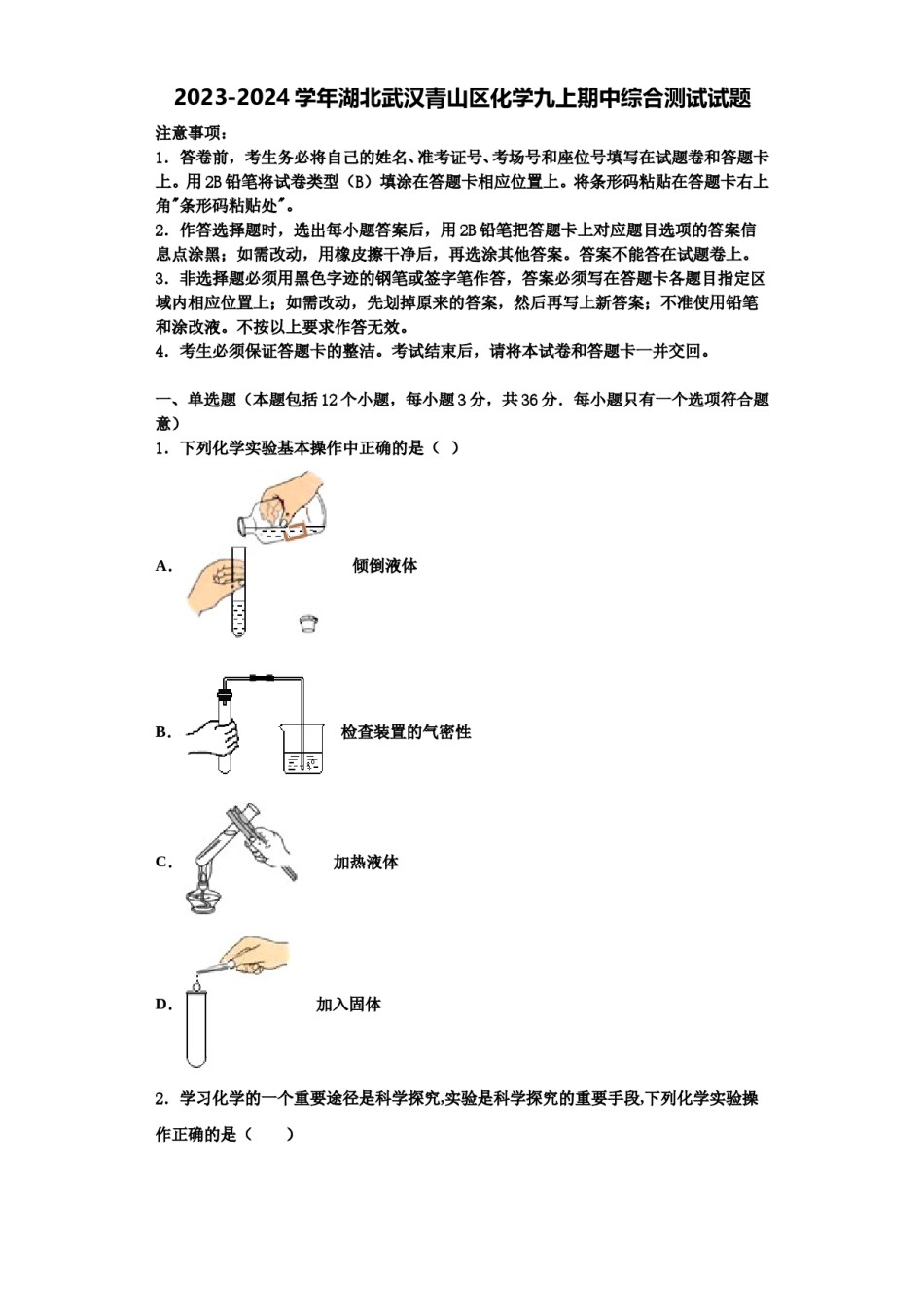 2023-2024学年湖北武汉青山区化学九上期中综合测试试题

注意事项：

1．答卷前，考生务必将自己的姓名、准考证号、考场号和座位号填写在试题卷和答题卡上。用2B铅笔将试卷类型（B）填涂在答题卡相应位置上。将条形码粘贴在答题卡右上角"条形码粘贴处"。

2．作答选择题时，选出每小题答案后，用2B铅笔把答题卡上对应题目选项的答案信息点涂黑；如需改动，用橡皮擦干净后，再选涂其他答案。答案不能答在试题卷上。

3．非选择题必须用黑色字迹的钢笔或签字笔作答，答案必须写在答题卡各题目指定区域内相应位置上；如需改动，先划掉原来的答案，然后再写上新答案；不准使用铅笔和涂改液。不按以上要求作答无效。

4．考生必须保证答题卡的整洁。考试结束后，请将本试卷和答题卡一并交回。

一、单选题（本题包括12个小题，每小题3分，共36分．每小题只有一个选项符合题意）

1．下列化学实验基本操作中正确的是（ ）

A． 倾倒液体

B． 检查装置的气密性

C． 加热液体

D． 加入固体

2．学习化学的一个重要途径是科学探究,实验是科学探究的重要手段,下列化学实验操作正确的是（　　）