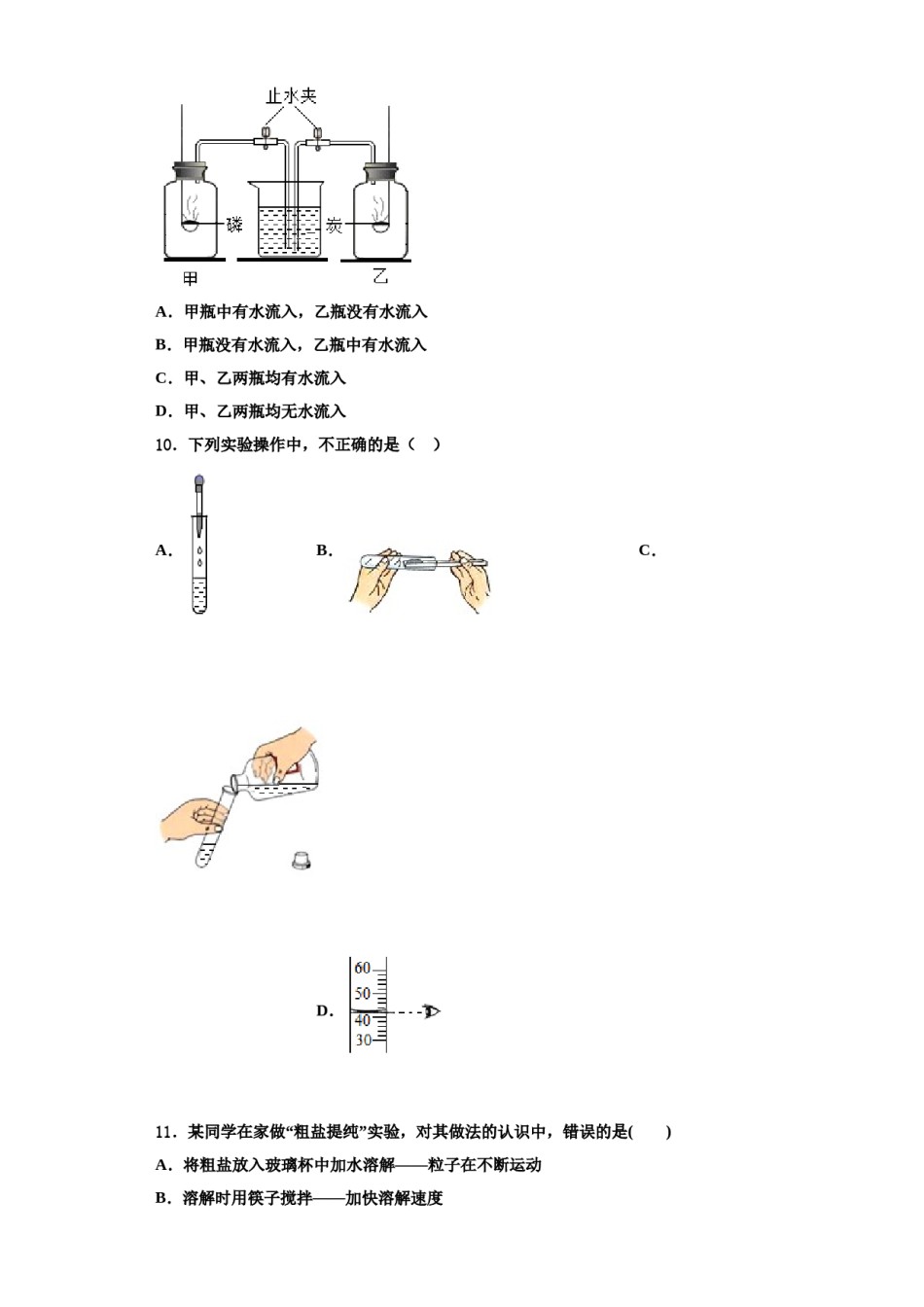 止水夹

磷

炭

甲

乙

A．甲瓶中有水流入，乙瓶没有水流入

B．甲瓶没有水流入，乙瓶中有水流入

C．甲、乙两瓶均有水流入

D．甲、乙两瓶均无水流入

10．下列实验操作中，不正确的是（　）

A.

B.

C.

D.

60

50

40

30

11．某同学在家做“粗盐提纯”实验，对其做法的认识中，错误的是(　　)

A．将粗盐放入玻璃杯中加水溶解——粒子在不断运动

B．溶解时用筷子搅拌——加快溶解速度