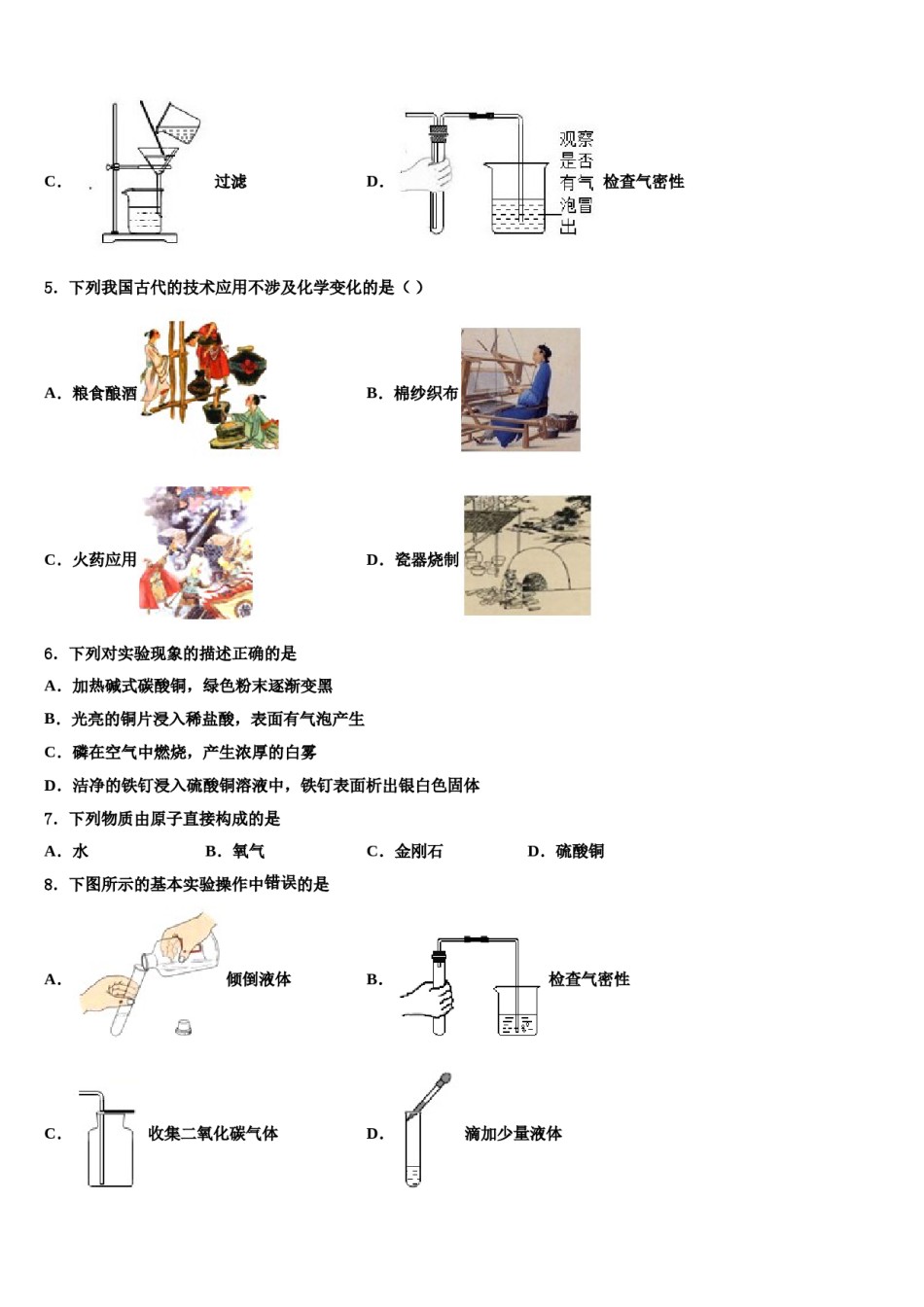 C. 过滤

D. 观察是否有气泡冒出 检查气密性

5. 下列我国古代的技术应用不涉及化学变化的是（ ）

A. 粮食酿酒

B. 棉纱织布

C. 火药应用

D. 瓷器烧制

6. 下列对实验现象的描述正确的是

A. 加热碱式碳酸铜，绿色粉末逐渐变黑

B. 光亮的铜片浸入稀盐酸，表面有气泡产生

C. 磷在空气中燃烧，产生浓厚的白雾

D. 洁净的铁钉浸入硫酸铜溶液中，铁钉表面析出银白色固体

7. 下列物质由原子直接构成的是

A. 水　　B. 氧气　　C. 金刚石　　D. 硫酸铜

8. 下图所示的基本实验操作中错误的是

A. 倾倒液体

B. 检查气密性

C. 收集二氧化碳气体

D. 滴加少量液体