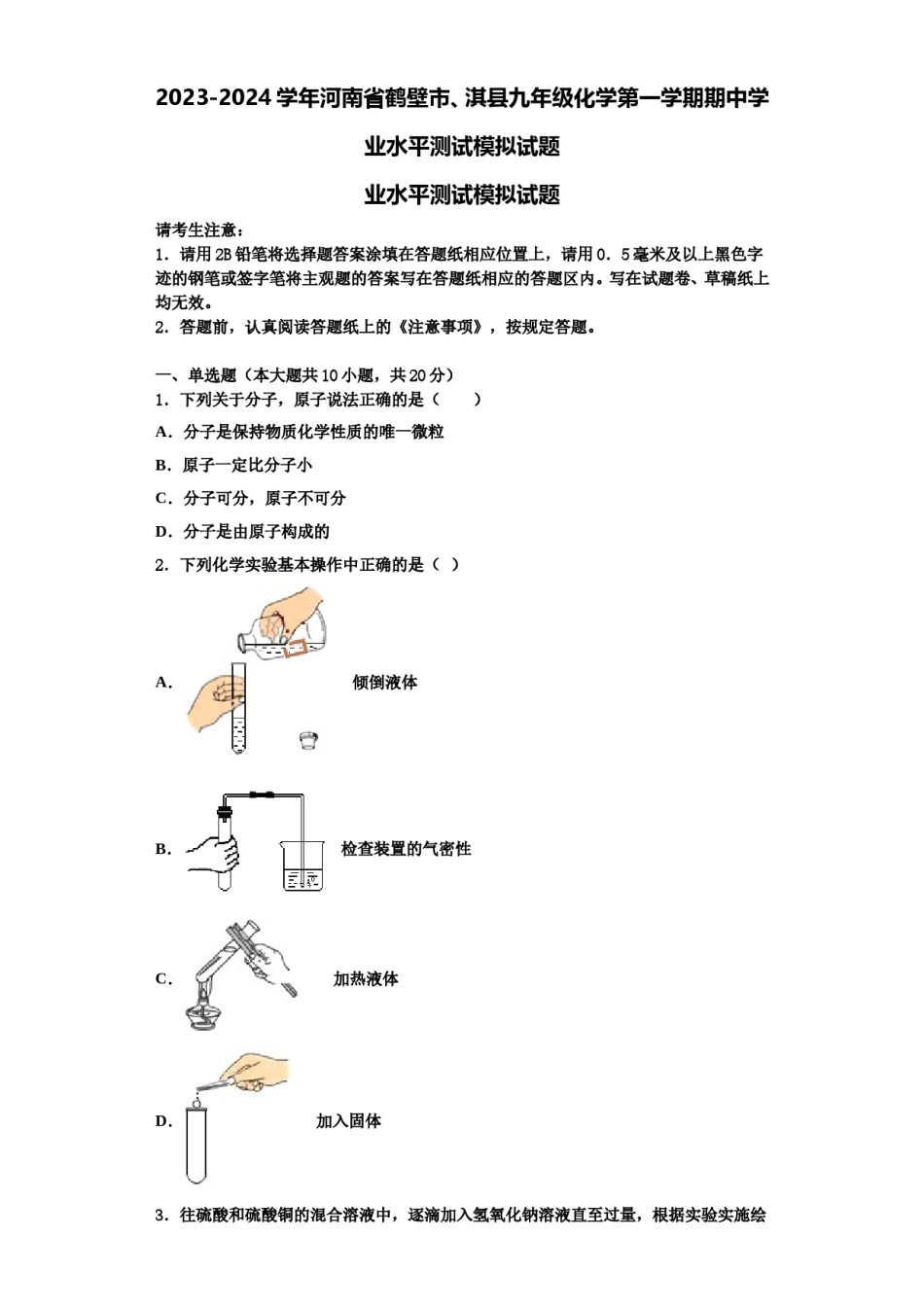 2023-2024学年河南省鹤壁市、淇县九年级化学第一学期期中学业水平测试模拟试题

业水平测试模拟试题

请考生注意：
1．请用2B铅笔将选择题答案涂填在答题纸相应位置上，请用0．5毫米及以上黑色字迹的钢笔或签字笔将主观题的答案写在答题纸相应的答题区内。写在试题卷、草稿纸上均无效。
2．答题前，认真阅读答题纸上的《注意事项》，按规定答题。

一、单选题（本大题共10小题，共20分）
1．下列关于分子，原子说法正确的是（　　）
A．分子是保持物质化学性质的唯一微粒
B．原子一定比分子小
C．分子可分，原子不可分
D．分子是由原子构成的
2．下列化学实验基本操作中正确的是（ ）
A．　倾倒液体
B．　检查装置的气密性
C．　加热液体
D．　加入固体
3．往硫酸和硫酸铜的混合溶液中，逐滴加入氢氧化钠溶液直至过量，根据实验实施绘