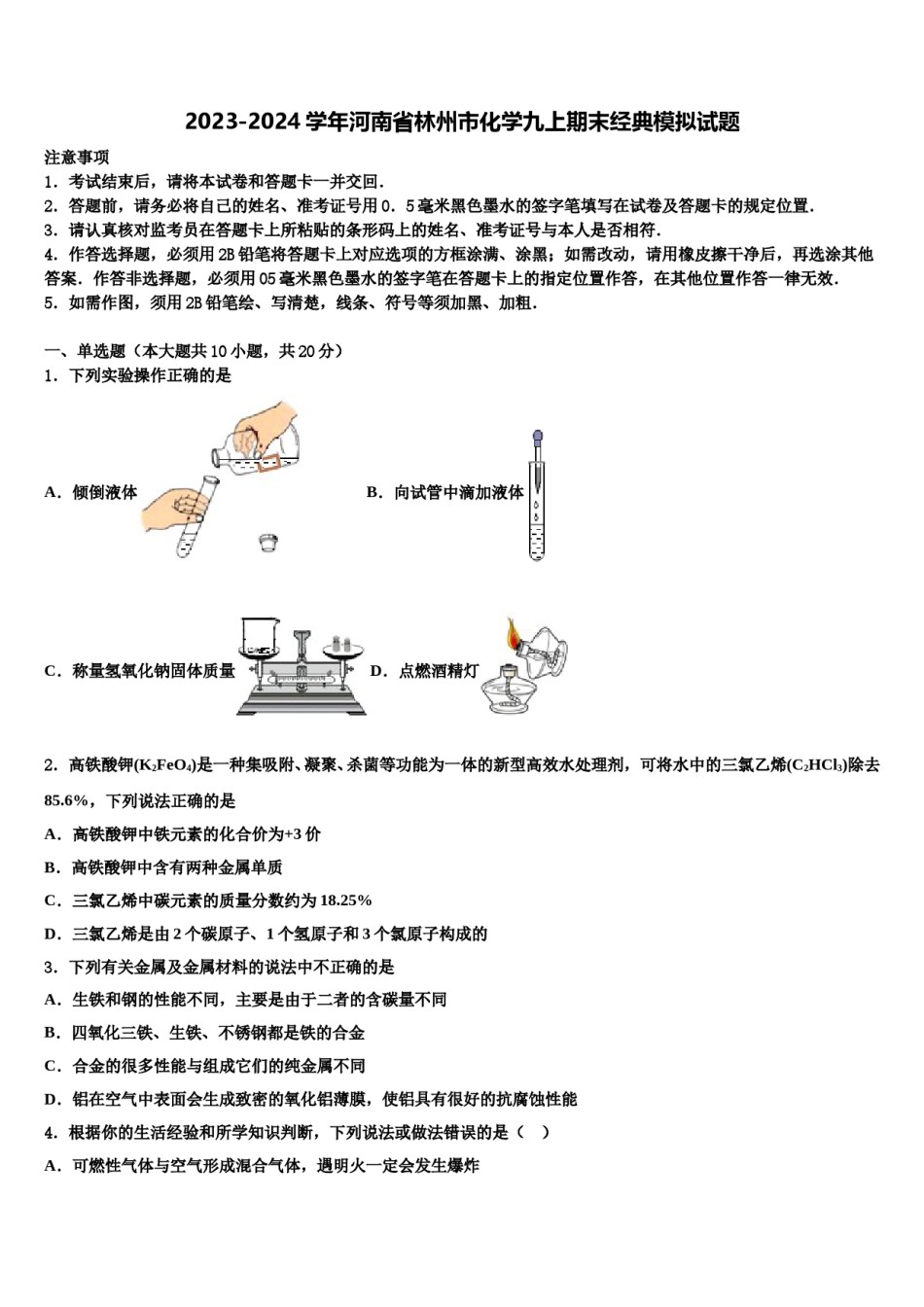 2023-2024 学年河南省林州市化学九上期末经典模拟试题

注意事项

1．考试结束后，请将本试卷和答题卡一并交回．

2．答题前，请务必将自己的姓名、准考证号用 0．5 毫米黑色墨水的签字笔填写在试卷及答题卡的规定位置．

3．请认真核对监考员在答题卡上所粘贴的条形码上的姓名、准考证号与本人是否相符．

4．作答选择题，必须用 2B 铅笔将答题卡上对应选项的方框涂满、涂黑；如需改动，请用橡皮擦干净后，再选涂其他答案．作答非选择题，必须用 05 毫米黑色墨水的签字笔在答题卡上的指定位置作答，在其他位置作答一律无效．

5．如需作图，须用 2B 铅笔绘、写清楚，线条、符号等须加黑、加粗．

一、单选题（本大题共 10 小题，共 20 分）

1．下列实验操作正确的是

A．倾倒液体

B．向试管中滴加液体

C．称量氢氧化钠固体质量

D．点燃酒精灯

2．高铁酸钾($K_2FeO_4$)是一种集吸附、凝聚、杀菌等功能为一体的新型高效水处理剂，可将水中的三氯乙烯($C_2HCl_3$)除去 85.6%，下列说法正确的是

A．高铁酸钾中铁元素的化合价为+3 价

B．高铁酸钾中含有两种金属单质

C．三氯乙烯中碳元素的质量分数约为 18.25%

D．三氯乙烯是由 2 个碳原子、1 个氢原子和 3 个氯原子构成的

3．下列有关金属及金属材料的说法中不正确的是

A．生铁和钢的性能不同，主要是由于二者的含碳量不同

B．四氧化三铁、生铁、不锈钢都是铁的合金

C．合金的很多性能与组成它们的纯金属不同

D．铝在空气中表面会生成致密的氧化铝薄膜，使铝具有很好的抗腐蚀性能

4．根据你的生活经验和所学知识判断，下列说法或做法错误的是（ ）

A．可燃性气体与空气形成混合气体，遇明火一定会发生爆炸