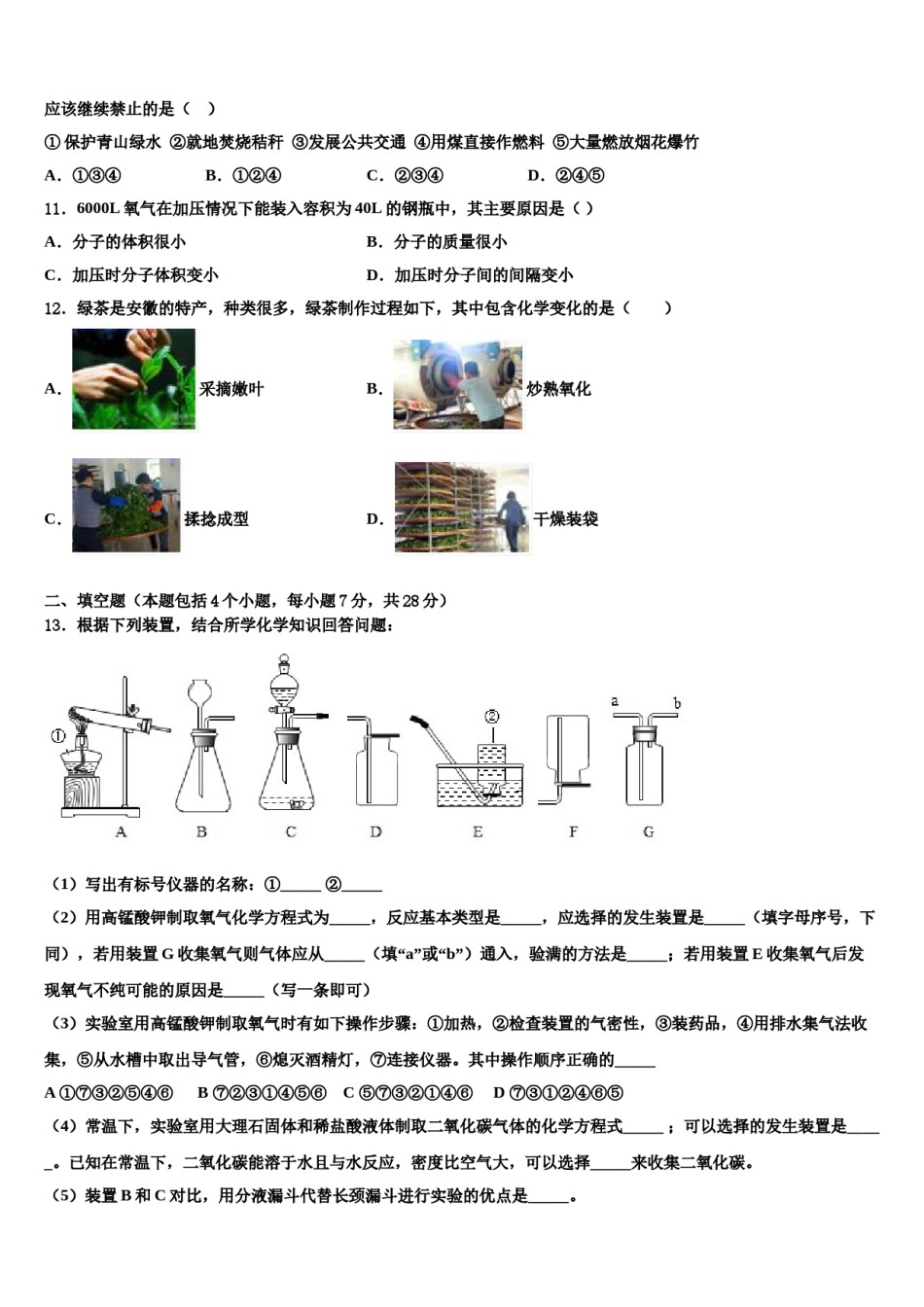 应该继续禁止的是（ ）

①保护青山绿水 ②就地焚烧秸秆 ③发展公共交通 ④用煤直接作燃料 ⑤大量燃放烟花爆竹

A．①③④　　B．①②④　　C．②③④　　D．②④⑤

11．6000L 氧气在加压情况下能装入容积为 40L 的钢瓶中，其主要原因是（ ）

A．分子的体积很小　　B．分子的质量很小

C．加压时分子体积变小　　D．加压时分子间的间隔变小

12．绿茶是安徽的特产，种类很多，绿茶制作过程如下，其中包含化学变化的是（　　）

A. 采摘嫩叶　　B. 炒熟氧化

C. 揉捻成型　　D. 干燥装袋

二、填空题（本题包括 4 个小题，每小题 7 分，共 28 分）

13．根据下列装置，结合所学化学知识回答问题：

① ② a b A B C D E F G

（1）写出有标号仪器的名称：①_____ ②_____

（2）用高锰酸钾制取氧气化学方程式为_____，反应基本类型是_____，应选择的发生装置是_____（填字母序号，下同），若用装置 G 收集氧气则气体应从_____（填“a”或“b”）通入，验满的方法是_____；若用装置 E 收集氧气后发现氧气不纯可能的原因是_____（写一条即可）

（3）实验室用高锰酸钾制取氧气时有如下操作步骤：①加热，②检查装置的气密性，③装药品，④用排水集气法收集，⑤从水槽中取出导气管，⑥熄灭酒精灯，⑦连接仪器。其中操作顺序正确的_____

A ①⑦③②⑤④⑥　B ⑦②③①④⑤⑥　C ⑤⑦③②①④⑥　D ⑦③①②④⑥⑤

（4）常温下，实验室用大理石固体和稀盐酸液体制取二氧化碳气体的化学方程式_____；可以选择的发生装置是_____。已知在常温下，二氧化碳能溶于水且与水反应，密度比空气大，可以选择_____来收集二氧化碳。

（5）装置 B 和 C 对比，用分液漏斗代替长颈漏斗进行实验的优点是_____。