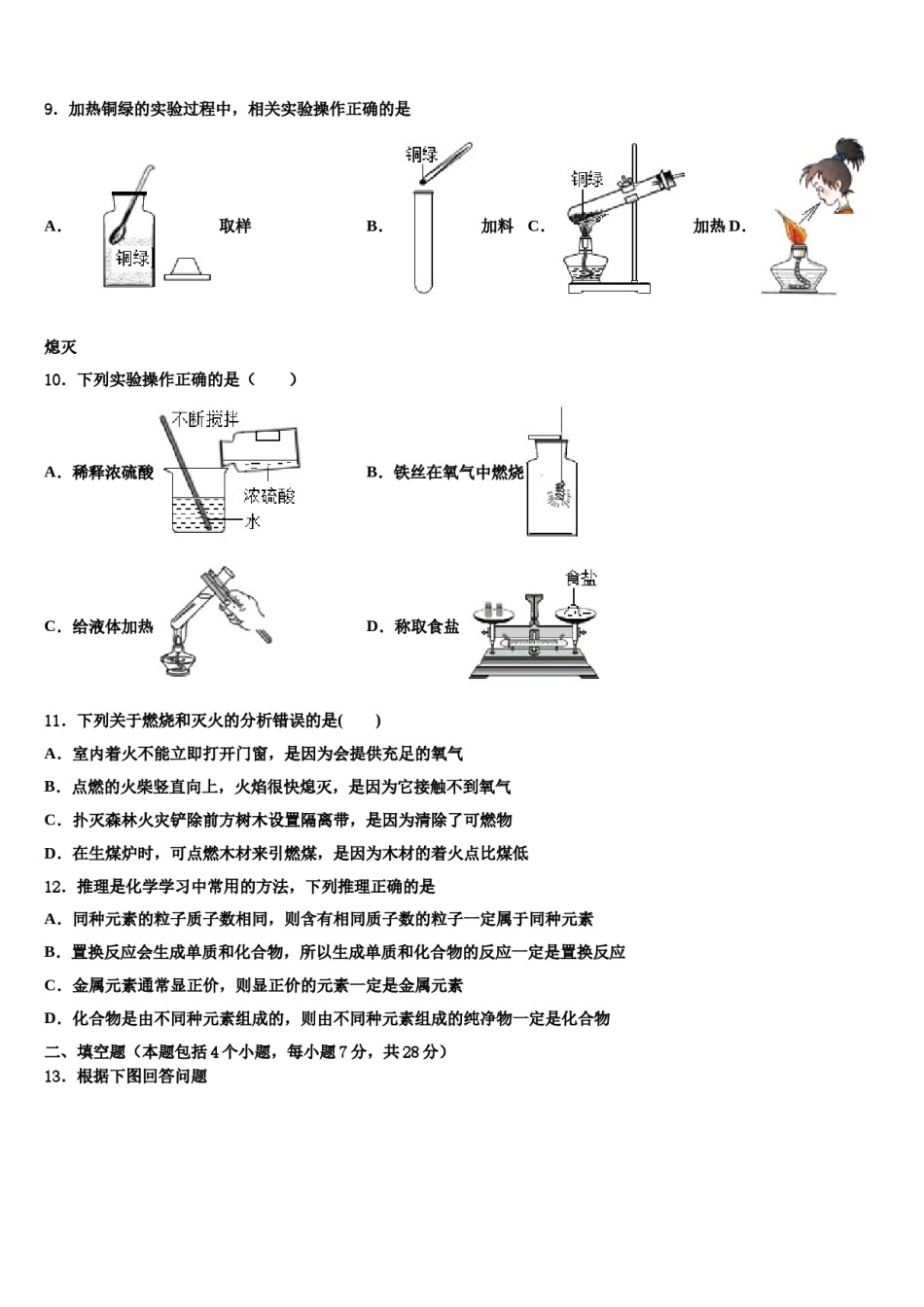 9．加热铜绿的实验过程中，相关实验操作正确的是

A. 铜绿 取样 B. 铜绿 加料 C. 铜绿 加热 D.

熄灭

10．下列实验操作正确的是（　　）

A．稀释浓硫酸 不断搅拌 浓硫酸 水 B．铁丝在氧气中燃烧

C．给液体加热 D．称取食盐 食盐

11．下列关于燃烧和灭火的分析错误的是(　　)

A．室内着火不能立即打开门窗，是因为会提供充足的氧气

B．点燃的火柴竖直向上，火焰很快熄灭，是因为它接触不到氧气

C．扑灭森林火灾铲除前方树木设置隔离带，是因为清除了可燃物

D．在生煤炉时，可点燃木材来引燃煤，是因为木材的着火点比煤低

12．推理是化学学习中常用的方法，下列推理正确的是

A．同种元素的粒子质子数相同，则含有相同质子数的粒子一定属于同种元素

B．置换反应会生成单质和化合物，所以生成单质和化合物的反应一定是置换反应

C．金属元素通常显正价，则显正价的元素一定是金属元素

D．化合物是由不同种元素组成的，则由不同种元素组成的纯净物一定是化合物

二、填空题（本题包括4个小题，每小题7分，共28分）

13．根据下图回答问题