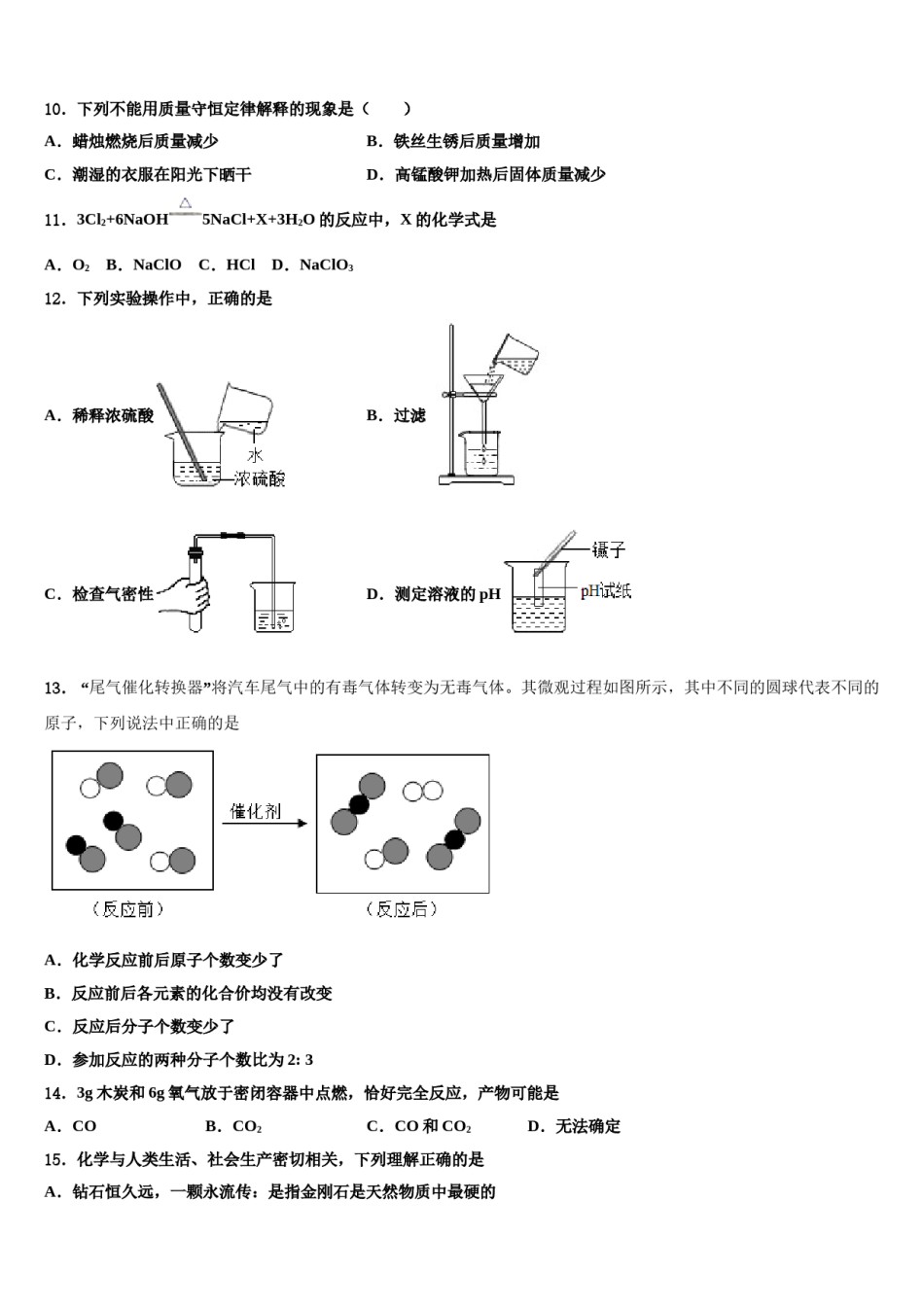 10．下列不能用质量守恒定律解释的现象是（　　）

A．蜡烛燃烧后质量减少

B．铁丝生锈后质量增加

C．潮湿的衣服在阳光下晒干

D．高锰酸钾加热后固体质量减少

11．$3Cl_2+6NaOH \xlongequal{\triangle} 5NaCl+X+3H_2O$ 的反应中，X 的化学式是

A．$O_2$　B．NaClO　C．HCl　D．$NaClO_3$

12．下列实验操作中，正确的是

A．稀释浓硫酸

水

浓硫酸

B．过滤

C．检查气密性

D．测定溶液的 pH

镊子

pH试纸

13．“尾气催化转换器”将汽车尾气中的有毒气体转变为无毒气体。其微观过程如图所示，其中不同的圆球代表不同的原子，下列说法中正确的是

催化剂

（反应前）

（反应后）

A．化学反应前后原子个数变少了

B．反应前后各元素的化合价均没有改变

C．反应后分子个数变少了

D．参加反应的两种分子个数比为 2: 3

14．3g 木炭和 6g 氧气放于密闭容器中点燃，恰好完全反应，产物可能是

A．CO

B．$CO_2$

C．CO 和 $CO_2$

D．无法确定

15．化学与人类生活、社会生产密切相关，下列理解正确的是

A．钻石恒久远，一颗永流传：是指金刚石是天然物质中最硬的