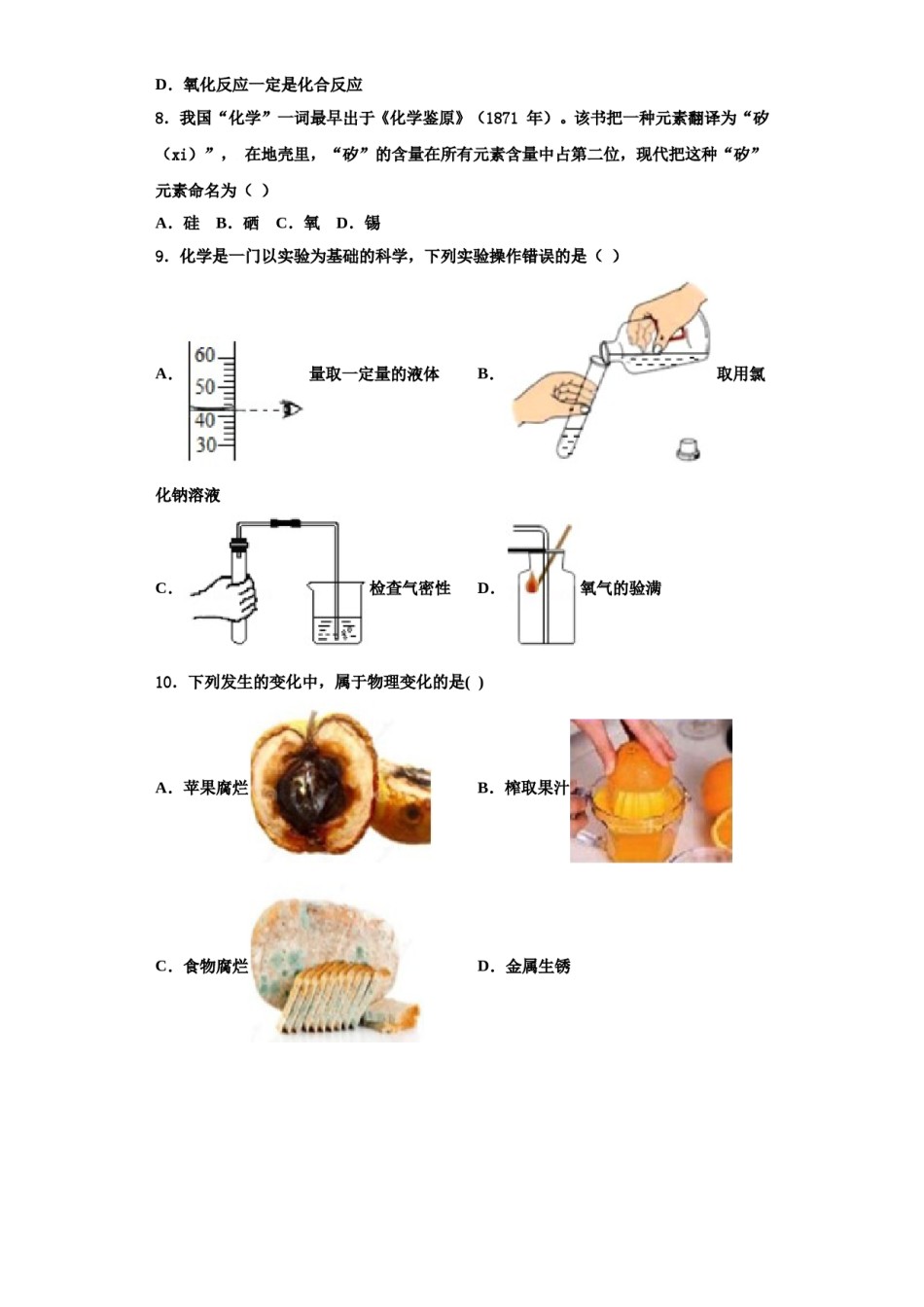 D．氧化反应一定是化合反应

8．我国“化学”一词最早出于《化学鉴原》（1871 年）。该书把一种元素翻译为“矽（xi）”， 在地壳里，“矽”的含量在所有元素含量中占第二位，现代把这种“矽”元素命名为（ ）

A．硅 B．硒 C．氧 D．锡

9．化学是一门以实验为基础的科学，下列实验操作错误的是（ ）

A. 60 50 40 30 量取一定量的液体 B. 取用氯化钠溶液

C. 检查气密性 D. 氧气的验满

10．下列发生的变化中，属于物理变化的是( )

A．苹果腐烂 B．榨取果汁

C．食物腐烂 D．金属生锈