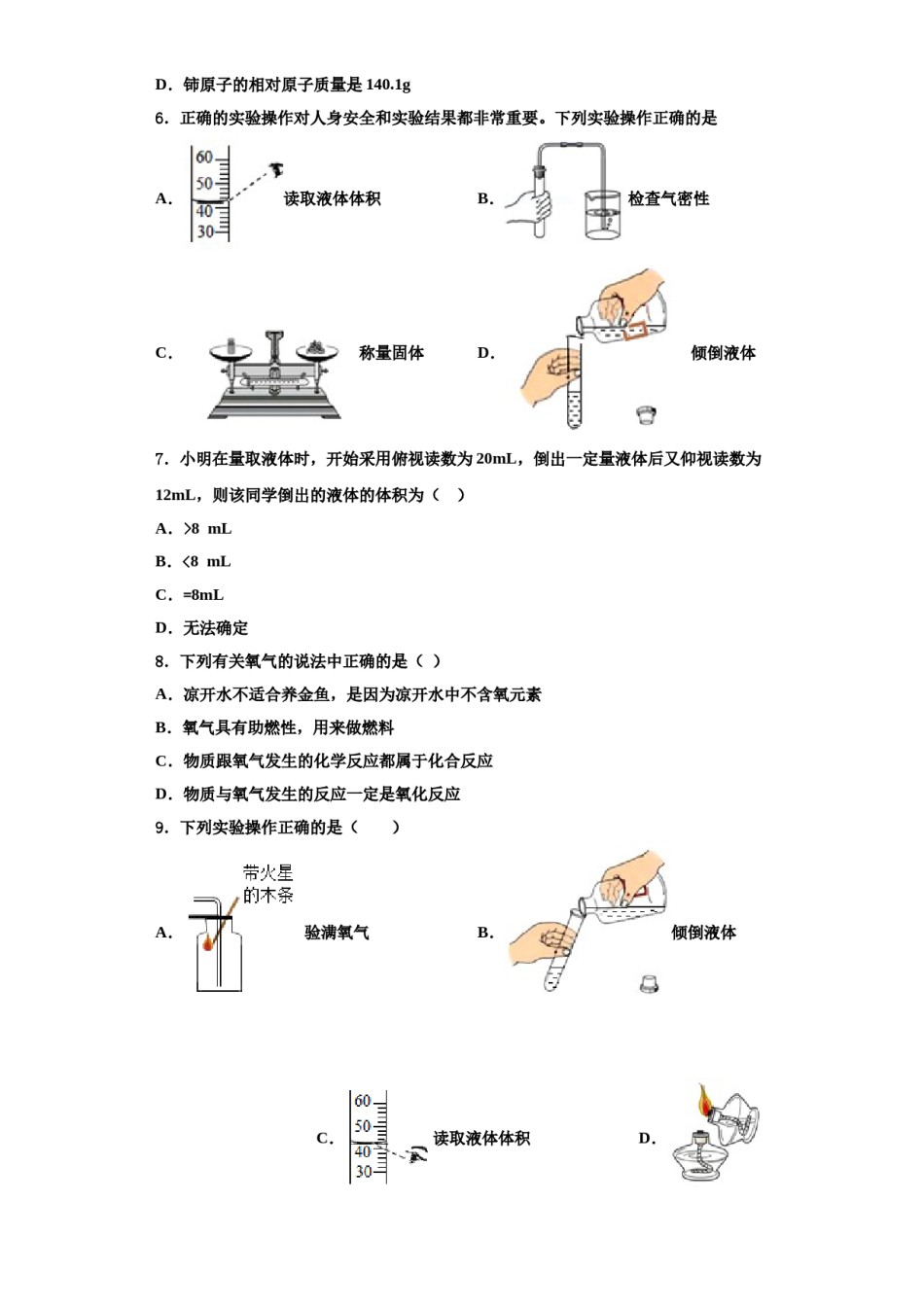 D．铈原子的相对原子质量是 140.1g

6．正确的实验操作对人身安全和实验结果都非常重要。下列实验操作正确的是

A. 60 50 40 30 读取液体体积

B. 检查气密性

C. 称量固体

D. 倾倒液体

7．小明在量取液体时，开始采用俯视读数为 20mL，倒出一定量液体后又仰视读数为 12mL，则该同学倒出的液体的体积为（　）

A．>8 mL

B．<8 mL

C．=8mL

D．无法确定

8．下列有关氧气的说法中正确的是（ ）

A．凉开水不适合养金鱼，是因为凉开水中不含氧元素

B．氧气具有助燃性，用来做燃料

C．物质跟氧气发生的化学反应都属于化合反应

D．物质与氧气发生的反应一定是氧化反应

9．下列实验操作正确的是（　　）

A. 带火星的木条 验满氧气

B. 倾倒液体

C. 60 50 40 30 读取液体体积

D.