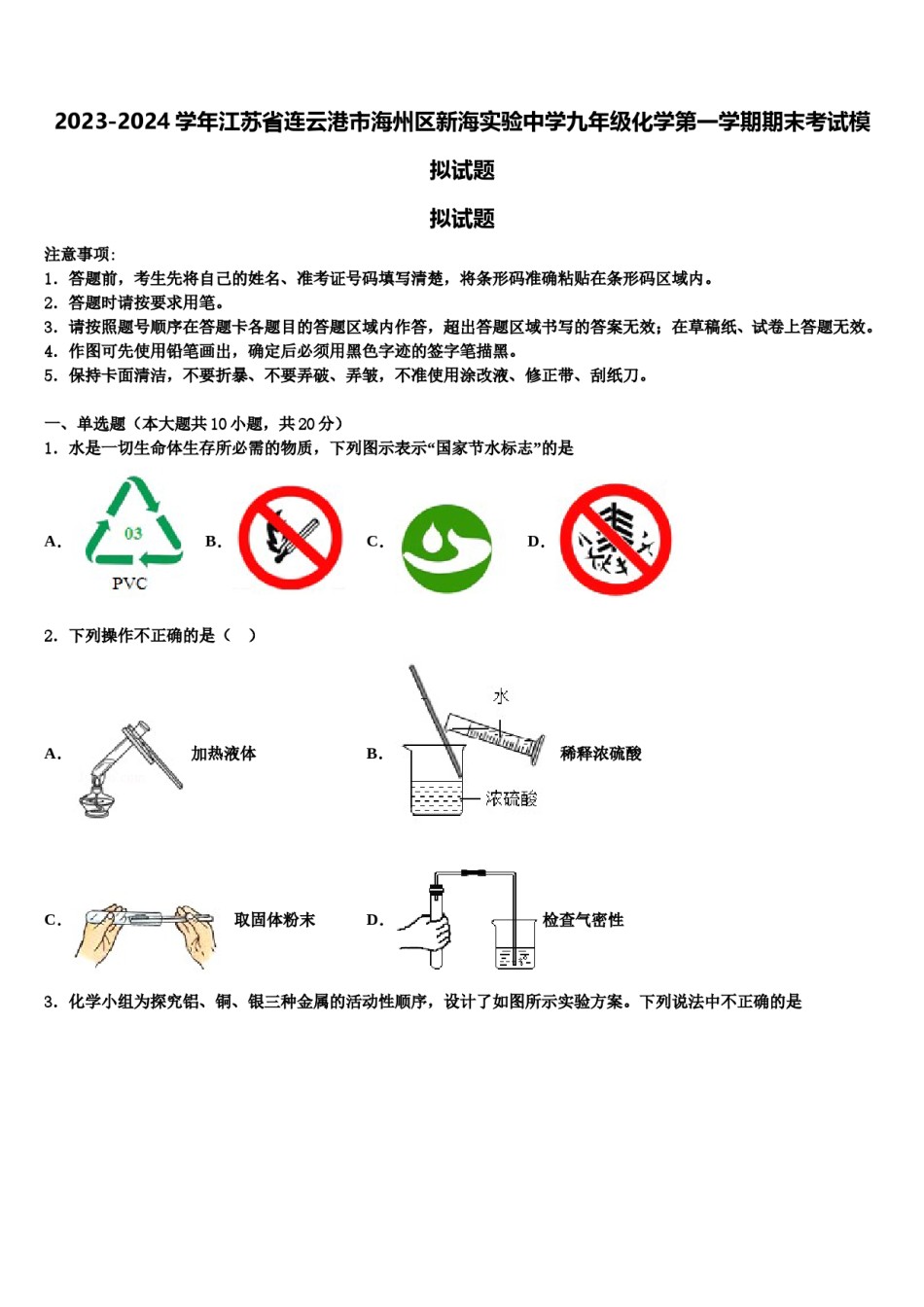 2023-2024 学年江苏省连云港市海州区新海实验中学九年级化学第一学期期末考试模拟试题

拟试题

注意事项：
1．答题前，考生先将自己的姓名、准考证号码填写清楚，将条形码准确粘贴在条形码区域内。
2．答题时请按要求用笔。
3．请按照题号顺序在答题卡各题目的答题区域内作答，超出答题区域书写的答案无效；在草稿纸、试卷上答题无效。
4．作图可先使用铅笔画出，确定后必须用黑色字迹的签字笔描黑。
5．保持卡面清洁，不要折暴、不要弄破、弄皱，不准使用涂改液、修正带、刮纸刀。

一、单选题（本大题共 10 小题，共 20 分）
1．水是一切生命体生存所必需的物质，下列图示表示“国家节水标志”的是

A. 03 PVC B. C. D.

2．下列操作不正确的是（ ）

A. 加热液体 B. 水 浓硫酸 稀释浓硫酸

C. 取固体粉末 D. 检查气密性

3．化学小组为探究铝、铜、银三种金属的活动性顺序，设计了如图所示实验方案。下列说法中不正确的是