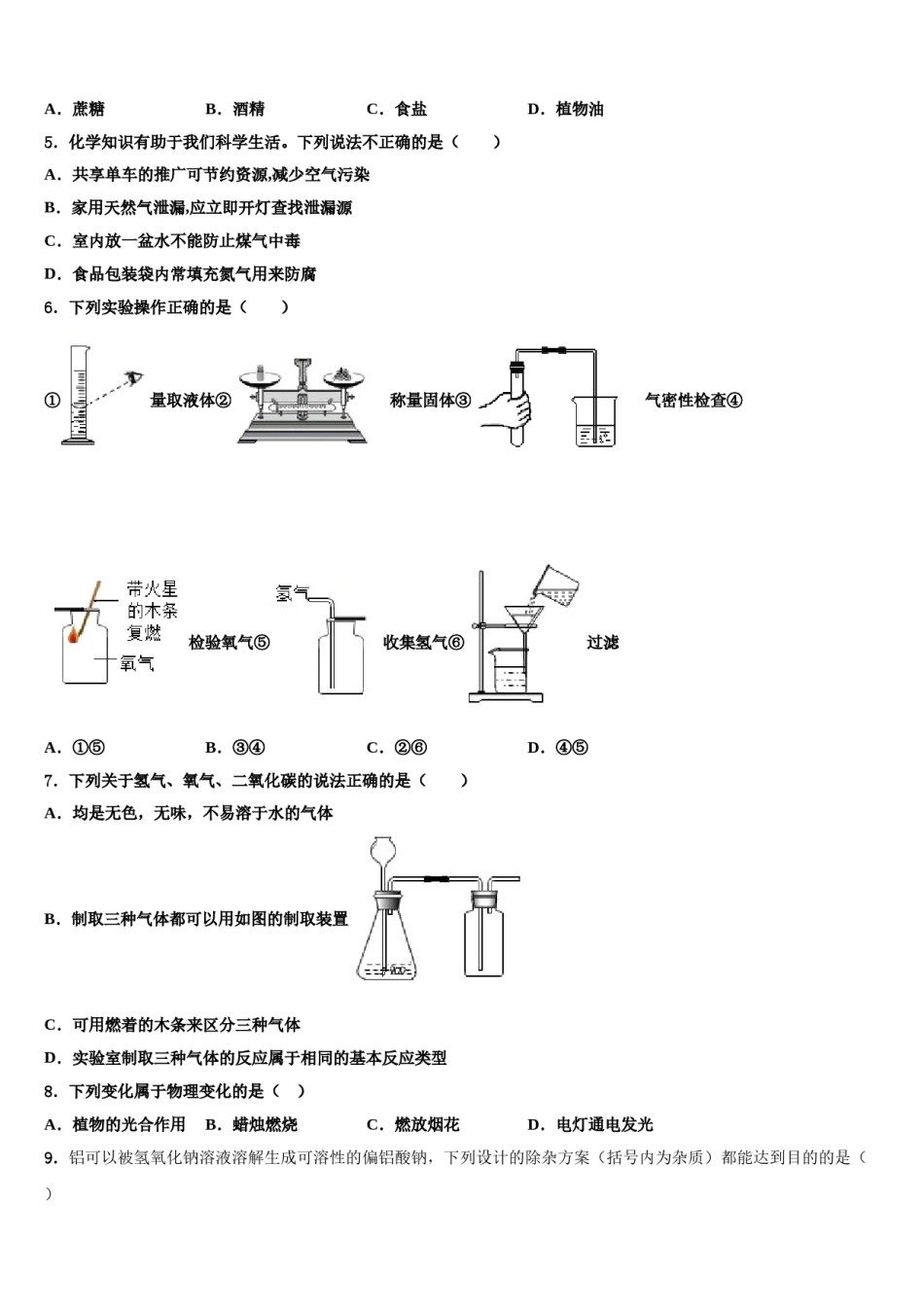 A．蔗糖　　　　B．酒精　　　　C．食盐　　　　D．植物油

5．化学知识有助于我们科学生活。下列说法不正确的是（　　）

A．共享单车的推广可节约资源,减少空气污染

B．家用天然气泄漏,应立即开灯查找泄漏源

C．室内放一盆水不能防止煤气中毒

D．食品包装袋内常填充氮气用来防腐

6．下列实验操作正确的是（　　）

① 量取液体② 称量固体③ 气密性检查④

带火星的木条复燃 氧气 检验氧气⑤ 氢气 收集氢气⑥ 过滤

A．①⑤　　　　B．③④　　　　C．②⑥　　　　D．④⑤

7．下列关于氢气、氧气、二氧化碳的说法正确的是（　　）

A．均是无色，无味，不易溶于水的气体

B．制取三种气体都可以用如图的制取装置

C．可用燃着的木条来区分三种气体

D．实验室制取三种气体的反应属于相同的基本反应类型

8．下列变化属于物理变化的是（　）

A．植物的光合作用　B．蜡烛燃烧　　C．燃放烟花　　D．电灯通电发光

9．铝可以被氢氧化钠溶液溶解生成可溶性的偏铝酸钠，下列设计的除杂方案（括号内为杂质）都能达到目的的是（　）