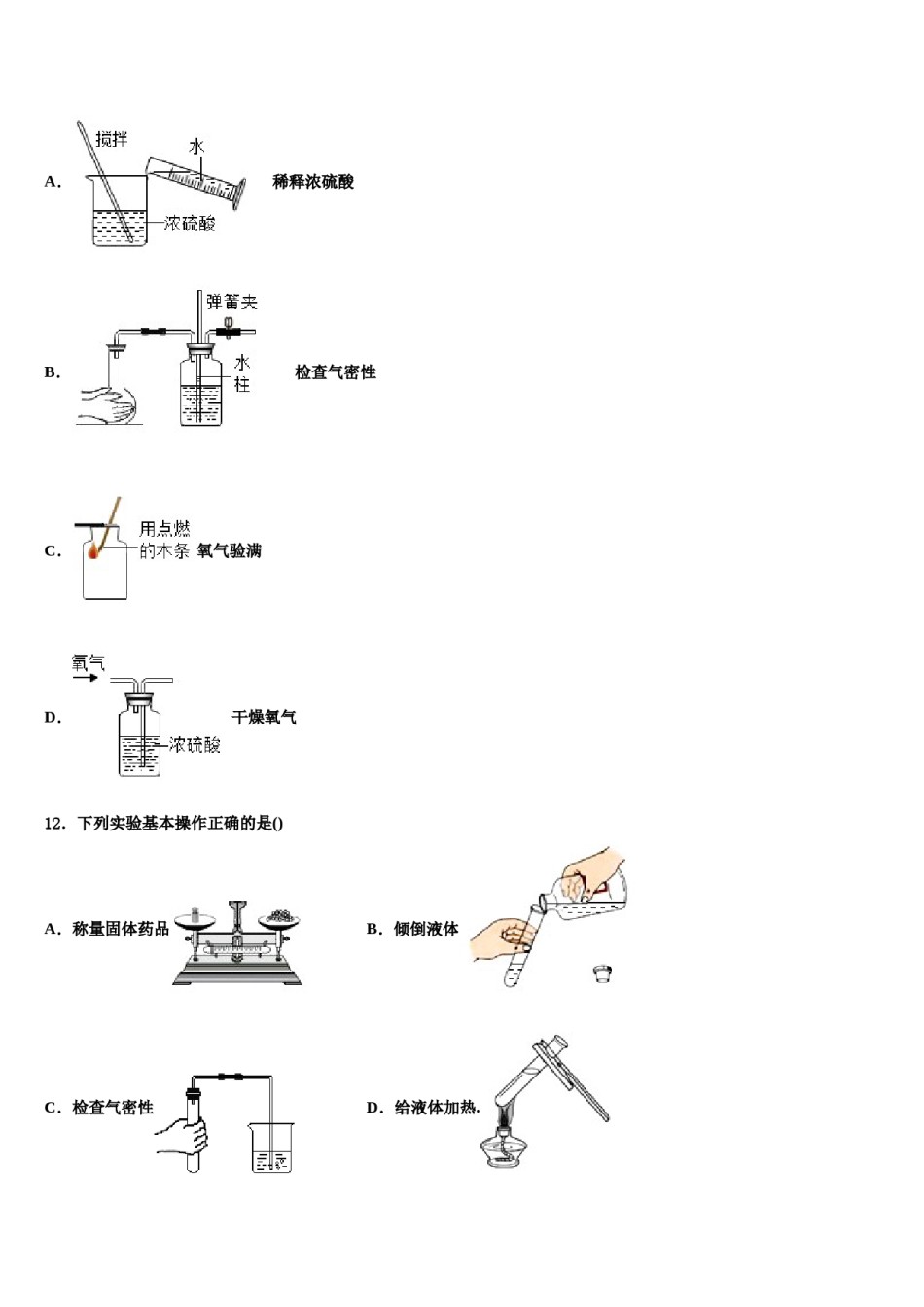 A. 搅拌 水 浓硫酸 稀释浓硫酸

B. 弹簧夹 水柱 检查气密性

C. 用点燃的木条 氧气验满

D. 氧气 浓硫酸 干燥氧气

12．下列实验基本操作正确的是()

A．称量固体药品

B．倾倒液体

C．检查气密性

D．给液体加热.