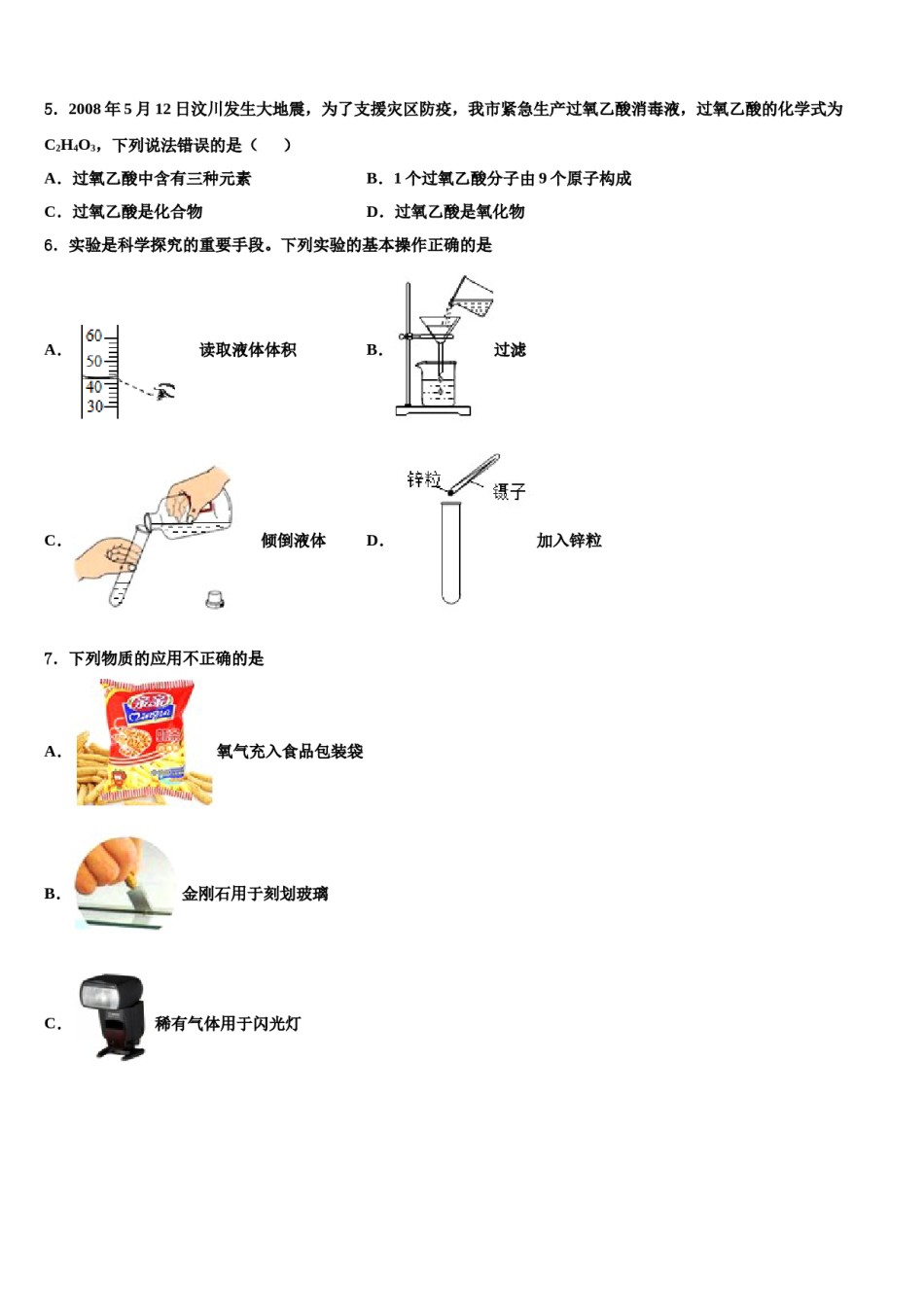 5．2008 年 5 月 12 日汶川发生大地震，为了支援灾区防疫，我市紧急生产过氧乙酸消毒液，过氧乙酸的化学式为 $C_2H_4O_3$，下列说法错误的是（　）

A．过氧乙酸中含有三种元素

B．1 个过氧乙酸分子由 9 个原子构成

C．过氧乙酸是化合物

D．过氧乙酸是氧化物

6．实验是科学探究的重要手段。下列实验的基本操作正确的是

A． 60 50 40 30 读取液体体积

B． 过滤

C． 倾倒液体

D． 锌粒 镊子 加入锌粒

7．下列物质的应用不正确的是

A． 氧气充入食品包装袋

B． 金刚石用于刻划玻璃

C． 稀有气体用于闪光灯