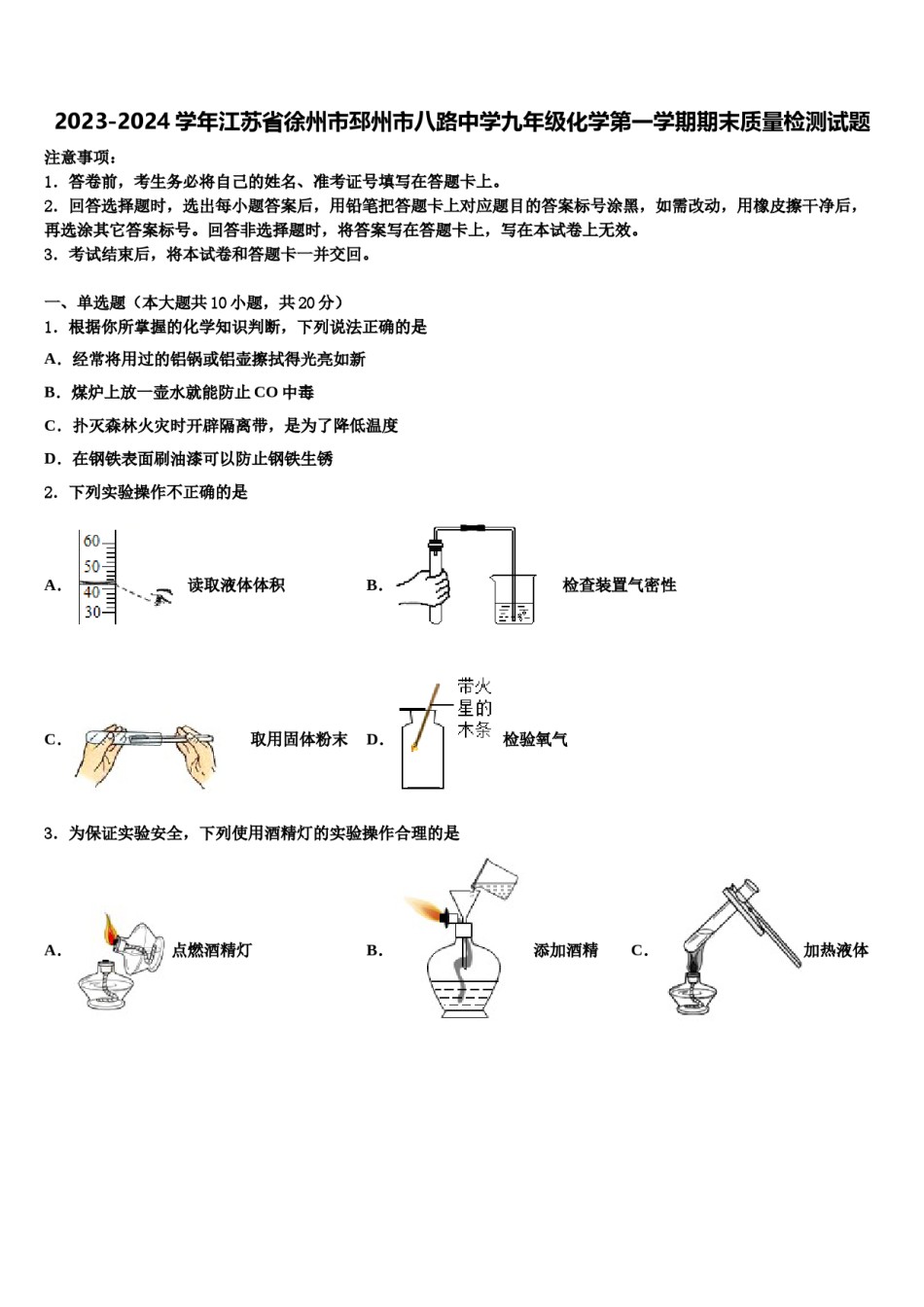 2023-2024 学年江苏省徐州市邳州市八路中学九年级化学第一学期期末质量检测试题

注意事项：

1．答卷前，考生务必将自己的姓名、准考证号填写在答题卡上。

2．回答选择题时，选出每小题答案后，用铅笔把答题卡上对应题目的答案标号涂黑，如需改动，用橡皮擦干净后，再选涂其它答案标号。回答非选择题时，将答案写在答题卡上，写在本试卷上无效。

3．考试结束后，将本试卷和答题卡一并交回。

一、单选题（本大题共 10 小题，共 20 分）

1．根据你所掌握的化学知识判断，下列说法正确的是

A．经常将用过的铝锅或铝壶擦拭得光亮如新

B．煤炉上放一壶水就能防止 CO 中毒

C．扑灭森林火灾时开辟隔离带，是为了降低温度

D．在钢铁表面刷油漆可以防止钢铁生锈

2．下列实验操作不正确的是

A. 60 50 40 30 读取液体体积 B. 检查装置气密性

C. 取用固体粉末 D. 带火星的木条 检验氧气

3．为保证实验安全，下列使用酒精灯的实验操作合理的是

A. 点燃酒精灯 B. 添加酒精 C. 加热液体