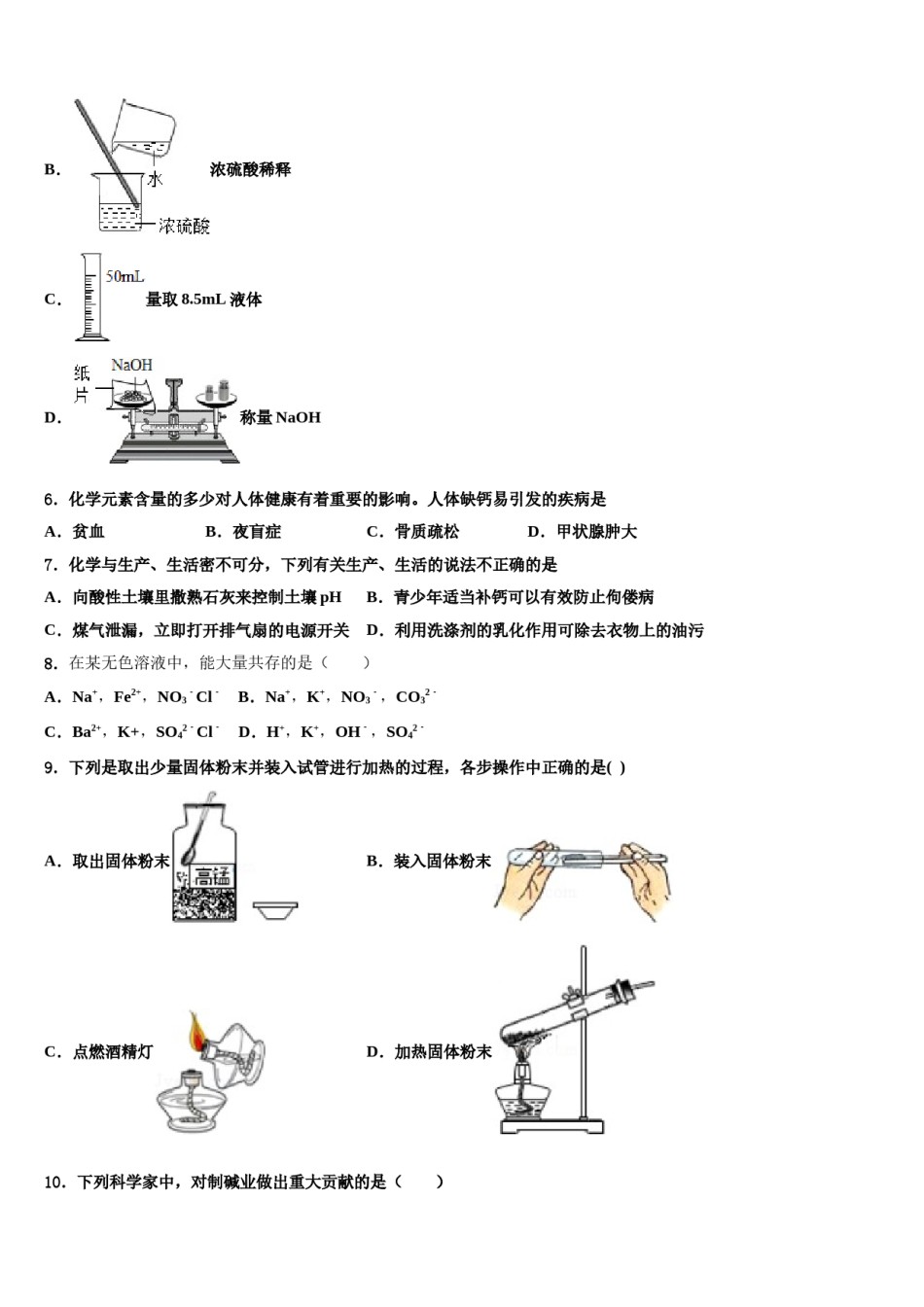 B. 水 浓硫酸 浓硫酸稀释

C. 50mL 量取 8.5mL 液体

D. 纸片 NaOH 称量 NaOH

6. 化学元素含量的多少对人体健康有着重要的影响。人体缺钙易引发的疾病是

A. 贫血　　B. 夜盲症　　C. 骨质疏松　　D. 甲状腺肿大

7. 化学与生产、生活密不可分，下列有关生产、生活的说法不正确的是

A. 向酸性土壤里撒熟石灰来控制土壤 pH　B. 青少年适当补钙可以有效防止佝偻病

C. 煤气泄漏，立即打开排气扇的电源开关　D. 利用洗涤剂的乳化作用可除去衣物上的油污

8. 在某无色溶液中，能大量共存的是（　　）

A. $Na^+$，$Fe^{2+}$，$NO_3^-$ $Cl^-$　B. $Na^+$，$K^+$，$NO_3^-$，$CO_3^{2-}$

C. $Ba^{2+}$，K+，$SO_4^{2-}$ $Cl^-$　D. $H^+$，$K^+$，$OH^-$，$SO_4^{2-}$

9. 下列是取出少量固体粉末并装入试管进行加热的过程，各步操作中正确的是( )

A. 取出固体粉末 高锰

B. 装入固体粉末

C. 点燃酒精灯

D. 加热固体粉末

10. 下列科学家中，对制碱业做出重大贡献的是（　　）