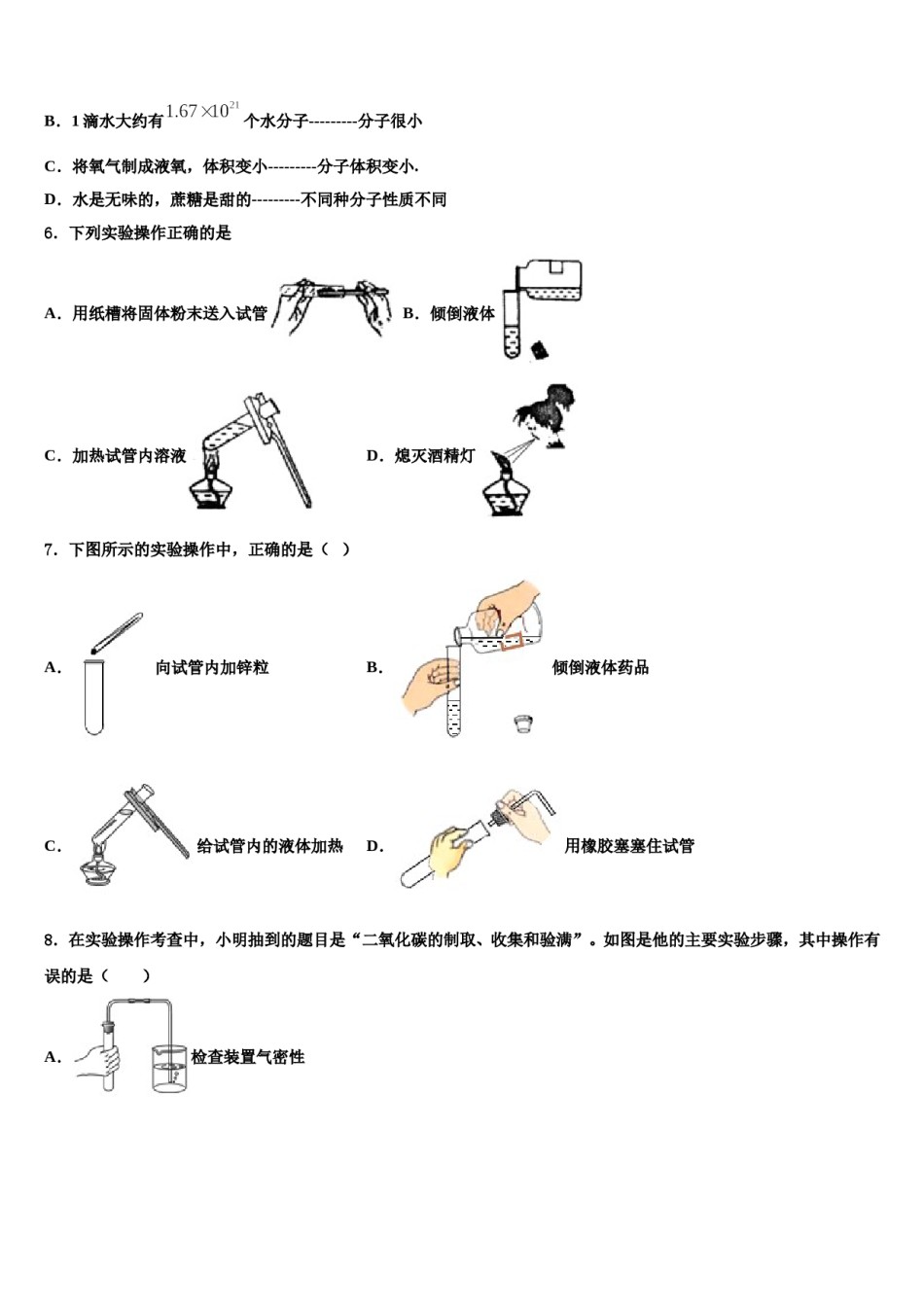 B．1 滴水大约有 $1.67\times10^{21}$ 个水分子---------分子很小

C．将氧气制成液氧，体积变小---------分子体积变小.

D．水是无味的，蔗糖是甜的---------不同种分子性质不同

6．下列实验操作正确的是

A．用纸槽将固体粉末送入试管

B．倾倒液体

C．加热试管内溶液

D．熄灭酒精灯

7．下图所示的实验操作中，正确的是（ ）

A． 向试管内加锌粒

B． 倾倒液体药品

C． 给试管内的液体加热

D． 用橡胶塞塞住试管

8．在实验操作考查中，小明抽到的题目是“二氧化碳的制取、收集和验满”。如图是他的主要实验步骤，其中操作有误的是（　　）

A． 检查装置气密性