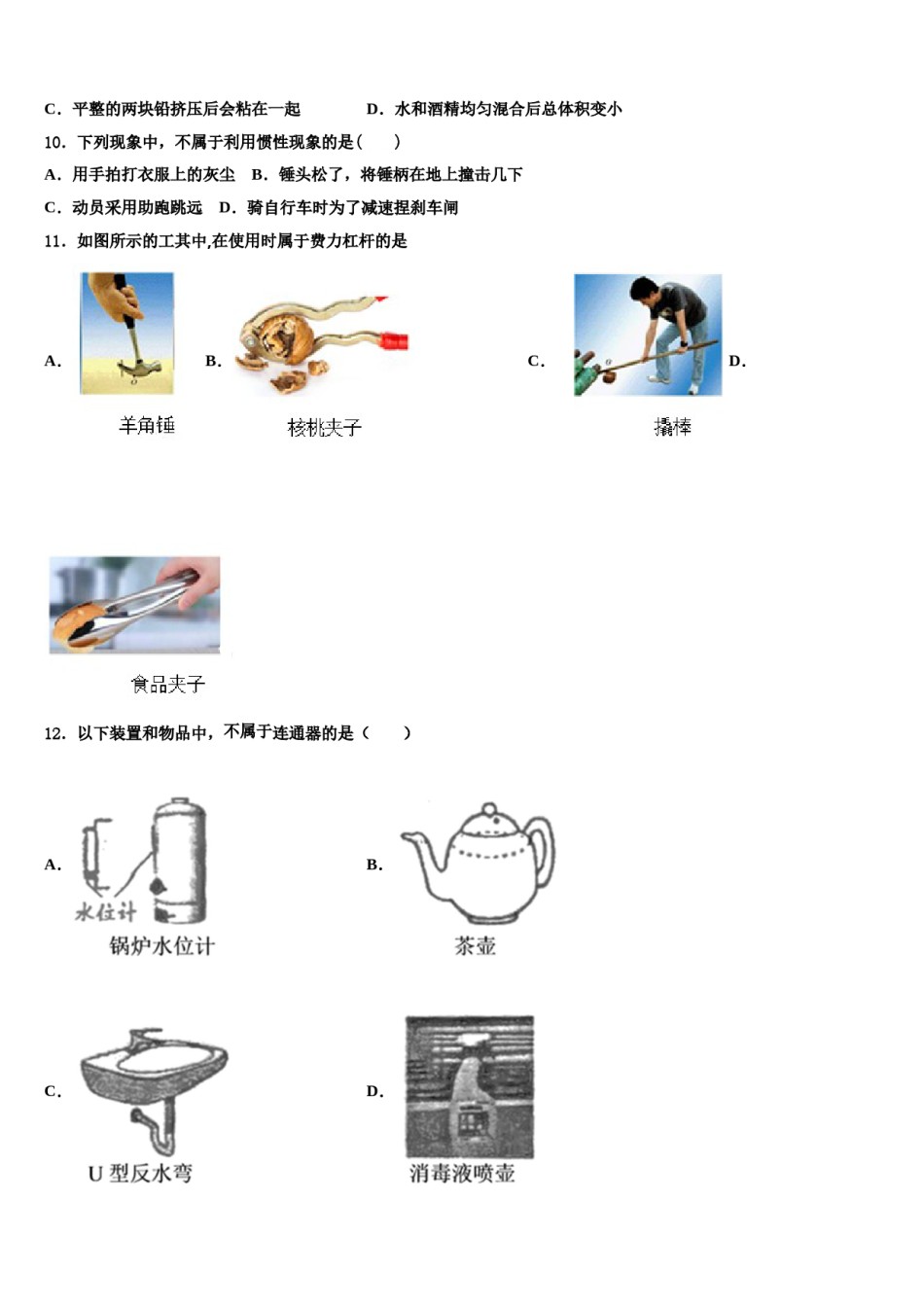 C．平整的两块铅挤压后会粘在一起　　　　D．水和酒精均匀混合后总体积变小

10．下列现象中，不属于利用惯性现象的是（　　）

A．用手拍打衣服上的灰尘　B．锤头松了，将锤柄在地上撞击几下

C．动员采用助跑跳远　D．骑自行车时为了减速捏刹车闸

11．如图所示的工具中,在使用时属于费力杠杆的是

A.
羊角锤
B.
核桃夹子
C.
撬棒
D.
食品夹子

12．以下装置和物品中，不属于连通器的是（　　）

A.
水位计
锅炉水位计
B.
茶壶
C.
U 型反水弯
D.
消毒液喷壶