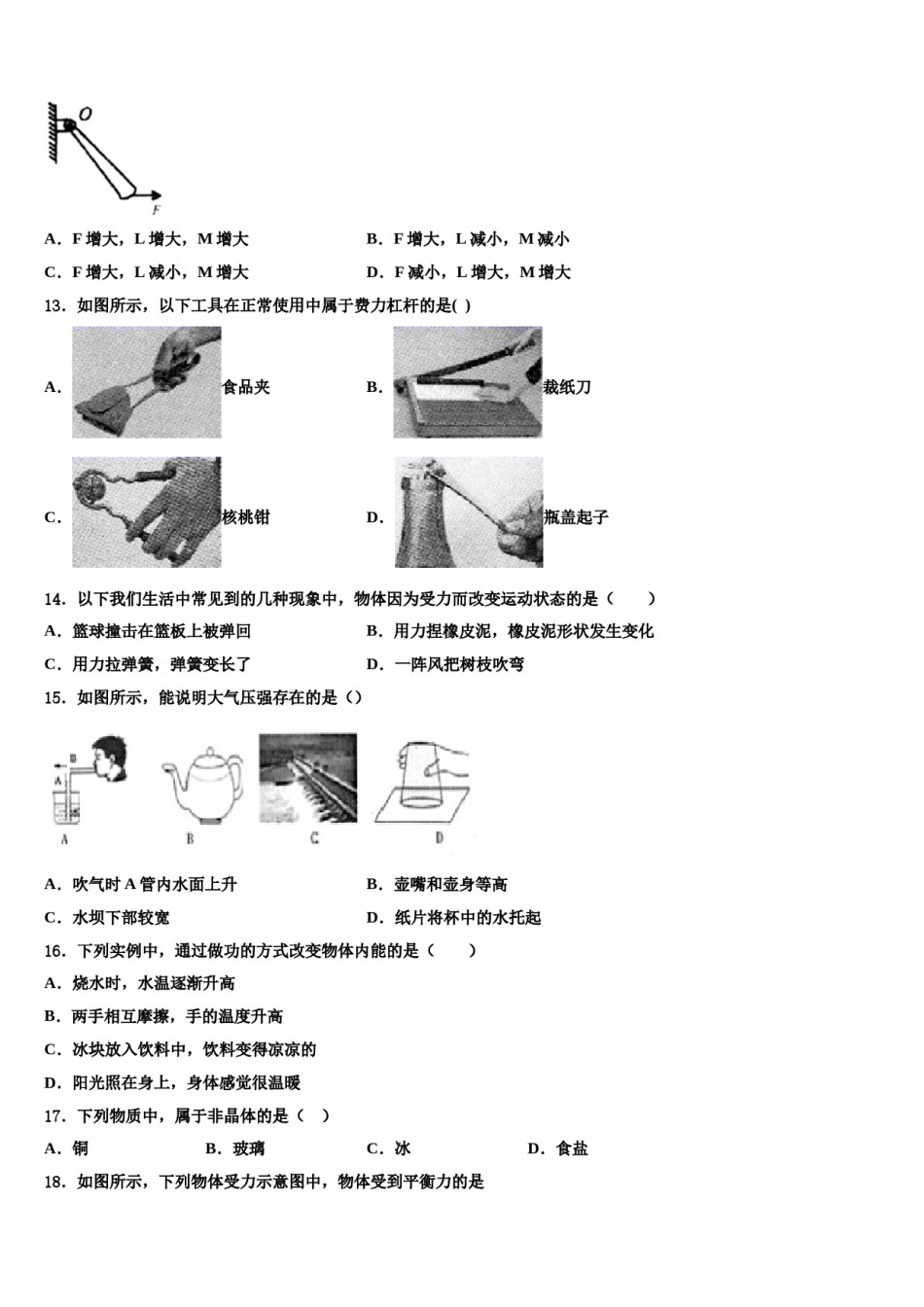 O

F

A．F 增大，L 增大，M 增大

B．F 增大，L 减小，M 减小

C．F 增大，L 减小，M 增大

D．F 减小，L 增大，M 增大

13．如图所示，以下工具在正常使用中属于费力杠杆的是( )

A. 食品夹

B. 裁纸刀

C. 核桃钳

D. 瓶盖起子

14．以下我们生活中常见到的几种现象中，物体因为受力而改变运动状态的是（　　）

A．篮球撞击在篮板上被弹回

B．用力捏橡皮泥，橡皮泥形状发生变化

C．用力拉弹簧，弹簧变长了

D．一阵风把树枝吹弯

15．如图所示，能说明大气压强存在的是（）

B

A

A

B

C

D

A．吹气时 A 管内水面上升

B．壶嘴和壶身等高

C．水坝下部较宽

D．纸片将杯中的水托起

16．下列实例中，通过做功的方式改变物体内能的是（　　）

A．烧水时，水温逐渐升高

B．两手相互摩擦，手的温度升高

C．冰块放入饮料中，饮料变得凉凉的

D．阳光照在身上，身体感觉很温暖

17．下列物质中，属于非晶体的是（　）

A．铜

B．玻璃

C．冰

D．食盐

18．如图所示，下列物体受力示意图中，物体受到平衡力的是