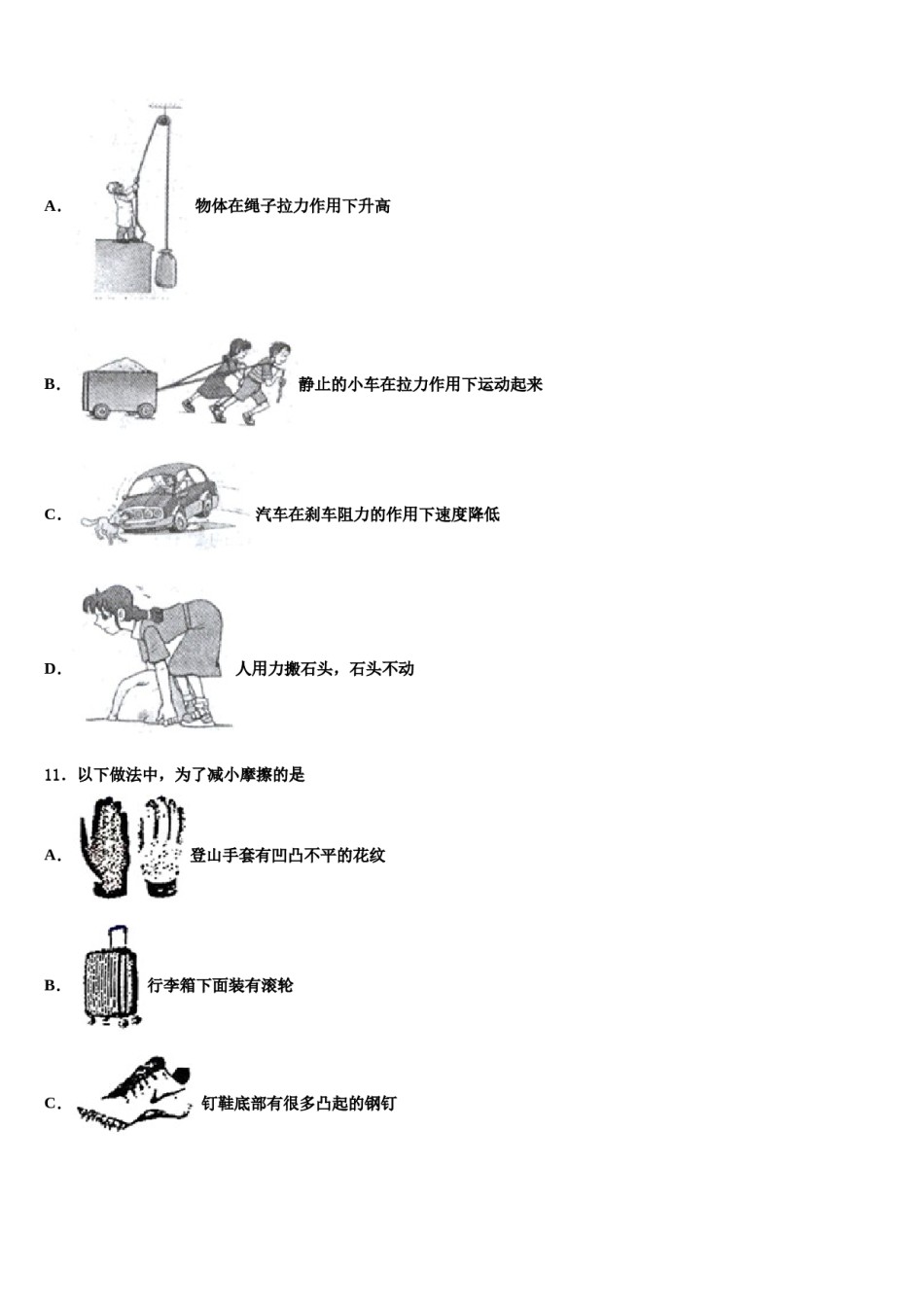 A. 物体在绳子拉力作用下升高

B. 静止的小车在拉力作用下运动起来

C. 汽车在刹车阻力的作用下速度降低

D. 人用力搬石头，石头不动

11．以下做法中，为了减小摩擦的是

A. 登山手套有凹凸不平的花纹

B. 行李箱下面装有滚轮

C. 钉鞋底部有很多凸起的钢钉