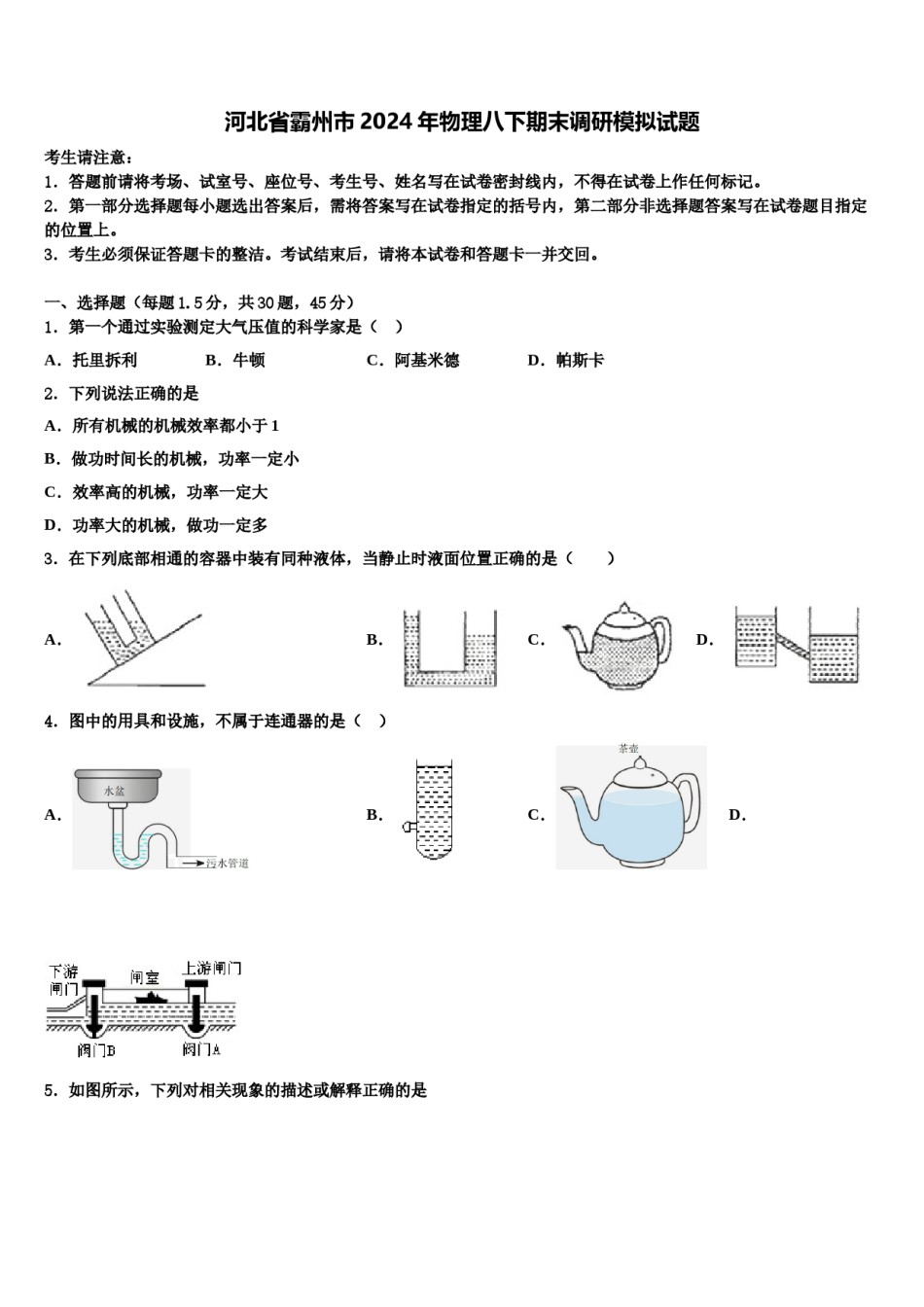 河北省霸州市2024年物理八下期末调研模拟试题

考生请注意：
1．答题前请将考场、试室号、座位号、考生号、姓名写在试卷密封线内，不得在试卷上作任何标记。
2．第一部分选择题每小题选出答案后，需将答案写在试卷指定的括号内，第二部分非选择题答案写在试卷题目指定的位置上。
3．考生必须保证答题卡的整洁。考试结束后，请将本试卷和答题卡一并交回。

一、选择题（每题1.5分，共30题，45分）
1．第一个通过实验测定大气压值的科学家是（　）
A．托里拆利　B．牛顿　C．阿基米德　D．帕斯卡
2．下列说法正确的是
A．所有机械的机械效率都小于1
B．做功时间长的机械，功率一定小
C．效率高的机械，功率一定大
D．功率大的机械，做功一定多
3．在下列底部相通的容器中装有同种液体，当静止时液面位置正确的是（　　）
A．
B．
C．
D．
4．图中的用具和设施，不属于连通器的是（　）
A．
水盆
污水管道
B．
C．
茶壶
D．
下游闸门
闸室
上游闸门
阀门B
阀门A
5．如图所示，下列对相关现象的描述或解释正确的是