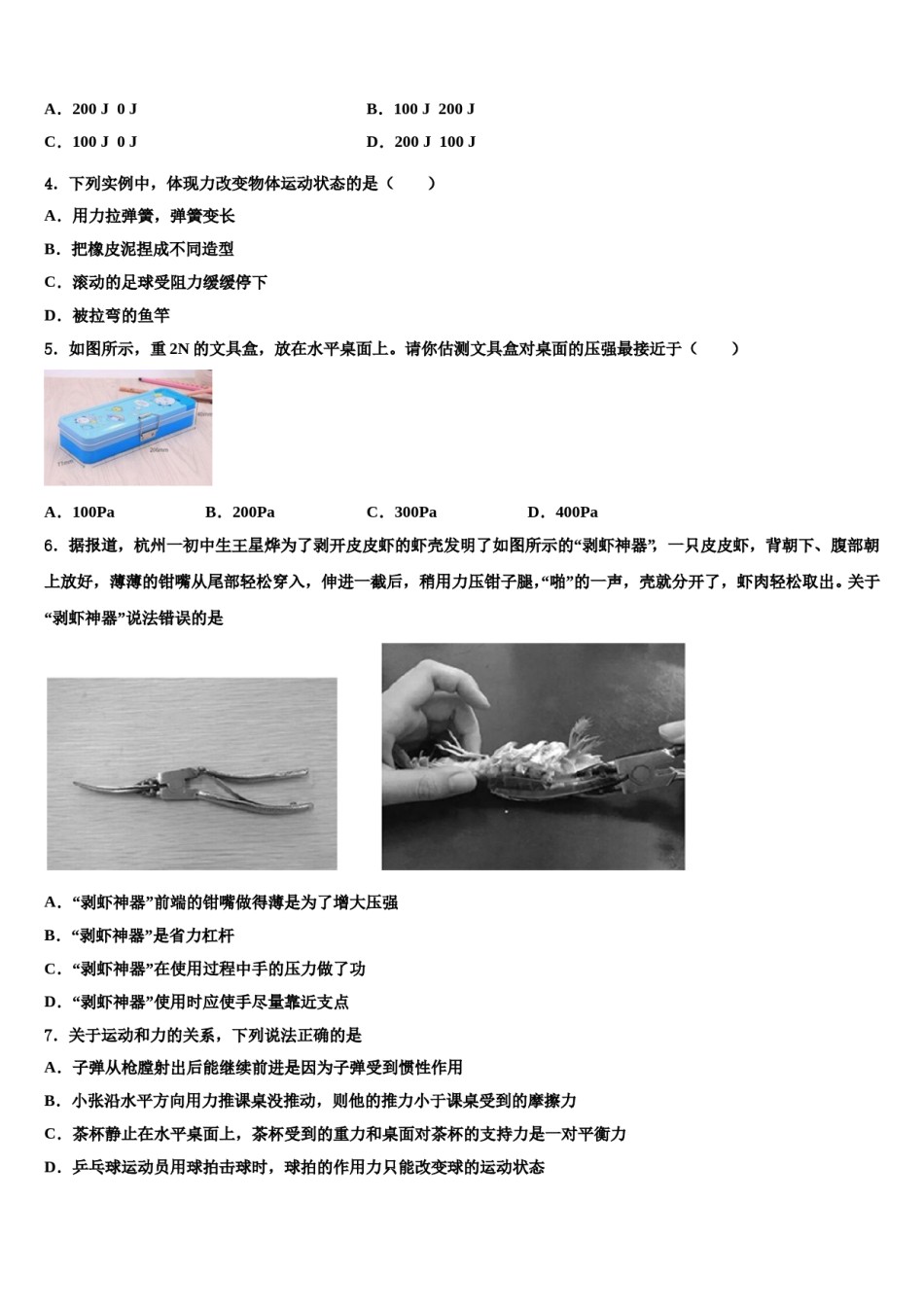 A．200 J 0 J
B．100 J 200 J
C．100 J 0 J
D．200 J 100 J

4．下列实例中，体现力改变物体运动状态的是（　　）
A．用力拉弹簧，弹簧变长
B．把橡皮泥捏成不同造型
C．滚动的足球受阻力缓缓停下
D．被拉弯的鱼竿

5．如图所示，重 2N 的文具盒，放在水平桌面上。请你估测文具盒对桌面的压强最接近于（　　）

A．100Pa
B．200Pa
C．300Pa
D．400Pa

6．据报道，杭州一初中生王星烨为了剥开皮皮虾的虾壳发明了如图所示的“剥虾神器”，一只皮皮虾，背朝下、腹部朝上放好，薄薄的钳嘴从尾部轻松穿入，伸进一截后，稍用力压钳子腿，“啪”的一声，壳就分开了，虾肉轻松取出。关于“剥虾神器”说法错误的是

A．“剥虾神器”前端的钳嘴做得薄是为了增大压强
B．“剥虾神器”是省力杠杆
C．“剥虾神器”在使用过程中手的压力做了功
D．“剥虾神器”使用时应使手尽量靠近支点

7．关于运动和力的关系，下列说法正确的是
A．子弹从枪膛射出后能继续前进是因为子弹受到惯性作用
B．小张沿水平方向用力推课桌没推动，则他的推力小于课桌受到的摩擦力
C．茶杯静止在水平桌面上，茶杯受到的重力和桌面对茶杯的支持力是一对平衡力
D．乒乓球运动员用球拍击球时，球拍的作用力只能改变球的运动状态