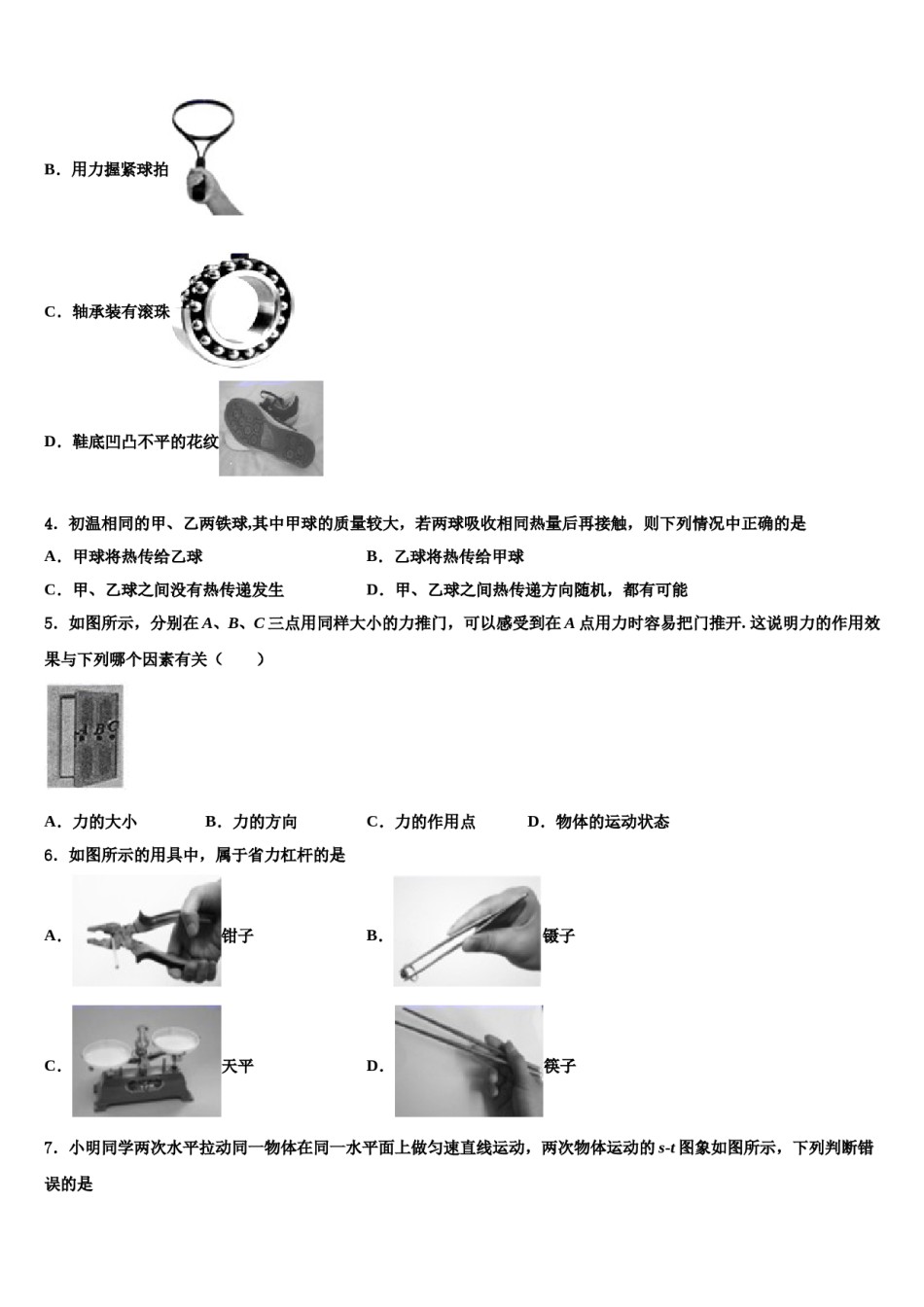 B．用力握紧球拍

C．轴承装有滚珠

D．鞋底凹凸不平的花纹

4．初温相同的甲、乙两铁球,其中甲球的质量较大，若两球吸收相同热量后再接触，则下列情况中正确的是

A．甲球将热传给乙球

B．乙球将热传给甲球

C．甲、乙球之间没有热传递发生

D．甲、乙球之间热传递方向随机，都有可能

5．如图所示，分别在 $A$、$B$、$C$ 三点用同样大小的力推门，可以感受到在 $A$ 点用力时容易把门推开. 这说明力的作用效果与下列哪个因素有关（　　）

A B C

A．力的大小

B．力的方向

C．力的作用点

D．物体的运动状态

6．如图所示的用具中，属于省力杠杆的是

A．钳子

B．镊子

C．天平

D．筷子

7．小明同学两次水平拉动同一物体在同一水平面上做匀速直线运动，两次物体运动的 $s$-$t$ 图象如图所示，下列判断错误的是