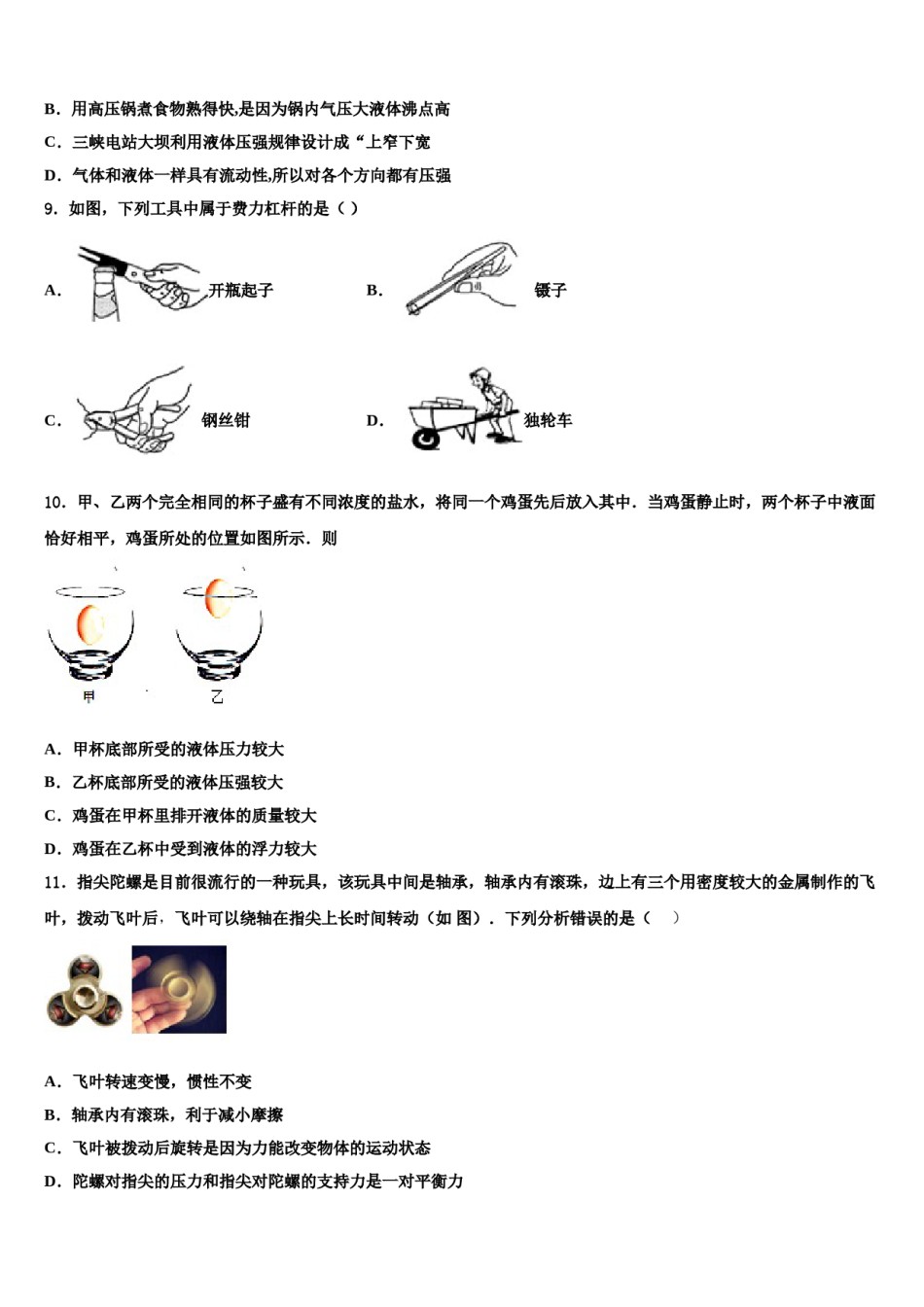 B．用高压锅煮食物熟得快,是因为锅内气压大液体沸点高

C．三峡电站大坝利用液体压强规律设计成“上窄下宽

D．气体和液体一样具有流动性,所以对各个方向都有压强

9．如图，下列工具中属于费力杠杆的是（ ）

A. 开瓶起子

B. 镊子

C. 钢丝钳

D. 独轮车

10．甲、乙两个完全相同的杯子盛有不同浓度的盐水，将同一个鸡蛋先后放入其中．当鸡蛋静止时，两个杯子中液面恰好相平，鸡蛋所处的位置如图所示．则

甲 乙

A．甲杯底部所受的液体压力较大

B．乙杯底部所受的液体压强较大

C．鸡蛋在甲杯里排开液体的质量较大

D．鸡蛋在乙杯中受到液体的浮力较大

11．指尖陀螺是目前很流行的一种玩具，该玩具中间是轴承，轴承内有滚珠，边上有三个用密度较大的金属制作的飞叶，拨动飞叶后，飞叶可以绕轴在指尖上长时间转动（如 图）．下列分析错误的是（ ）

A．飞叶转速变慢，惯性不变

B．轴承内有滚珠，利于减小摩擦

C．飞叶被拨动后旋转是因为力能改变物体的运动状态

D．陀螺对指尖的压力和指尖对陀螺的支持力是一对平衡力