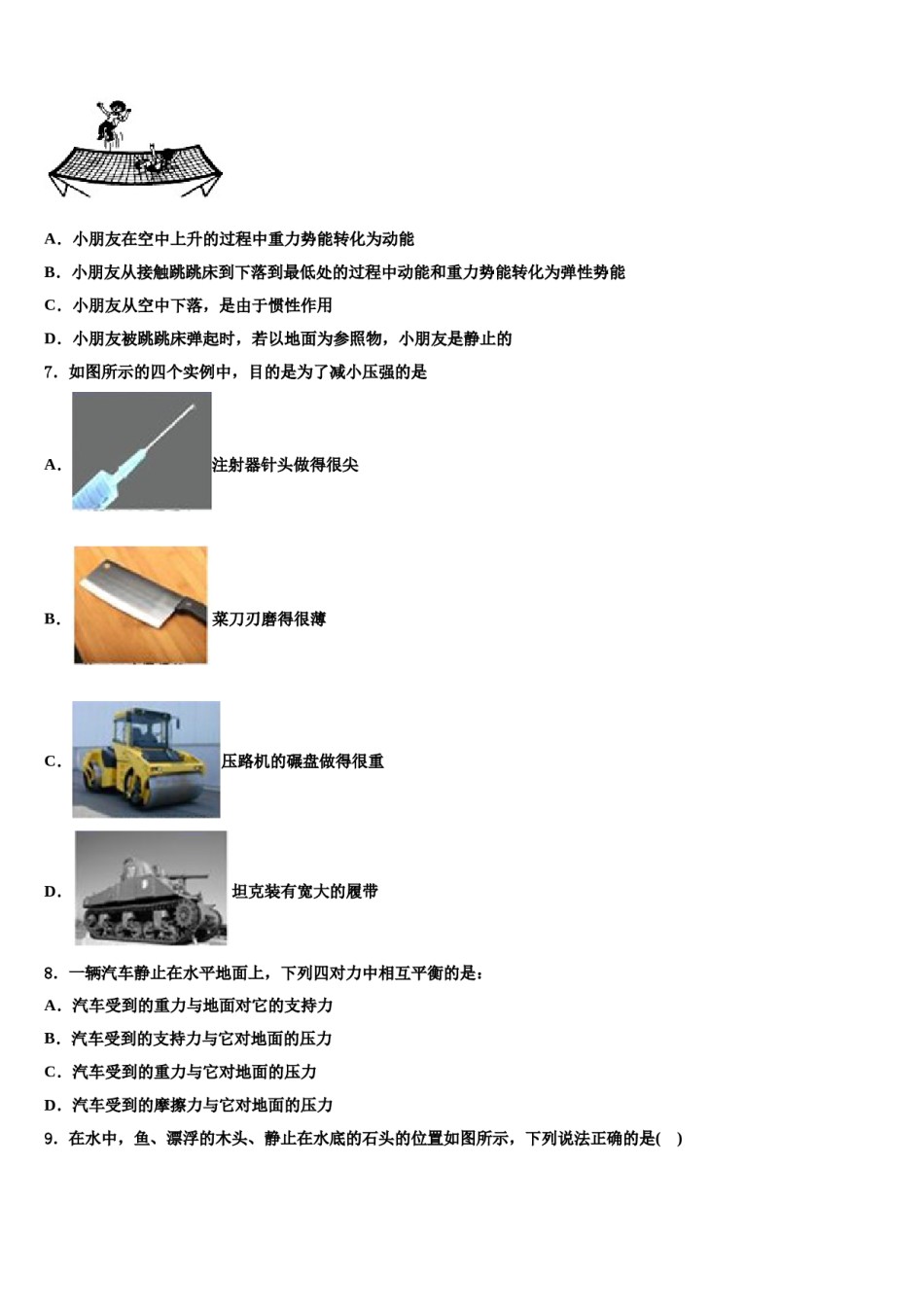 A．小朋友在空中上升的过程中重力势能转化为动能

B．小朋友从接触跳跳床到下落到最低处的过程中动能和重力势能转化为弹性势能

C．小朋友从空中下落，是由于惯性作用

D．小朋友被跳跳床弹起时，若以地面为参照物，小朋友是静止的

7．如图所示的四个实例中，目的是为了减小压强的是

A．注射器针头做得很尖

B．菜刀刃磨得很薄

C．压路机的碾盘做得很重

D．坦克装有宽大的履带

8．一辆汽车静止在水平地面上，下列四对力中相互平衡的是：

A．汽车受到的重力与地面对它的支持力

B．汽车受到的支持力与它对地面的压力

C．汽车受到的重力与它对地面的压力

D．汽车受到的摩擦力与它对地面的压力

9．在水中，鱼、漂浮的木头、静止在水底的石头的位置如图所示，下列说法正确的是(　)